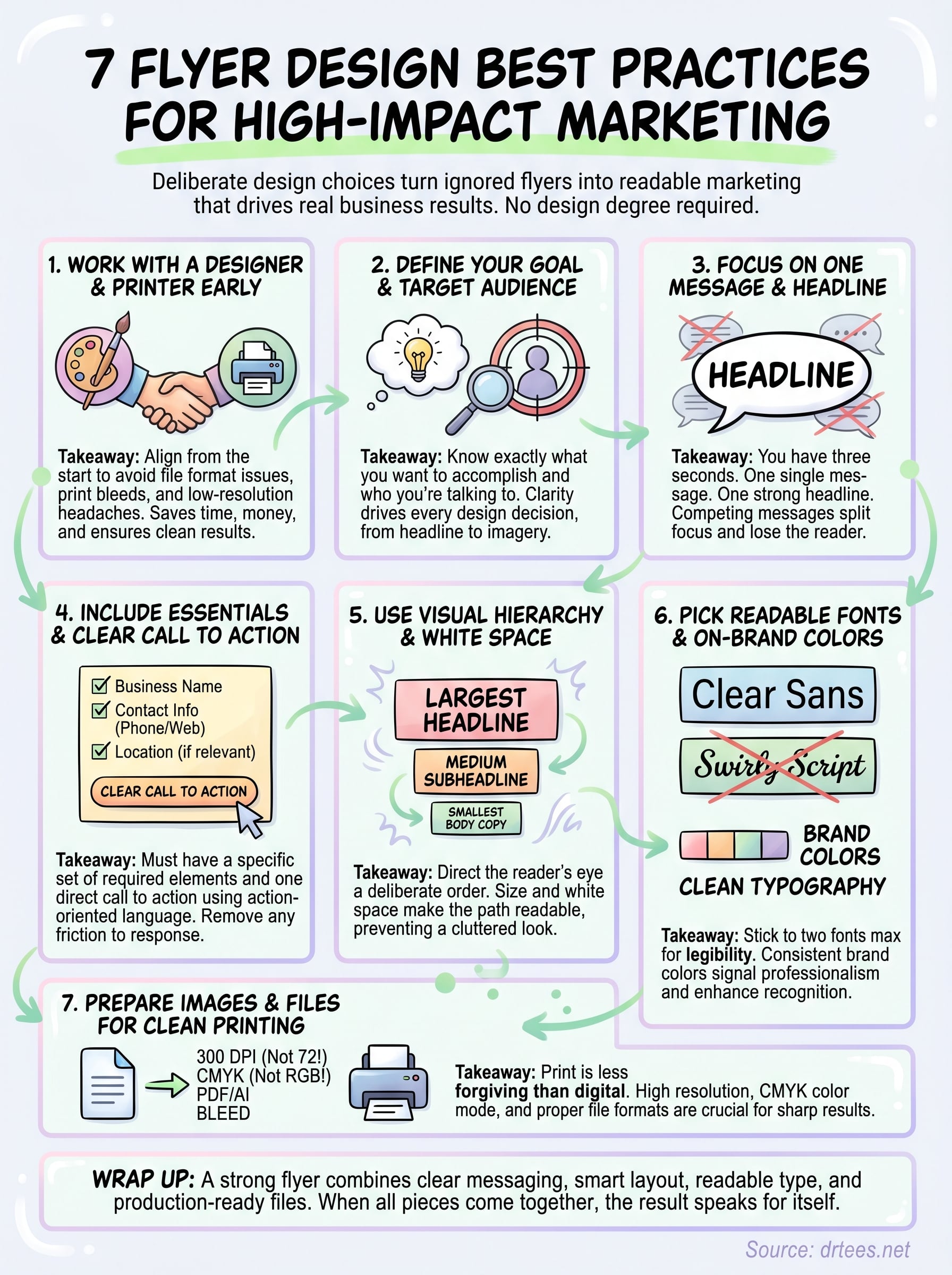 7 FLYER DESIGN BEST PRACTICES FOR HIGH-IMPACT MARKETING

Deliberate design choices turn ignored flyers into readable marketing that drives real business results. No design degree required.

1. WORK WITH A DESIGNER & PRINTER EARLY

Takeaway: Align from the start to avoid file format issues, print bleeds, and low-resolution headaches. Saves time, money, and ensures clean results.

2. DEFINE YOUR GOAL & TARGET AUDIENCE

Takeaway: Know exactly what you want to accomplish and who you're talking to. Clarity drives every design decision, from headline to imagery.

3. FOCUS ON ONE MESSAGE & HEADLINE

HEADLINE

Takeaway: You have three seconds. One single message. One strong headline. Competing messages split focus and lose the reader.

4. INCLUDE ESSENTIALS & CLEAR CALL TO ACTION

Business Name
Contact Info (Phone/Web)
Location (if relevant)
CLEAR CALL TO ACTION

Takeaway: Must have a specific set of required elements and one direct call to action using action-oriented language. Remove any friction to response.

5. USE VISUAL HIERARCHY & WHITE SPACE

LARGEST HEADLINE
MEDIUM SUBHEADLINE
SMALLEST BODY COPY

Takeaway: Direct the reader's eye a deliberate order. Size and white space make the path readable, preventing a cluttered look.

6. PICK READABLE FONTS & ON-BRAND COLORS

Clear Sans
Swirly Script
BRAND COLORS
CLEAN TYPOGRAPHY

Takeaway: Stick to two fonts max for legibility. Consistent brand colors signal professionalism and enhance recognition.

7. PREPARE IMAGES & FILES FOR CLEAN PRINTING

300 DPI (Not 72!)
CMYK (Not RGB!)
PDF/AI
BLEED

Takeaway: Print is less forgiving than digital. High resolution, CMYK color mode, and proper file formats are crucial for sharp results.

WRAP UP: A strong flyer combines clear messaging, smart layout, readable type, and production-ready files. When all pieces come together, the result speaks for itself.

Source: drtees.net