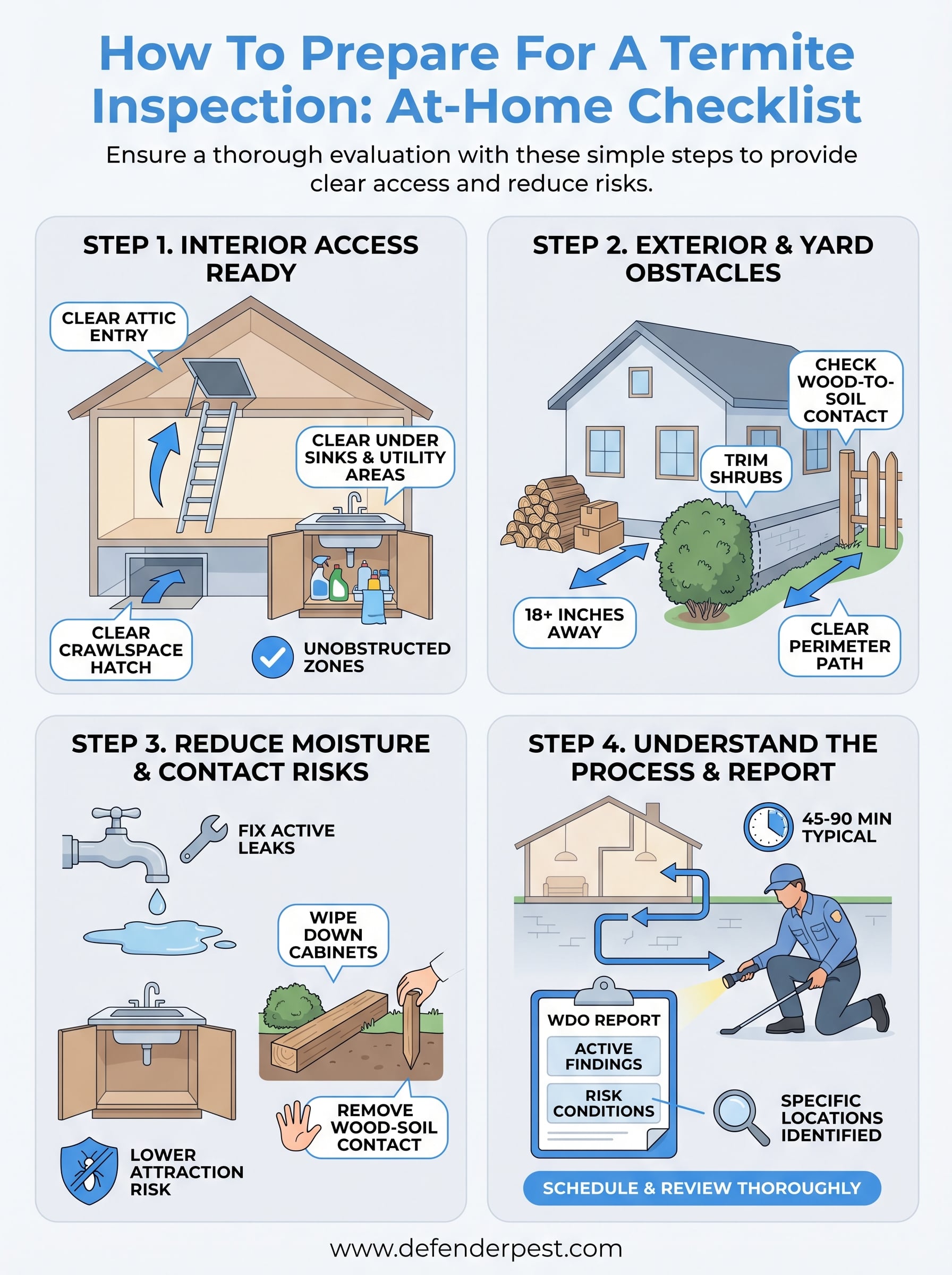 How To Prepare For A Termite Inspection: At-Home Checklist

Ensure a thorough evaluation with these simple steps to provide clear access and reduce risks.

STEP 1. INTERIOR ACCESS READY

CLEAR ATTIC ENTRY

CLEAR UNDER SINKS & UTILITY AREAS

CLEAR CRAWLSPACE HATCH

UNOBSTRUCTED ZONES

STEP 2. EXTERIOR & YARD OBSTACLES

CHECK WOOD-TO-SOIL CONTACT

TRIM SHRUBS

18+ INCHES AWAY

CLEAR PERIMETER PATH

STEP 3. REDUCE MOISTURE & CONTACT RISKS

FIX ACTIVE LEAKS

WIPE DOWN CABINETS

REMOVE WOOD-SOIL CONTACT

LOWER ATTRACTION RISK

STEP 4. UNDERSTAND THE PROCESS & REPORT

45-90 MIN TYPICAL

WDO REPORT

ACTIVE FINDINGS

RISK CONDITIONS

SPECIFIC LOCATIONS IDENTIFIED

SCHEDULE & REVIEW THOROUGHLY

www.defenderpest.com