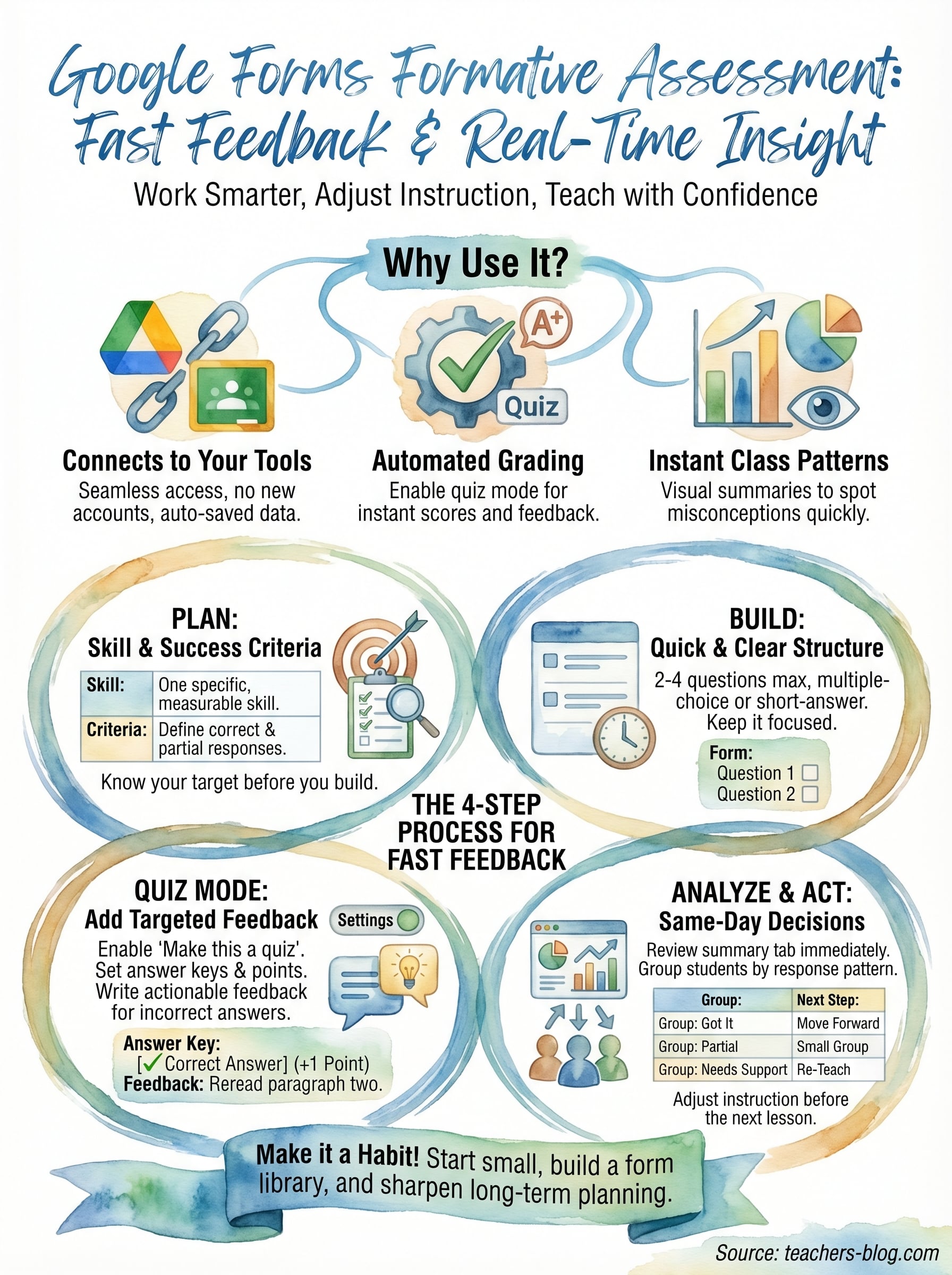 Google Forms Formative Assessment: Fast Feedback & Real-Time Insight

Work Smarter, Adjust Instruction, Teach with Confidence

Why Use It?

A+

Quiz

Connects to Your Tools
Seamless access, no new accounts, auto-saved data.

Automated Grading
Enable quiz mode for instant scores and feedback.

Instant Class Patterns
Visual summaries to spot misconceptions quickly.

PLAN:
Skill & Success Criteria

| Skill: | One specific, measurable skill. |
|---|---|
| Criteria: | Define correct & partial responses. |

Know your target before you build.

BUILD:
Quick & Clear Structure

2-4 questions max, multiple-choice or short-answer. Keep it focused.

Form:
Question 1
Question 2

THE 4-STEP PROCESS FOR FAST FEEDBACK

QUIZ MODE:
Add Targeted Feedback

Settings

Enable 'Make this a quiz'. Set answer keys & points. Write actionable feedback for incorrect answers.

Answer Key:
[✓ Correct Answer] (+1 Point)
Feedback: Reread paragraph two.

ANALYZE & ACT:
Same-Day Decisions

Review summary tab immediately. Group students by response pattern.

| Group: | Next Step: |
|---|---|
| Group: Got It | Move Forward |
| Group: Partial | Small Group |
| Group: Needs Support | Re-Teach |

Adjust instruction before the next lesson.

Make it a Habit! Start small, build a form library, and sharpen long-term planning.

Source: teachers-blog.com