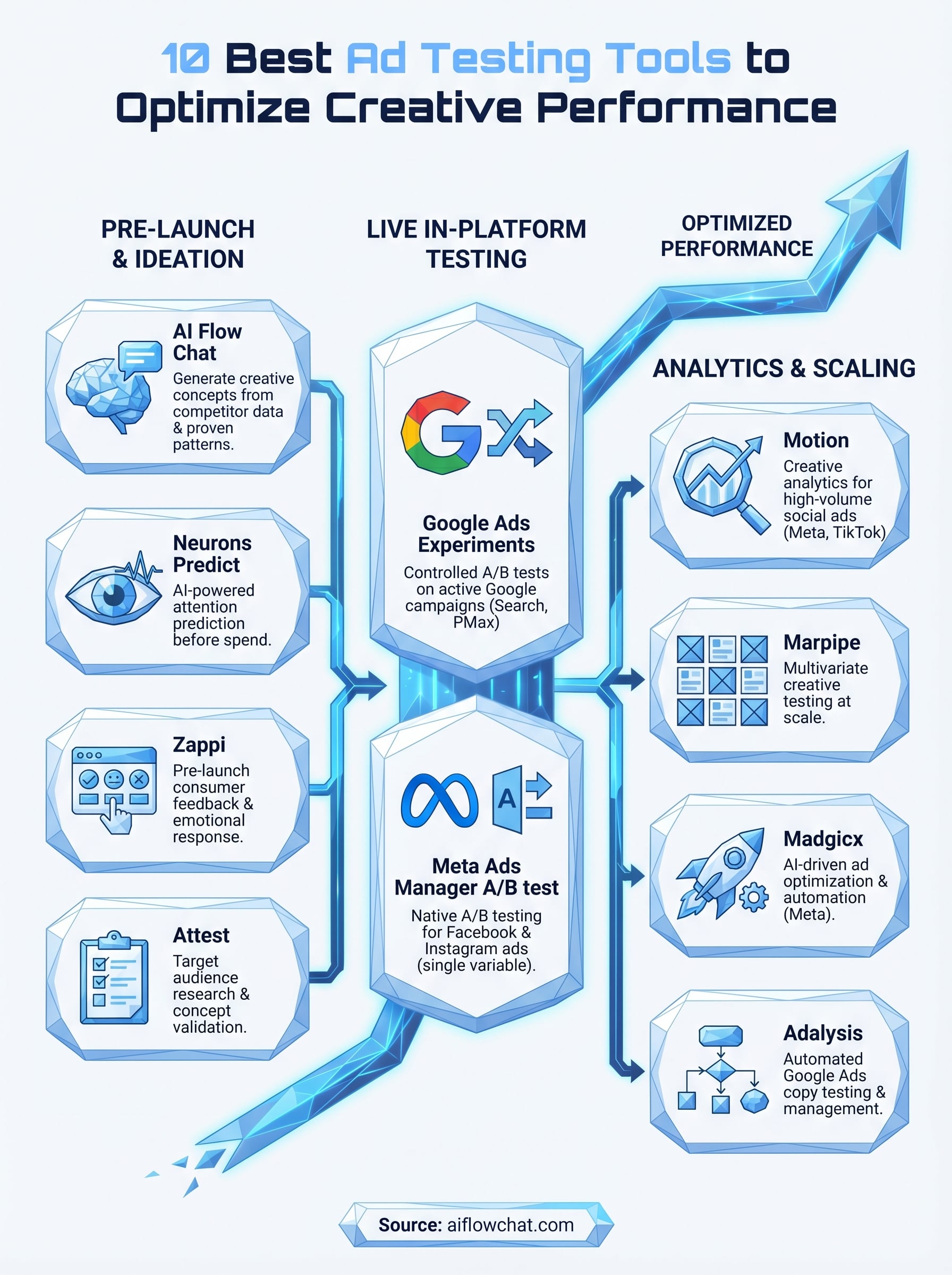 10 Best Ad Testing Tools to Optimize Creative Performance

PRE-LAUNCH & IDEATION

AI Flow Chat
Generate creative concepts from competitor data & proven patterns.

Neurons Predict
AI-powered attention prediction before spend.

Zappi
Pre-launch consumer feedback & emotional response.

Attest
Target audience research & concept validation.

LIVE IN-PLATFORM TESTING

Google Ads Experiments
Controlled A/B tests on active Google campaigns (Search, PMax)

A

Meta Ads Manager A/B test
Native A/B testing for Facebook & Instagram ads (single variable).

OPTIMIZED PERFORMANCE

ANALYTICS & SCALING

Motion
Creative analytics for high-volume social ads (Meta, TikTok)

Marpipe
Multivariate creative testing at scale.

Madgicx
AI-driven ad optimization & automation (Meta).

Adalysis
Automated Google Ads copy testing & management.

Source: aiflowchat.com