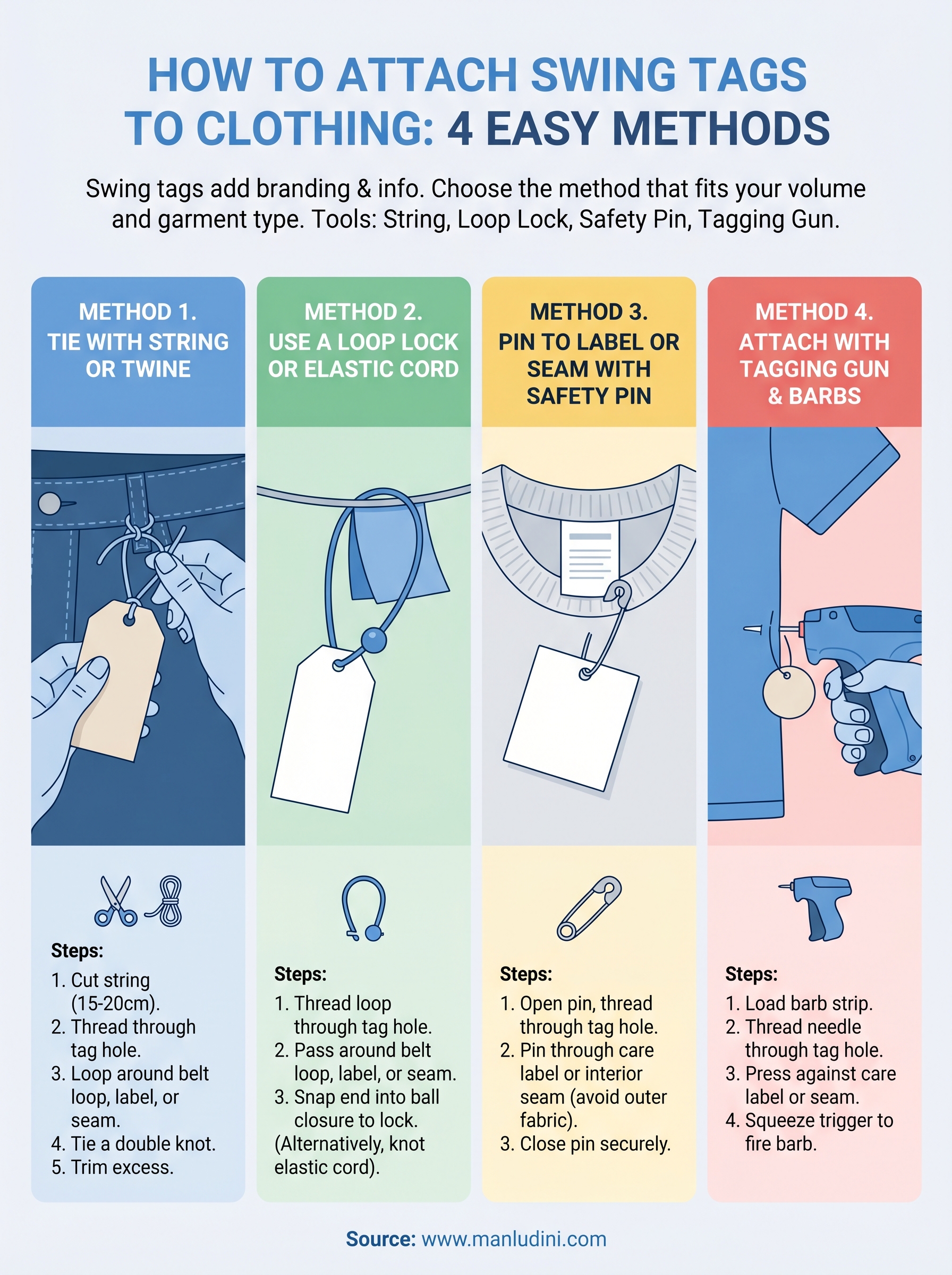 HOW TO ATTACH SWING TAGS TO CLOTHING: 4 EASY METHODS

Swing tags add branding & info. Choose the method that fits your volume and garment type. Tools: String, Loop Lock, Safety Pin, Tagging Gun.

METHOD 1.
TIE WITH STRING OR TWINE

Steps:
1. Cut string (15-20cm).
2. Thread through tag hole.
3. Loop around belt loop, label, or seam.
4. Tie a double knot.
5. Trim excess.

METHOD 2.
USE A LOOP LOCK OR ELASTIC CORD

Steps:
1. Thread loop through tag hole.
2. Pass around belt loop, label, or seam.
3. Snap end into ball closure to lock.
(Alternatively, knot elastic cord).

METHOD 3.
PIN TO LABEL OR SEAM WITH SAFETY PIN

Steps:
1. Open pin, thread through tag hole.
2. Pin through care label or interior seam (avoid outer fabric).
3. Close pin securely.

METHOD 4.
ATTACH WITH TAGGING GUN & BARBS

Steps:
1. Load barb strip.
2. Thread needle through tag hole.
3. Press against care label or seam.
4. Squeeze trigger to fire barb.

Source: www.manludini.com