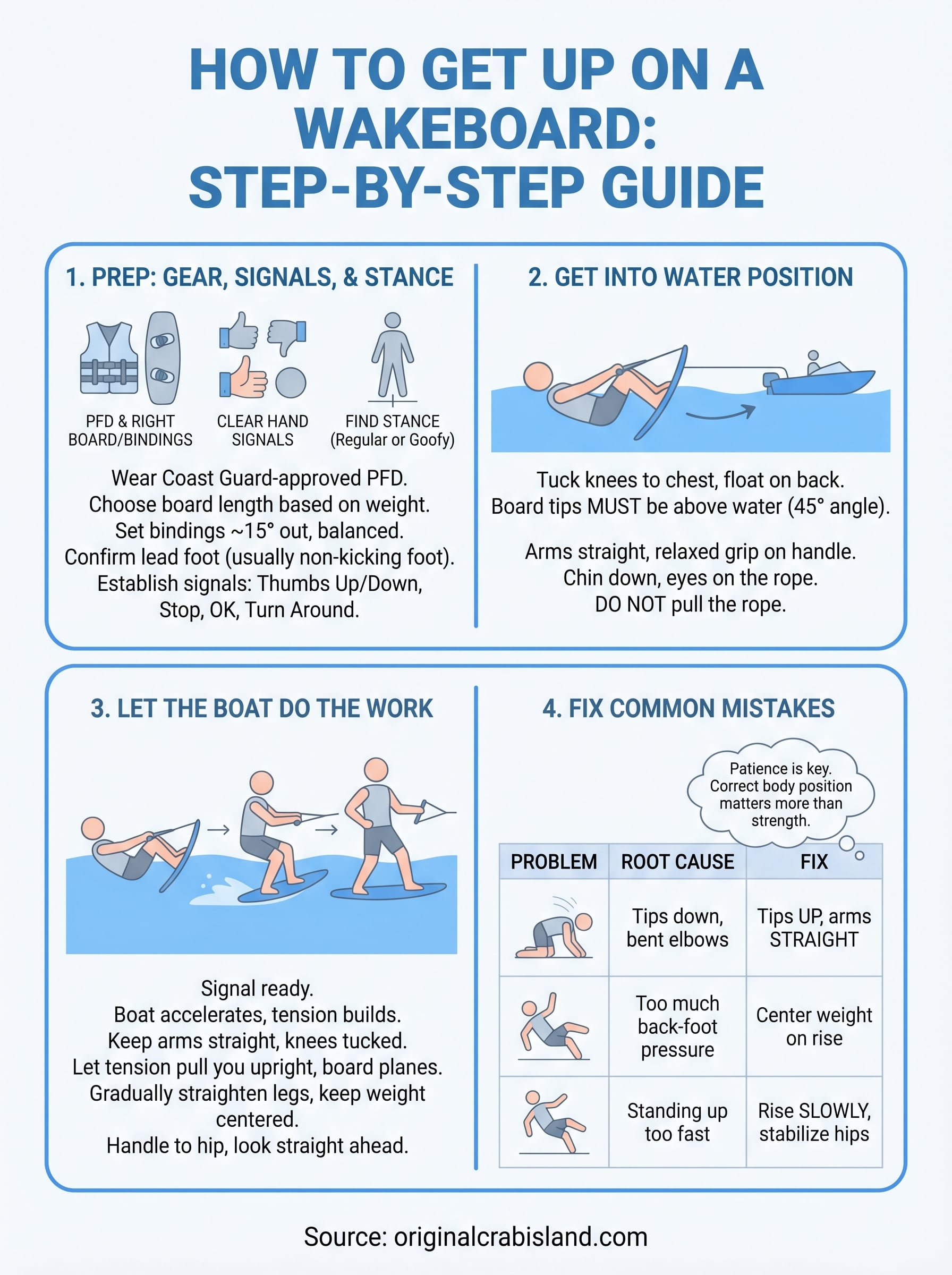 HOW TO GET UP ON A WAKEBOARD: STEP-BY-STEP GUIDE

1. PREP: GEAR, SIGNALS, & STANCE

PFD & RIGHT BOARD/BINDINGS

CLEAR HAND SIGNALS

FIND STANCE (Regular or Goofy)

Wear Coast Guard-approved PFD.
Choose board length based on weight.
Set bindings ~15° out, balanced.
Confirm lead foot (usually non-kicking foot).
Establish signals: Thumbs Up/Down, Stop, OK, Turn Around.

2. GET INTO WATER POSITION

Tuck knees to chest, float on back.
Board tips MUST be above water (45° angle).

Arms straight, relaxed grip on handle.
Chin down, eyes on the rope.
DO NOT pull the rope.

3. LET THE BOAT DO THE WORK

Signal ready.
Boat accelerates, tension builds.
Keep arms straight, knees tucked.
Let tension pull you upright, board planes.
Gradually straighten legs, keep weight centered.
Handle to hip, look straight ahead.

4. FIX COMMON MISTAKES

Patience is key. Correct body position matters more than strength.

| PROBLEM | ROOT CAUSE | FIX |
|---|---|---|
| | Tips down, bent elbows | Tips UP, arms STRAIGHT |
| | Too much back-foot pressure | Center weight on rise |
| | Standing up too fast | Rise SLOWLY, stabilize hips |

Source: originalcrabisland.com