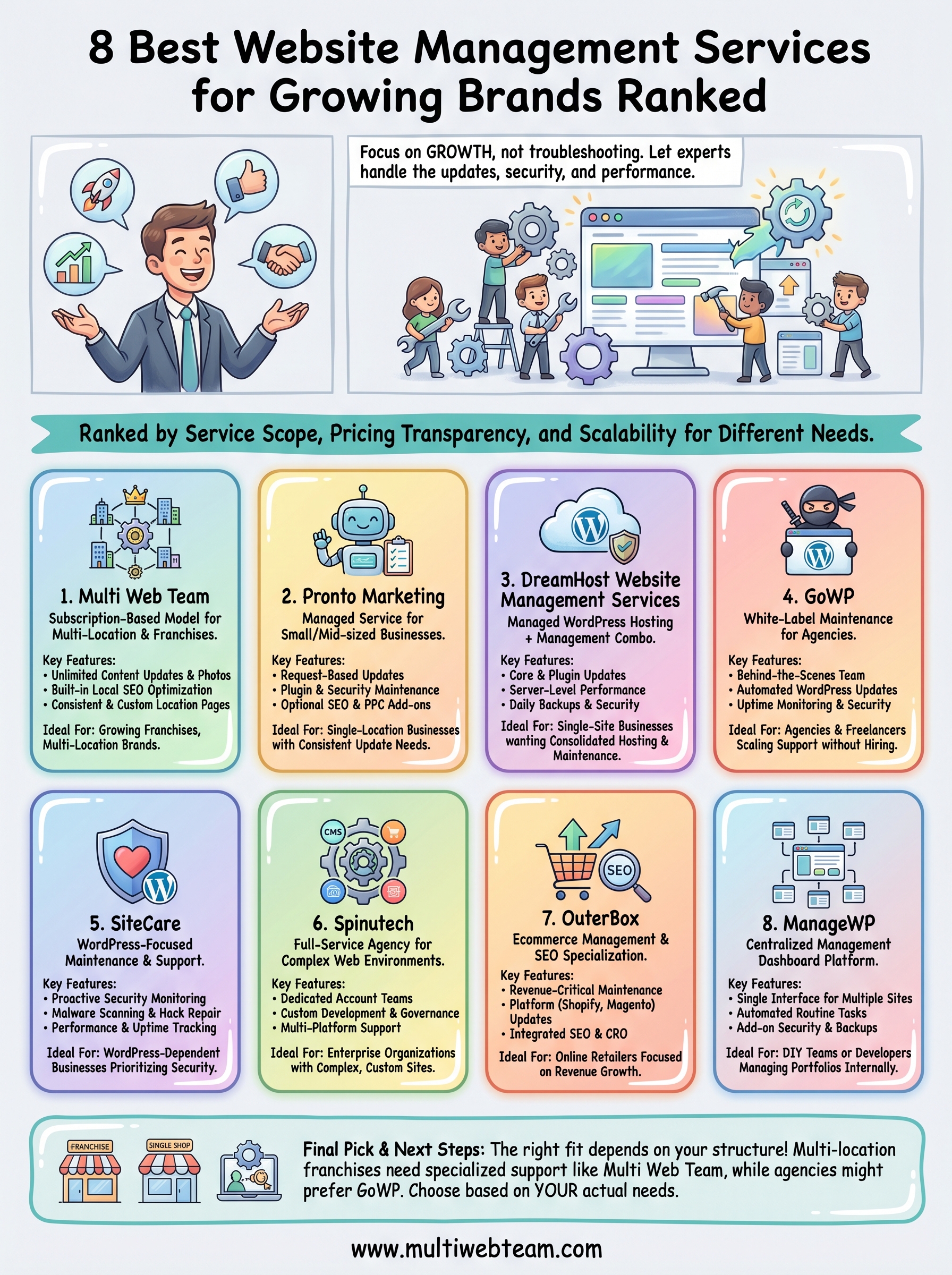 8 Best Website Management Services for Growing Brands Ranked

Focus on GROWTH, not troubleshooting. Let experts handle the updates, security, and performance.

Ranked by Service Scope, Pricing Transparency, and Scalability for Different Needs.

1. Multi Web Team
Subscription-Based Model for Multi-Location & Franchises.
Key Features:
• Unlimited Content Updates & Photos
• Built-in Local SEO Optimization
• Consistent & Custom Location Pages
Ideal For: Growing Franchises, Multi-Location Brands.

2. Pronto Marketing
Managed Service for Small/Mid-sized Businesses.
Key Features:
• Request-Based Updates
• Plugin & Security Maintenance
• Optional SEO & PPC Add-ons
Ideal For: Single-Location Businesses with Consistent Update Needs.

3. DreamHost Website Management Services
Managed WordPress Hosting + Management Combo.
Key Features:
• Core & Plugin Updates
• Server-Level Performance
• Daily Backups & Security
Ideal For: Single-Site Businesses wanting Consolidated Hosting & Maintenance.

4. GoWP
White-Label Maintenance for Agencies.
Key Features:
• Behind-the-Scenes Team
• Automated WordPress Updates
• Uptime Monitoring & Security
Ideal For: Agencies & Freelancers Scaling Support without Hiring.

5. SiteCare
WordPress-Focused Maintenance & Support.
Key Features:
• Proactive Security Monitoring
• Malware Scanning & Hack Repair
• Performance & Uptime Tracking
Ideal For: WordPress-Dependent Businesses Prioritizing Security.

CMS

6. Spinutech
Full-Service Agency for Complex Web Environments.
Key Features:
• Dedicated Account Teams
• Custom Development & Governance
• Multi-Platform Support
Ideal For: Enterprise Organizations with Complex, Custom Sites.

SEO

7. OuterBox
Ecommerce Management & SEO Specialization.
Key Features:
• Revenue-Critical Maintenance
• Platform (Shopify, Magento) Updates
• Integrated SEO & CRO
Ideal For: Online Retailers Focused on Revenue Growth.

8. ManageWP
Centralized Management Dashboard Platform.
Key Features:
• Single Interface for Multiple Sites
• Automated Routine Tasks
• Add-on Security & Backups
Ideal For: DIY Teams or Developers Managing Portfolios Internally.

FRANCHISE
SINGLE SHOP

Final Pick & Next Steps: The right fit depends on your structure! Multi-location franchises need specialized support like Multi Web Team, while agencies might prefer GoWP. Choose based on YOUR actual needs.

www.multiwebteam.com