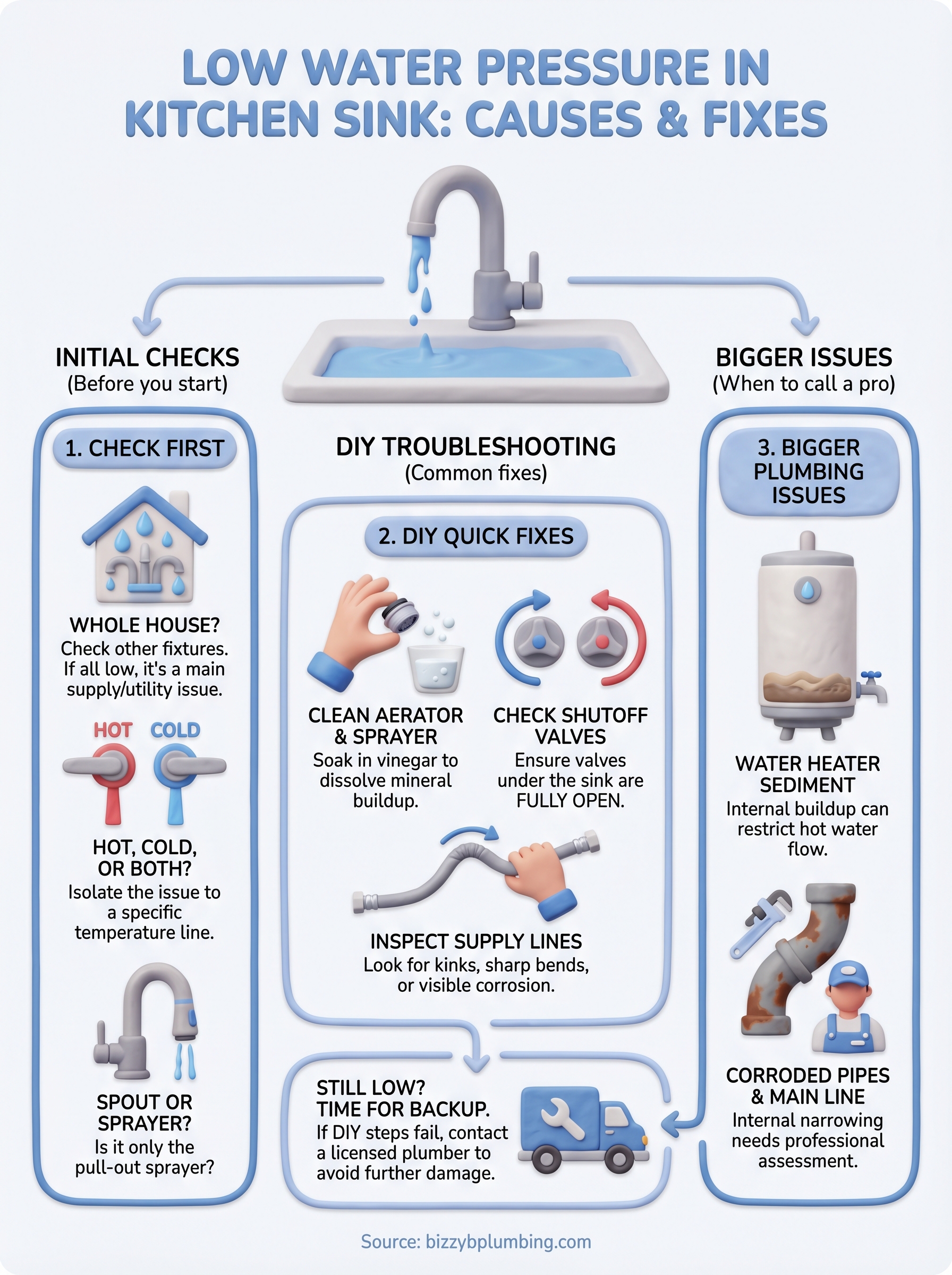 LOW WATER PRESSURE IN KITCHEN SINK: CAUSES & FIXES

INITIAL CHECKS
(Before you start)

1. CHECK FIRST

WHOLE HOUSE?
Check other fixtures. If all low, it's a main supply/utility issue.

HOT COLD

HOT, COLD, OR BOTH?
Isolate the issue to a specific temperature line.

SPOUT OR SPRAYER?
Is it only the pull-out sprayer?

DIY TROUBLESHOOTING
(Common fixes)

2. DIY QUICK FIXES

CLEAN AERATOR & SPRAYER
Soak in vinegar to dissolve mineral buildup.

CHECK SHUTOFF VALVES
Ensure valves under the sink are FULLY OPEN.

INSPECT SUPPLY LINES
Look for kinks, sharp bends, or visible corrosion.

STILL LOW? TIME FOR BACKUP.
If DIY steps fail, contact a licensed plumber to avoid further damage.

BIGGER ISSUES
(When to call a pro)

3. BIGGER PLUMBING ISSUES

WATER HEATER SEDIMENT
Internal buildup can restrict hot water flow.

CORRODED PIPES & MAIN LINE
Internal narrowing needs professional assessment.

Source: bizzybplumbing.com