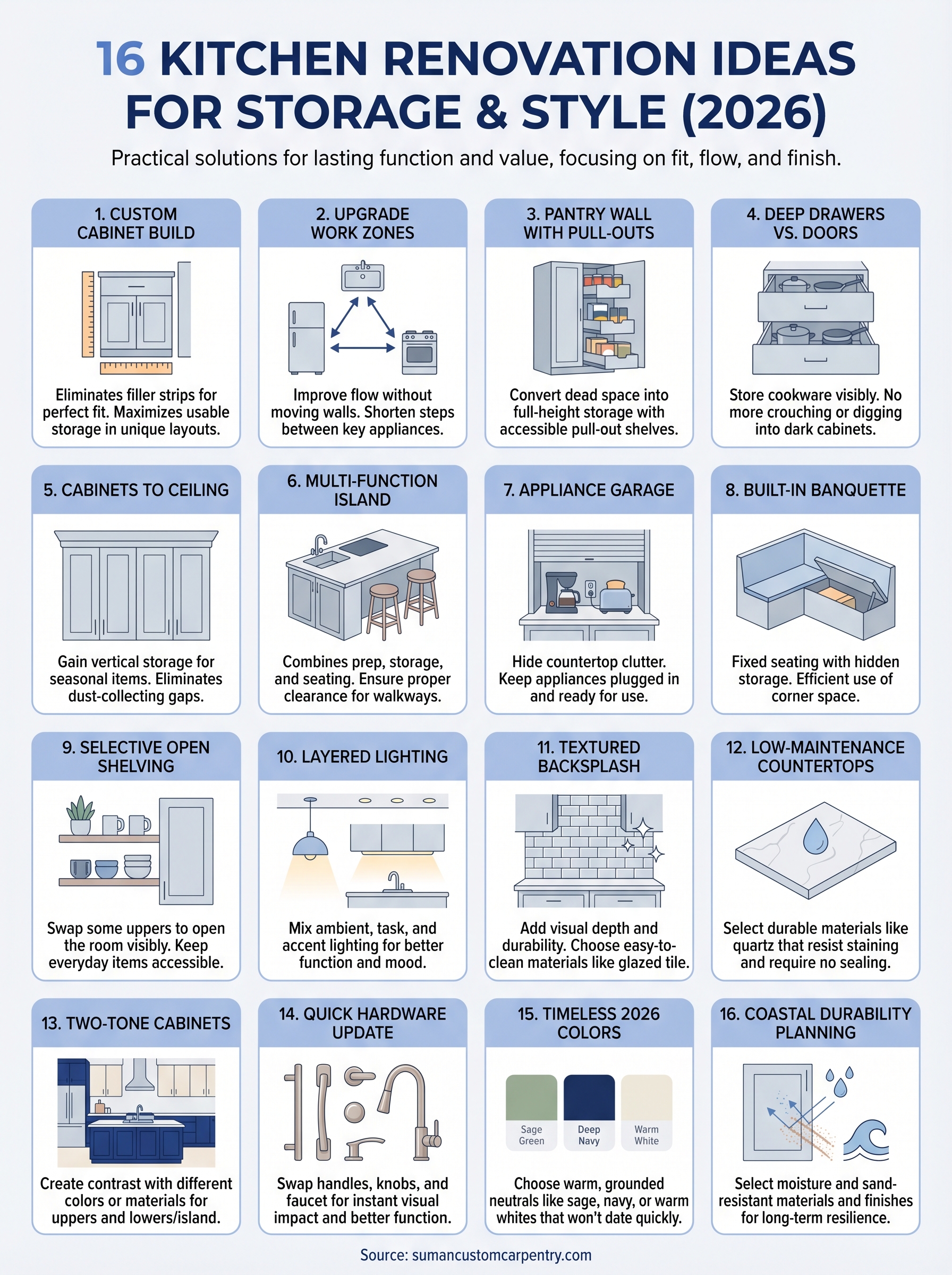 16 KITCHEN RENOVATION IDEAS FOR STORAGE & STYLE (2026)

Practical solutions for lasting function and value, focusing on fit, flow, and finish.

1. CUSTOM CABINET BUILD

Eliminates filler strips for perfect fit. Maximizes usable storage in unique layouts.

2. UPGRADE WORK ZONES

Improve flow without moving walls. Shorten steps between key appliances.

3. PANTRY WALL WITH PULL-OUTS

Convert dead space into full-height storage with accessible pull-out shelves.

4. DEEP DRAWERS VS. DOORS

Store cookware visibly. No more crouching or digging into dark cabinets.

5. CABINETS TO CEILING

Gain vertical storage for seasonal items. Eliminates dust-collecting gaps.

6. MULTI-FUNCTION ISLAND

Combines prep, storage, and seating. Ensure proper clearance for walkways.

7. APPLIANCE GARAGE

Hide countertop clutter. Keep appliances plugged in and ready for use.

8. BUILT-IN BANQUETTE

Fixed seating with hidden storage. Efficient use of corner space.

9. SELECTIVE OPEN SHELVING

Swap some uppers to open the room visibly. Keep everyday items accessible.

10. LAYERED LIGHTING

Mix ambient, task, and accent lighting for better function and mood.

11. TEXTURED BACKSPLASH

Add visual depth and durability. Choose easy-to-clean materials like glazed tile.

12. LOW-MAINTENANCE COUNTERTOPS

Select durable materials like quartz that resist staining and require no sealing.

13. TWO-TONE CABINETS

Create contrast with different colors or materials for uppers and lowers/island.

14. QUICK HARDWARE UPDATE

Swap handles, knobs, and faucet for instant visual impact and better function.

15. TIMELESS 2026 COLORS

Sage Green

Deep Navy

Warm White

Choose warm, grounded neutrals like sage, navy, or warm whites that won't date quickly.

16. COASTAL DURABILITY PLANNING

Select moisture and sand-resistant materials and finishes for long-term resilience.

Source: sumancustomcarpentry.com