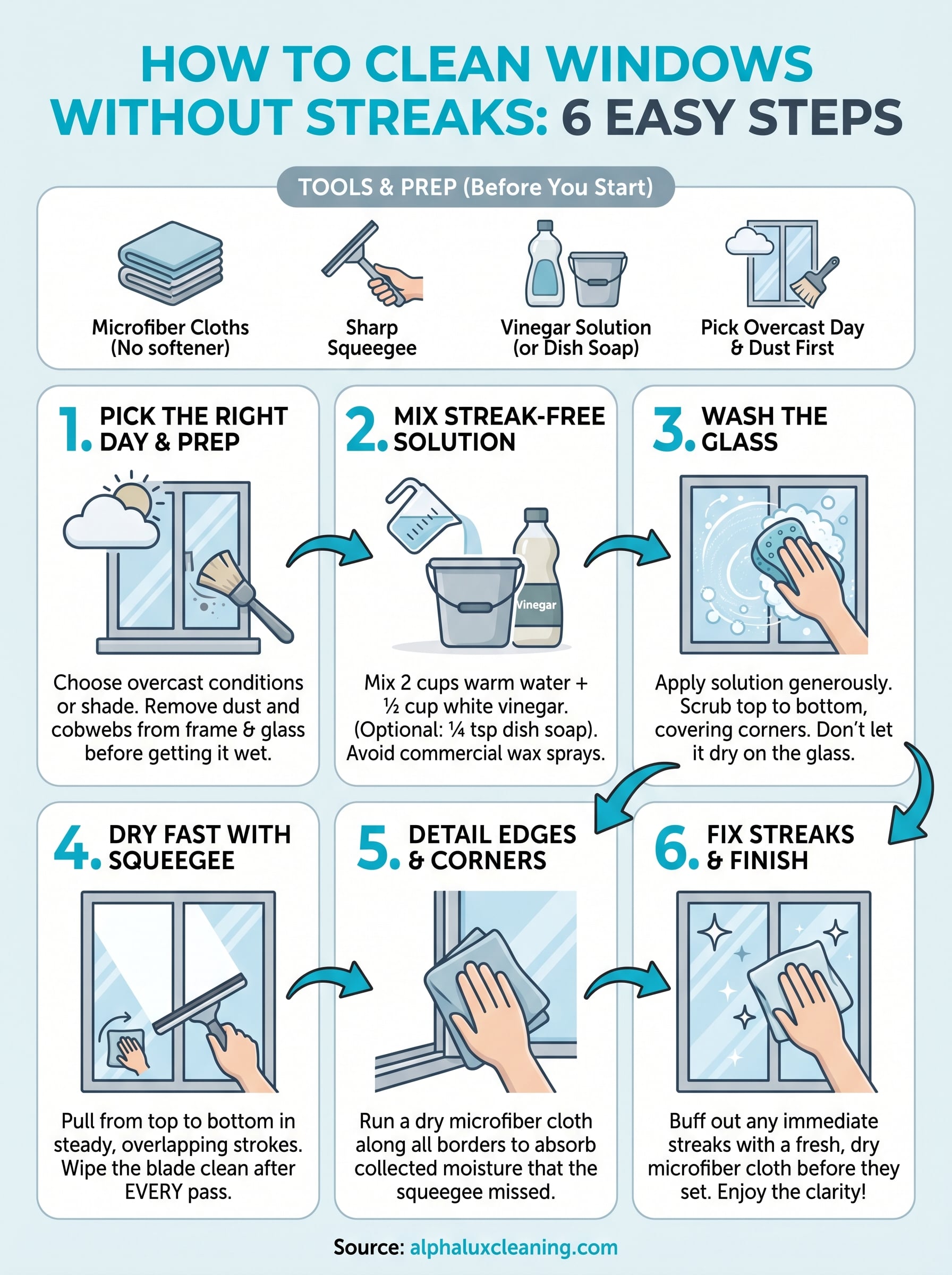 HOW TO CLEAN WINDOWS WITHOUT STREAKS: 6 EASY STEPS

TOOLS & PREP (Before You Start)

Microfiber Cloths (No softener)

Sharp Squeegee

Vinegar Solution (or Dish Soap)

Pick Overcast Day & Dust First

1. PICK THE RIGHT DAY & PREP

Choose overcast conditions or shade. Remove dust and cobwebs from frame & glass before getting it wet.

2. MIX STREAK-FREE SOLUTION

Vinegar

Mix 2 cups warm water + ½ cup white vinegar. (Optional: ¼ tsp dish soap). Avoid commercial wax sprays.

3. WASH THE GLASS

Apply solution generously. Scrub top to bottom, covering corners. Don't let it dry on the glass.

4. DRY FAST WITH SQUEEGEE

Pull from top to bottom in steady, overlapping strokes. Wipe the blade clean after EVERY pass.

5. DETAIL EDGES & CORNERS

Run a dry microfiber cloth along all borders to absorb collected moisture that the squeegee missed.

6. FIX STREAKS & FINISH

Buff out any immediate streaks with a fresh, dry microfiber cloth before they set. Enjoy the clarity!

Source: alphaluxcleaning.com