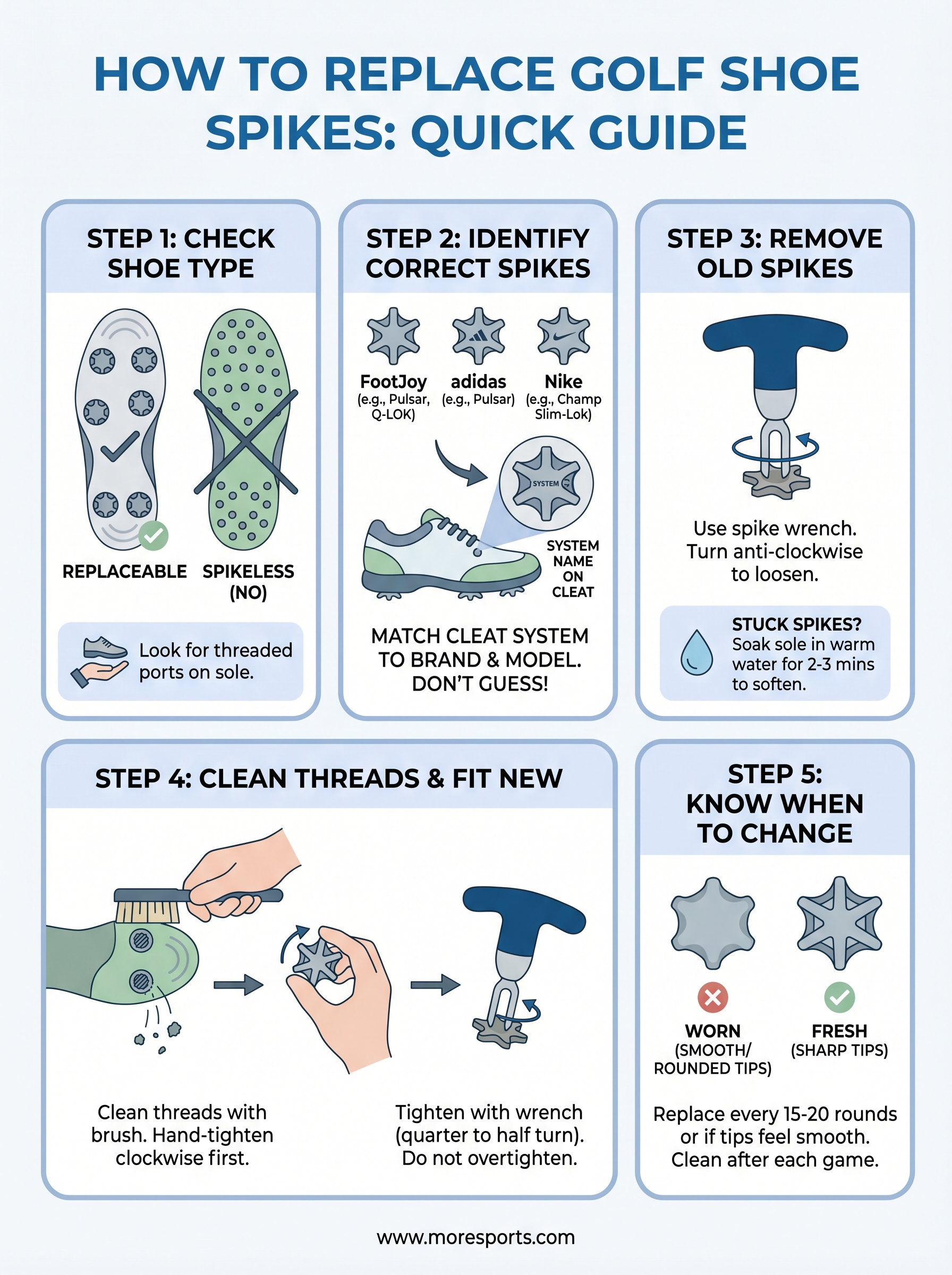 HOW TO REPLACE GOLF SHOE SPIKES: QUICK GUIDE

STEP 1: CHECK SHOE TYPE

REPLACEABLE

SPIKELESS (NO)

Look for threaded ports on sole.

STEP 2: IDENTIFY CORRECT SPIKES

FootJoy (e.g., Pulsar, Q-LOK)

adidas (e.g., Pulsar)

Nike (e.g., Champ Slim-Lok)

SYSTEM

SYSTEM NAME ON CLEAT

MATCH CLEAT SYSTEM TO BRAND & MODEL. DON'T GUESS!

STEP 3: REMOVE OLD SPIKES

Use spike wrench. Turn anti-clockwise to loosen.

STUCK SPIKES? Soak sole in warm water for 2-3 mins to soften.

STEP 4: CLEAN THREADS & FIT NEW

Clean threads with brush. Hand-tighten clockwise first.

Tighten with wrench (quarter to half turn). Do not overtighten.

STEP 5: KNOW WHEN TO CHANGE

WORN (SMOOTH/ ROUNDED TIPS)

FRESH (SHARP TIPS)

Replace every 15-20 rounds or if tips feel smooth. Clean after each game.

www.moresports.com