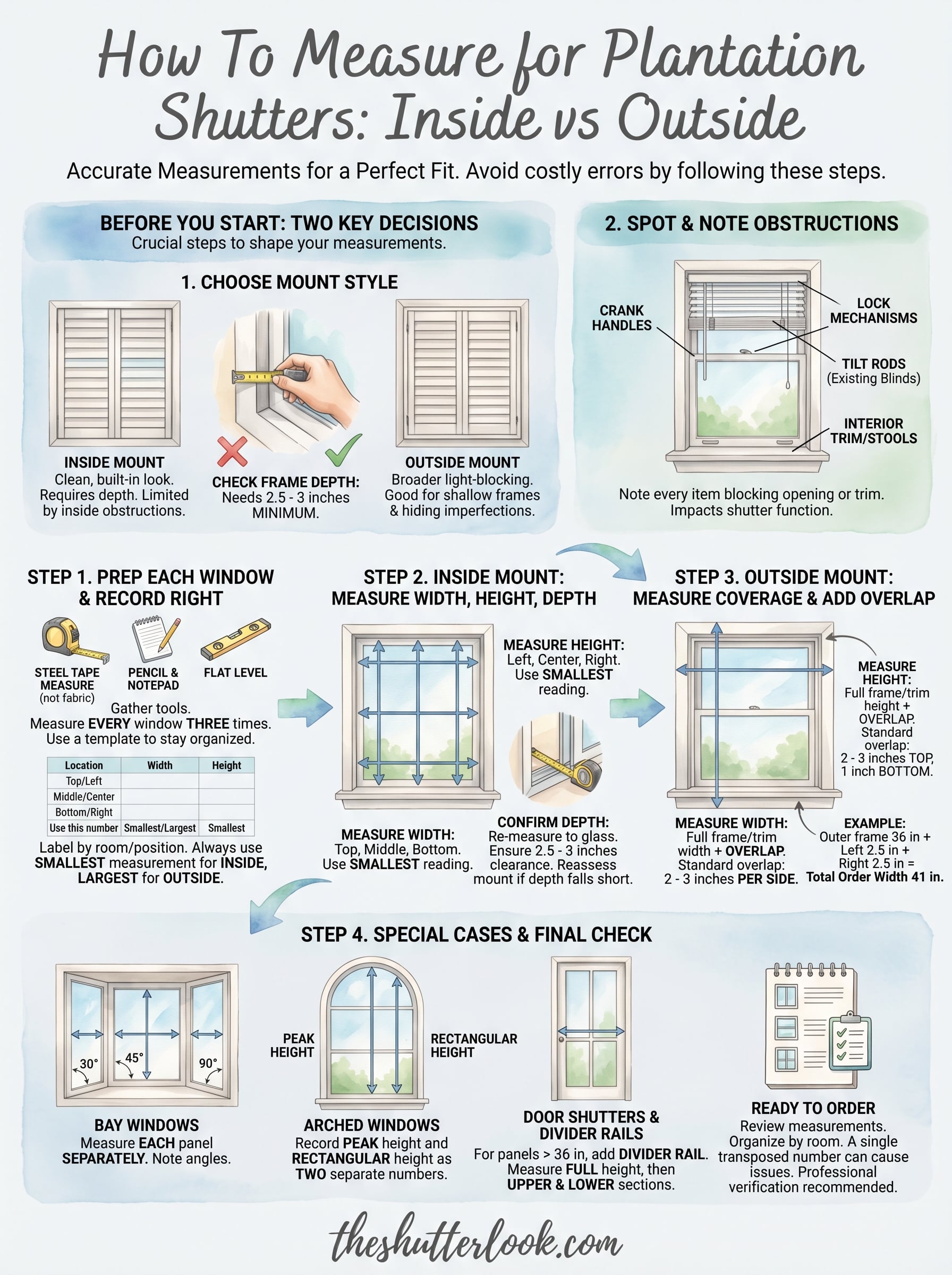 How To Measure for Plantation Shutters: Inside vs Outside

Accurate Measurements for a Perfect Fit. Avoid costly errors by following these steps.

BEFORE YOU START: TWO KEY DECISIONS
Crucial steps to shape your measurements.

1. CHOOSE MOUNT STYLE

INSIDE MOUNT
Clean, built-in look. Requires depth. Limited by inside obstructions.

CHECK FRAME DEPTH:
Needs 2.5 - 3 inches MINIMUM.

OUTSIDE MOUNT
Broader light-blocking. Good for shallow frames & hiding imperfections.

2. SPOT & NOTE OBSTRUCTIONS

CRANK HANDLES
LOCK MECHANISMS
TILT RODS (Existing Blinds)
INTERIOR TRIM/STOOLS

Note every item blocking opening or trim. Impacts shutter function.

STEP 1. PREP EACH WINDOW & RECORD RIGHT

STEEL TAPE MEASURE (not fabric)
PENCIL & NOTEPAD
FLAT LEVEL

Gather tools.
Measure EVERY window THREE times. Use a template to stay organized.

| Location | Width | Height |
|---|---|---|
| Top/Left | | |
| Middle/Center | | |
| Bottom/Right | | |
| Use this number | Smallest/Largest | Smallest |

Label by room/position. Always use SMALLEST measurement for INSIDE, LARGEST for OUTSIDE.

STEP 2. INSIDE MOUNT: MEASURE WIDTH, HEIGHT, DEPTH

MEASURE HEIGHT:
Left, Center, Right. Use SMALLEST reading.

MEASURE WIDTH:
Top, Middle, Bottom. Use SMALLEST reading.

CONFIRM DEPTH:
Re-measure to glass. Ensure 2.5 - 3 inches clearance. Reassess mount if depth falls short.

STEP 3. OUTSIDE MOUNT: MEASURE COVERAGE & ADD OVERLAP

MEASURE HEIGHT:
Full frame/trim height + OVERLAP. Standard overlap: 2 - 3 inches TOP, 1 inch BOTTOM.

MEASURE WIDTH:
Full frame/trim width + OVERLAP. Standard overlap: 2 - 3 inches PER SIDE.

EXAMPLE:
Outer frame 36 in + Left 2.5 in + Right 2.5 in = Total Order Width 41 in.

STEP 4. SPECIAL CASES & FINAL CHECK

30°
45°
90°

BAY WINDOWS
Measure EACH panel SEPARATELY. Note angles.

PEAK HEIGHT
RECTANGULAR HEIGHT

ARCHED WINDOWS
Record PEAK height and RECTANGULAR height as TWO separate numbers.

DOOR SHUTTERS & DIVIDER RAILS
For panels > 36 in, add DIVIDER RAIL. Measure FULL height, then UPPER & LOWER sections.

READY TO ORDER
Review measurements. Organize by room. A single transposed number can cause issues. Professional verification recommended.

theshutterlook.com