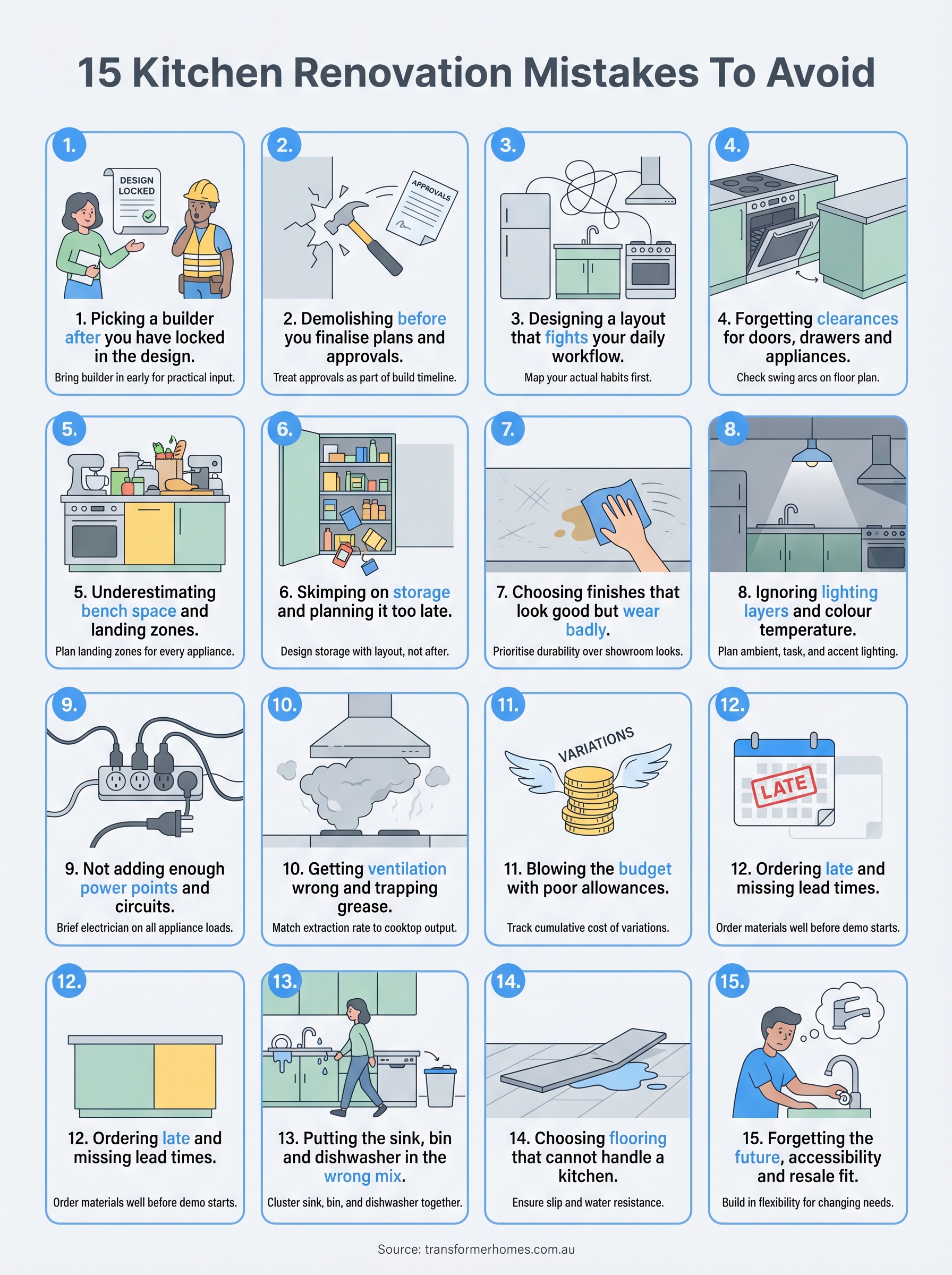 15 Kitchen Renovation Mistakes To Avoid

1.

DESIGN LOCKED

1. Picking a builder after you have locked in the design.

Bring builder in early for practical input.

2.

APPROVALS

2. Demolishing before you finalise plans and approvals.

Treat approvals as part of build timeline.

3.

3. Designing a layout that fights your daily workflow.

Map your actual habits first.

4.

4. Forgetting clearances for doors, drawers and appliances.

Check swing arcs on floor plan.

5.

5. Underestimating bench space and landing zones.

Plan landing zones for every appliance.

6.

6. Skimping on storage and planning it too late.

Design storage with layout, not after.

7.

7. Choosing finishes that look good but wear badly.

Prioritise durability over showroom looks.

8.

8. Ignoring lighting layers and colour temperature.

Plan ambient, task, and accent lighting.

9.

9. Not adding enough power points and circuits.

Brief electrician on all appliance loads.

10.

10. Getting ventilation wrong and trapping grease.

Match extraction rate to cooktop output.

11.

VARIATIONS

11. Blowing the budget with poor allowances.

Track cumulative cost of variations.

12.

LATE

12. Ordering late and missing lead times.

Order materials well before demo starts.

12.

12. Ordering late and missing lead times.

Order materials well before demo starts.

13.

13. Putting the sink, bin and dishwasher in the wrong mix.

Cluster sink, bin, and dishwasher together.

14.

14. Choosing flooring that cannot handle a kitchen.

Ensure slip and water resistance.

15.

15. Forgetting the future, accessibility and resale fit.

Build in flexibility for changing needs.

Source: transformerhomes.com.au