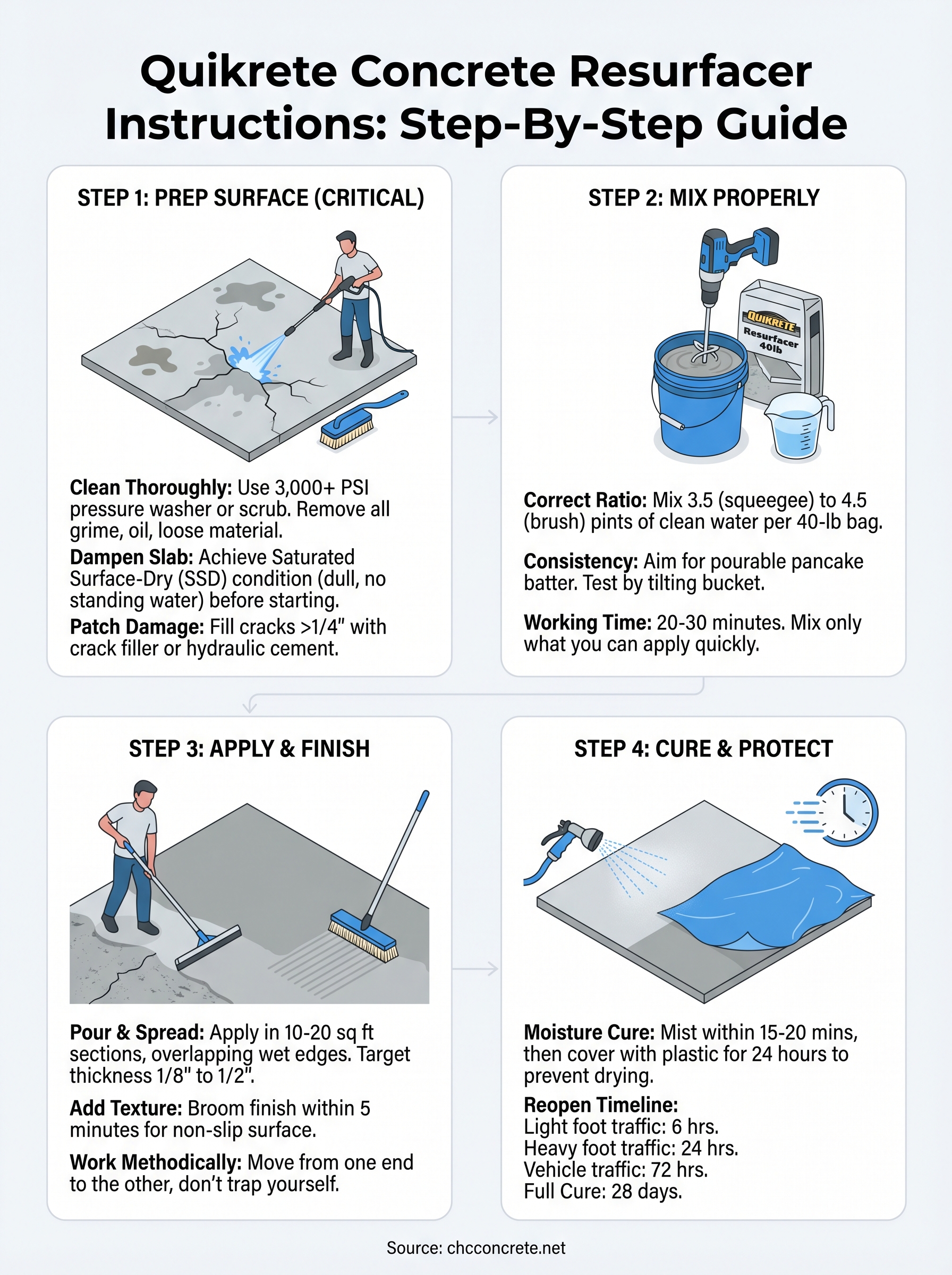 Quikrete Concrete Resurfacer Instructions: Step-By-Step Guide

STEP 1: PREP SURFACE (CRITICAL)

Clean Thoroughly: Use 3,000+ PSI pressure washer or scrub. Remove all grime, oil, loose material.

Dampen Slab: Achieve Saturated Surface-Dry (SSD) condition (dull, no standing water) before starting.

Patch Damage: Fill cracks >1/4" with crack filler or hydraulic cement.

STEP 2: MIX PROPERLY

QUIKRETE
Resurfacer
40lb

Correct Ratio: Mix 3.5 (squeegee) to 4.5 (brush) pints of clean water per 40-lb bag.

Consistency: Aim for pourable pancake batter. Test by tilting bucket.

Working Time: 20-30 minutes. Mix only what you can apply quickly.

STEP 3: APPLY & FINISH

Pour & Spread: Apply in 10-20 sq ft sections, overlapping wet edges. Target thickness 1/8" to 1/2".

Add Texture: Broom finish within 5 minutes for non-slip surface.

Work Methodically: Move from one end to the other, don't trap yourself.

STEP 4: CURE & PROTECT

Moisture Cure: Mist within 15-20 mins, then cover with plastic for 24 hours to prevent drying.

Reopen Timeline:
Light foot traffic: 6 hrs.
Heavy foot traffic: 24 hrs.
Vehicle traffic: 72 hrs.
Full Cure: 28 days.

Source: chcconcrete.net