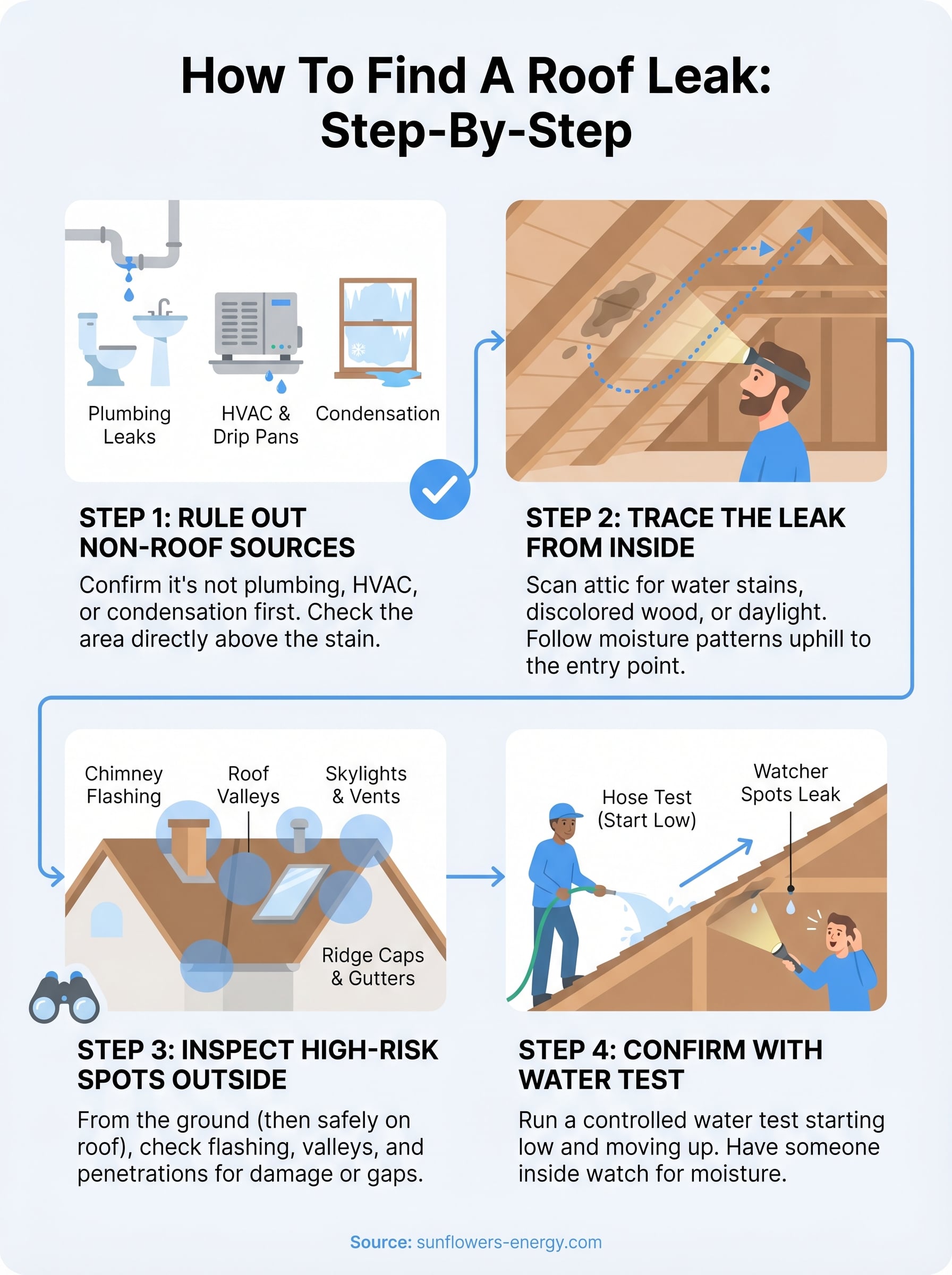 How To Find A Roof Leak: Step-By-Step

Plumbing Leaks

HVAC & Drip Pans

Condensation

STEP 1: RULE OUT NON-ROOF SOURCES

Confirm it's not plumbing, HVAC, or condensation first. Check the area directly above the stain.

STEP 2: TRACE THE LEAK FROM INSIDE

Scan attic for water stains, discolored wood, or daylight. Follow moisture patterns uphill to the entry point.

Chimney Flashing

Roof Valleys

Skylights & Vents

Ridge Caps & Gutters

STEP 3: INSPECT HIGH-RISK SPOTS OUTSIDE

From the ground (then safely on roof), check flashing, valleys, and penetrations for damage or gaps.

Hose Test (Start Low)

Watcher Spots Leak

STEP 4: CONFIRM WITH WATER TEST

Run a controlled water test starting low and moving up. Have someone inside watch for moisture.

Source: sunflowers-energy.com