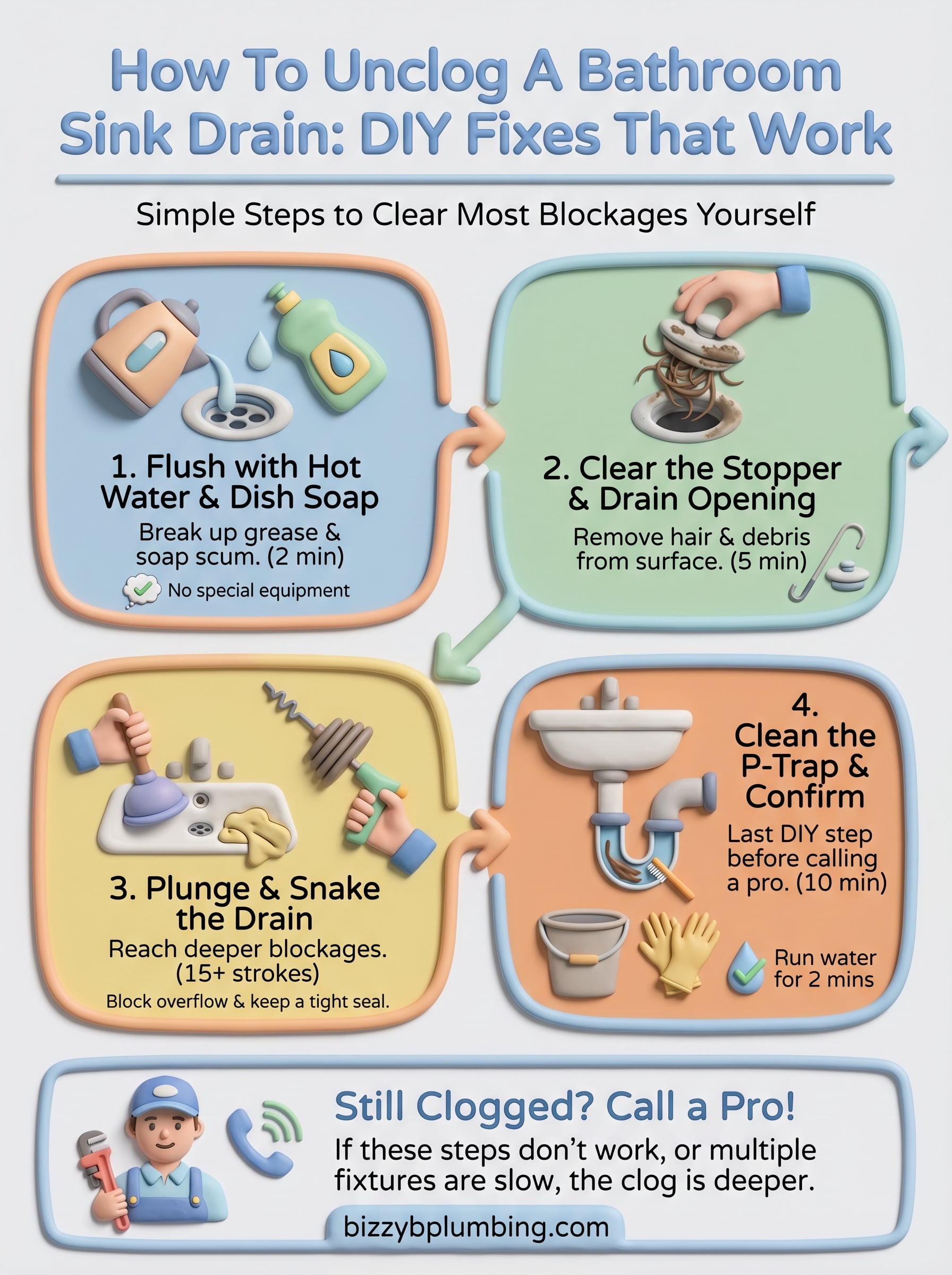 How To Unclog A Bathroom Sink Drain: DIY Fixes That Work

Simple Steps to Clear Most Blockages Yourself

1. Flush with Hot Water & Dish Soap

Break up grease & soap scum. (2 min)

No special equipment

2. Clear the Stopper & Drain Opening

Remove hair & debris from surface. (5 min)

3. Plunge & Snake the Drain

Reach deeper blockages. (15+ strokes)

Block overflow & keep a tight seal.

4. Clean the P-Trap & Confirm

Last DIY step before calling a pro. (10 min)

Run water for 2 mins

Still Clogged? Call a Pro!

If these steps don't work, or multiple fixtures are slow, the clog is deeper.

bizzybplumbing.com