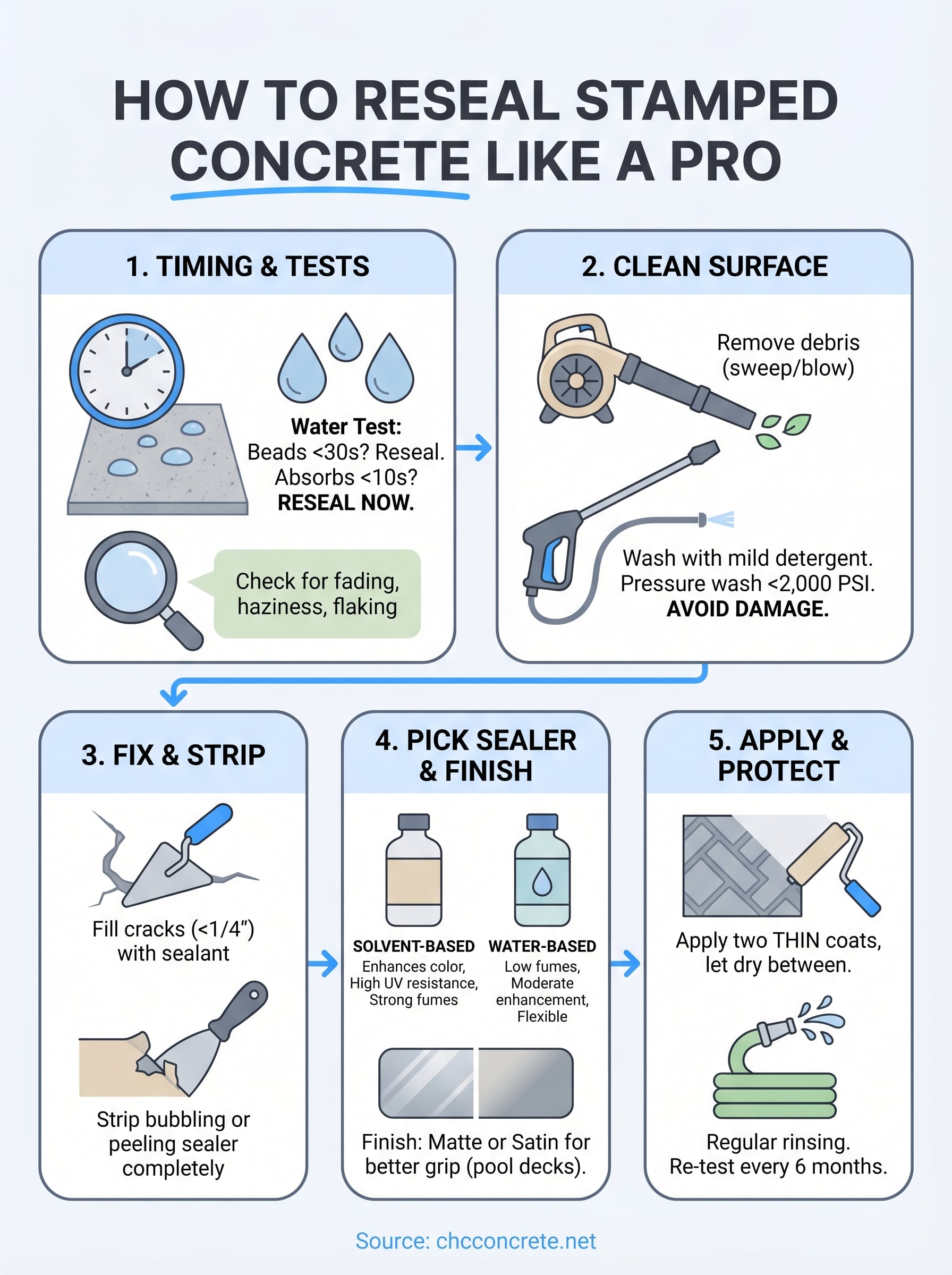 HOW TO RESEAL STAMPED CONCRETE LIKE A PRO

1. TIMING & TESTS

Water Test:
Beads <30s? Reseal.
Absorbs <10s?
RESEAL NOW.

Check for fading, haziness, flaking

2. CLEAN SURFACE

Remove debris (sweep/blow)

Wash with mild detergent.
Pressure wash <2,000 PSI.
AVOID DAMAGE.

3. FIX & STRIP

Fill cracks (<1/4") with sealant

Strip bubbling or peeling sealer completely

4. PICK SEALER & FINISH

SOLVENT-BASED
Enhances color, High UV resistance, Strong fumes

WATER-BASED
Low fumes, Moderate enhancement, Flexible

Finish: Matte or Satin for better grip (pool decks).

5. APPLY & PROTECT

Apply two THIN coats, let dry between.

Regular rinsing.
Re-test every 6 months.

Source: chcconcrete.net