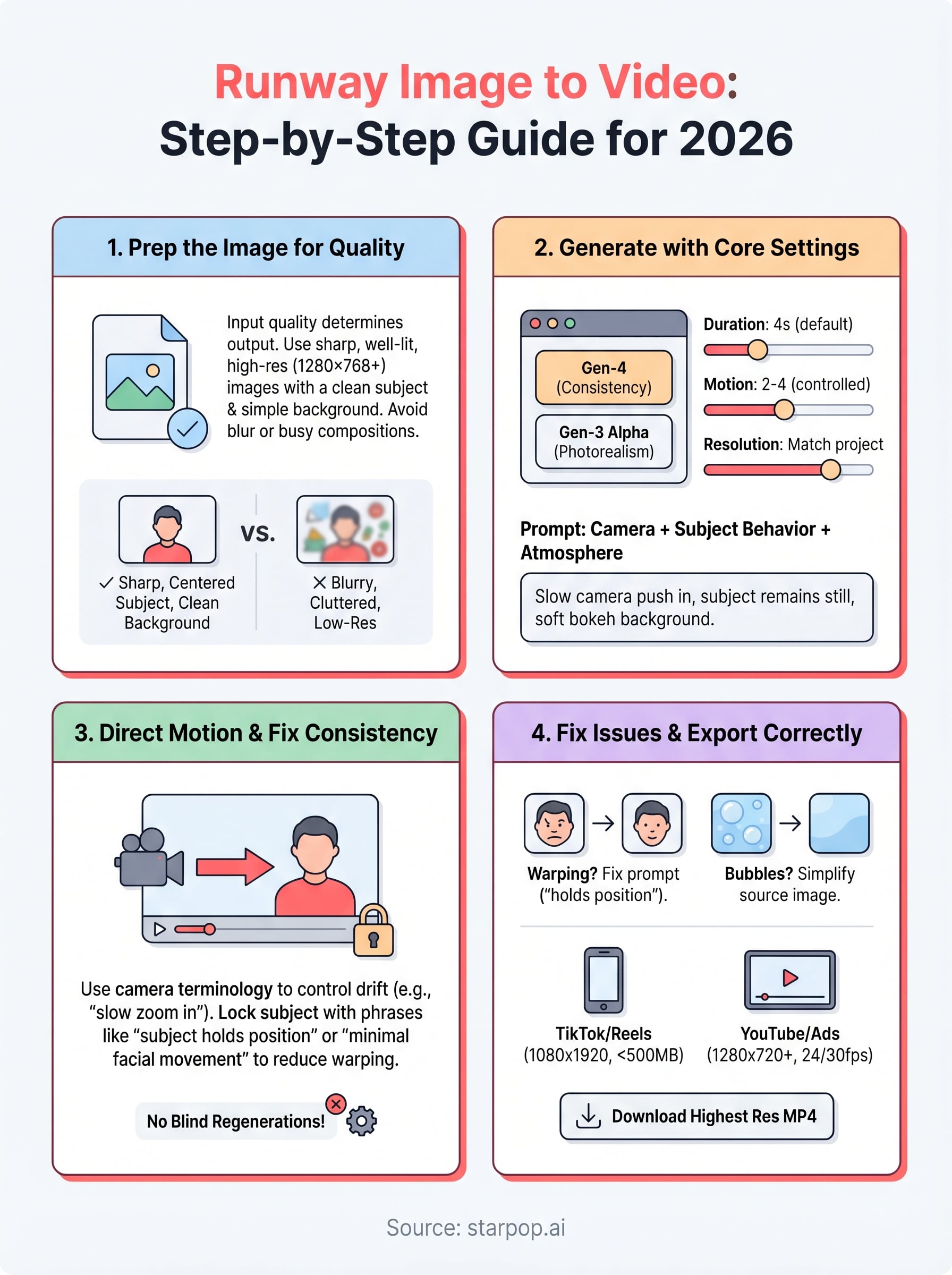 Runway Image to Video:
Step-by-Step Guide for 2026

1. Prep the Image for Quality

Input quality determines output. Use sharp, well-lit, high-res (1280×768+) images with a clean subject & simple background. Avoid blur or busy compositions.

✓ Sharp, Centered Subject, Clean Background

vs.

✕ Blurry, Cluttered, Low-Res

2. Generate with Core Settings

Gen-4 (Consistency)

Gen-3 Alpha (Photorealism)

Duration: 4s (default)

Motion: 2-4 (controlled)

Resolution: Match project

Prompt: Camera + Subject Behavior + Atmosphere

Slow camera push in, subject remains still, soft bokeh background.

3. Direct Motion & Fix Consistency

Use camera terminology to control drift (e.g., “slow zoom in”). Lock subject with phrases like “subject holds position” or “minimal facial movement” to reduce warping.

No Blind Regenerations!

4. Fix Issues & Export Correctly

Warping? Fix prompt (“holds position”).

Bubbles? Simplify source image.

TikTok/Reels (1080x1920, <500MB)

YouTube/Ads (1280x720+, 24/30fps)

Download Highest Res MP4

Source: starpop.ai