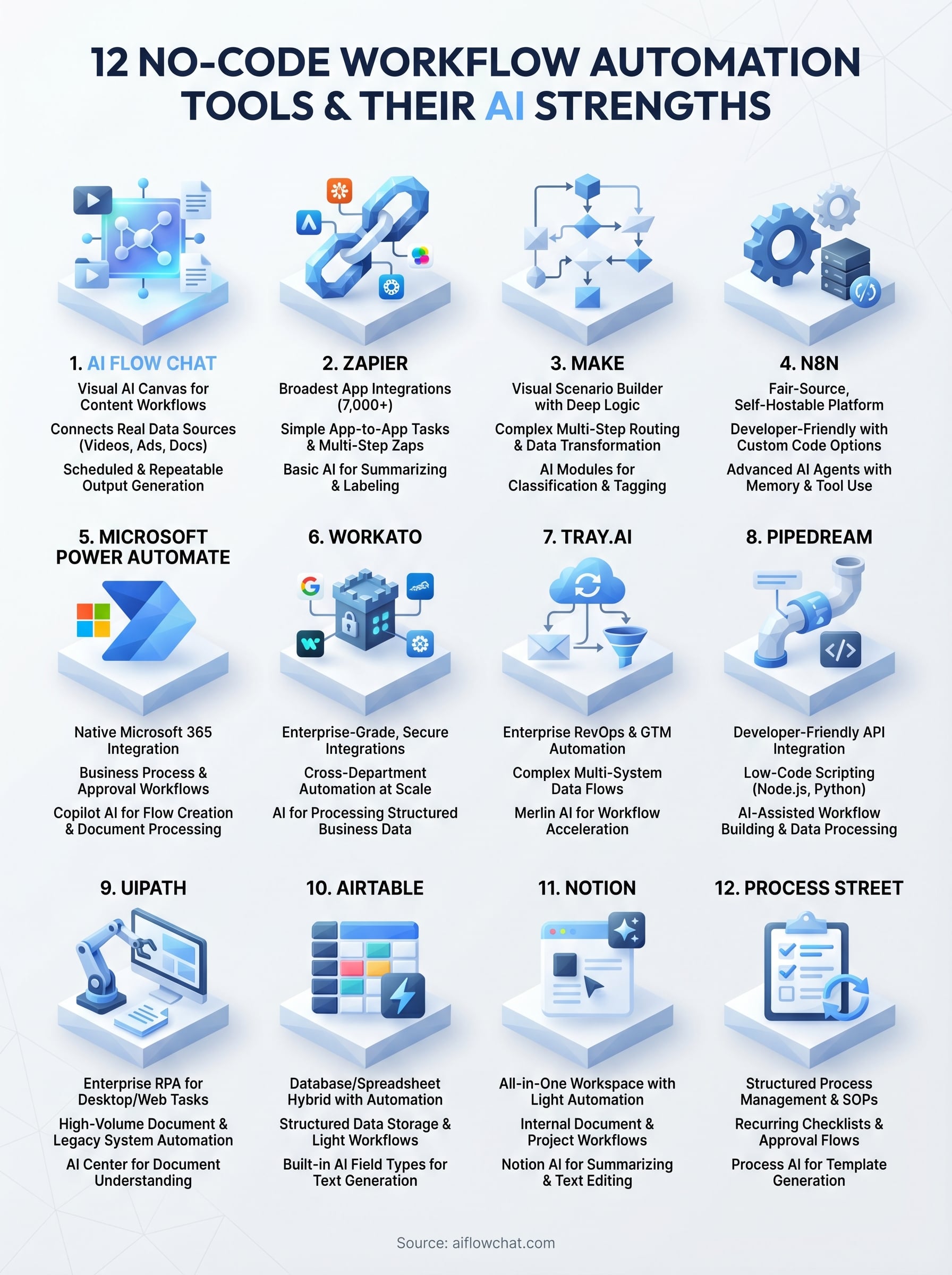 12 NO-CODE WORKFLOW AUTOMATION TOOLS & THEIR AI STRENGTHS

1. AI FLOW CHAT
Visual AI Canvas for Content Workflows
Connects Real Data Sources (Videos, Ads, Docs)
Scheduled & Repeatable Output Generation

2. ZAPIER
Broadest App Integrations (7,000+)
Simple App-to-App Tasks & Multi-Step Zaps
Basic AI for Summarizing & Labeling

3. MAKE
Visual Scenario Builder with Deep Logic
Complex Multi-Step Routing & Data Transformation
AI Modules for Classification & Tagging

4. N8N
Fair-Source, Self-Hostable Platform
Developer-Friendly with Custom Code Options
Advanced AI Agents with Memory & Tool Use

5. MICROSOFT POWER AUTOMATE
Native Microsoft 365 Integration
Business Process & Approval Workflows
Copilot AI for Flow Creation & Document Processing

6. WORKATO
Enterprise-Grade, Secure Integrations
Cross-Department Automation at Scale
AI for Processing Structured Business Data

7. TRAY.AI
Enterprise RevOps & GTM Automation
Complex Multi-System Data Flows
Merlin AI for Workflow Acceleration

8. PIPEDREAM
Developer-Friendly API Integration
Low-Code Scripting (Node.js, Python)
AI-Assisted Workflow Building & Data Processing

9. UIPATH
Enterprise RPA for Desktop/Web Tasks
High-Volume Document & Legacy System Automation
AI Center for Document Understanding

10. AIRTABLE
Database/Spreadsheet Hybrid with Automation
Structured Data Storage & Light Workflows
Built-in AI Field Types for Text Generation

11. NOTION
All-in-One Workspace with Light Automation
Internal Document & Project Workflows
Notion AI for Summarizing & Text Editing

12. PROCESS STREET
Structured Process Management & SOPs
Recurring Checklists & Approval Flows
Process AI for Template Generation

Source: aiflowchat.com