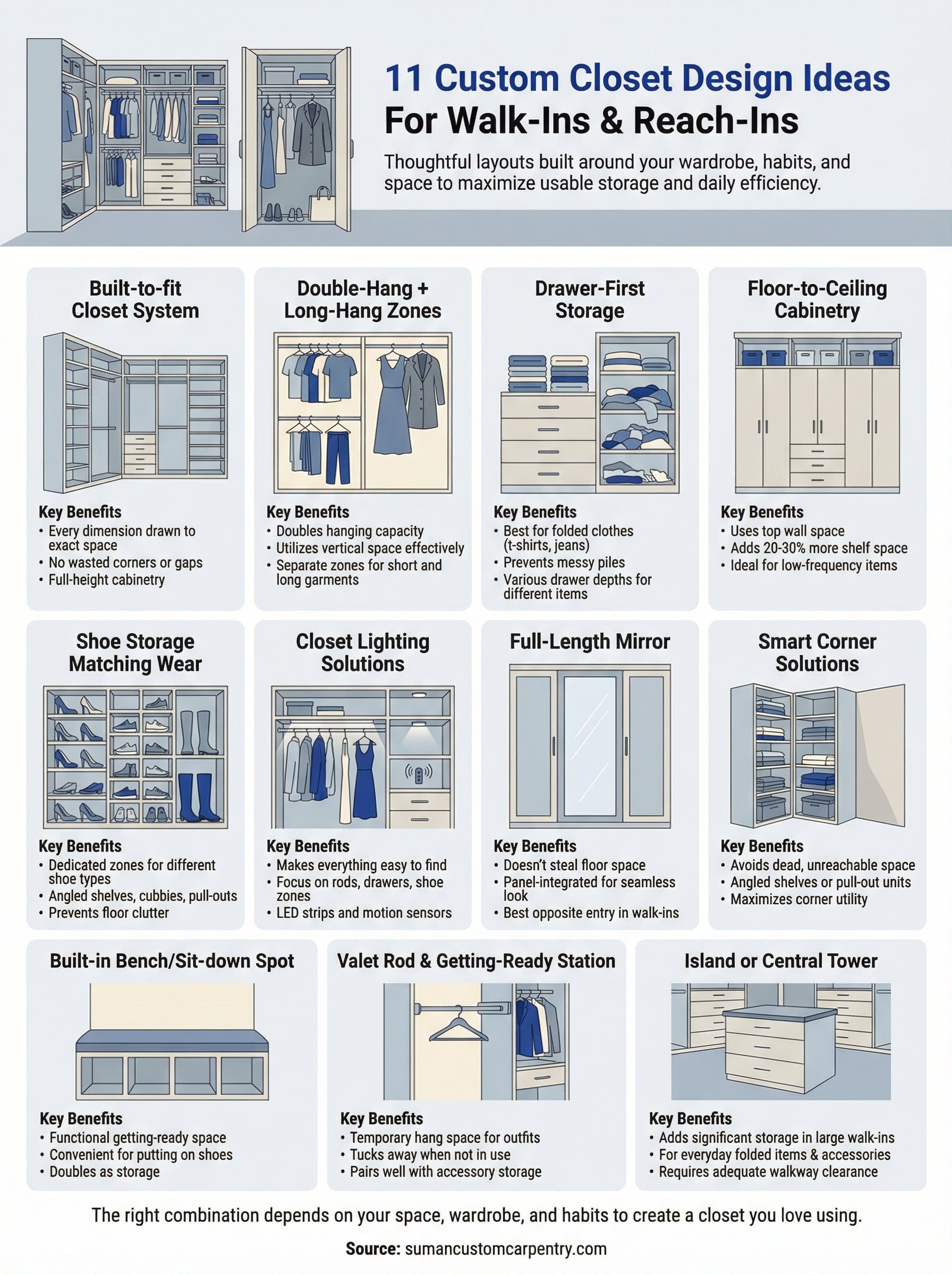 11 Custom Closet Design Ideas
For Walk-Ins & Reach-Ins

Thoughtful layouts built around your wardrobe, habits, and space to maximize usable storage and daily efficiency.

Built-to-fit Closet System

Key Benefits
• Every dimension drawn to exact space
• No wasted corners or gaps
• Full-height cabinetry

Double-Hang + Long-Hang Zones

Key Benefits
• Doubles hanging capacity
• Utilizes vertical space effectively
• Separate zones for short and long garments

Drawer-First Storage

Key Benefits
• Best for folded clothes (t-shirts, jeans)
• Prevents messy piles
• Various drawer depths for different items

Floor-to-Ceiling Cabinetry

Key Benefits
• Uses top wall space
• Adds 20-30% more shelf space
• Ideal for low-frequency items

Shoe Storage Matching Wear

Key Benefits
• Dedicated zones for different shoe types
• Angled shelves, cubbies, pull-outs
• Prevents floor clutter

Closet Lighting Solutions

Key Benefits
• Makes everything easy to find
• Focus on rods, drawers, shoe zones
• LED strips and motion sensors

Full-Length Mirror

Key Benefits
• Doesn't steal floor space
• Panel-integrated for seamless look
• Best opposite entry in walk-ins

Smart Corner Solutions

Key Benefits
• Avoids dead, unreachable space
• Angled shelves or pull-out units
• Maximizes corner utility

Built-in Bench/Sit-down Spot

Key Benefits
• Functional getting-ready space
• Convenient for putting on shoes
• Doubles as storage

Valet Rod & Getting-Ready Station

Key Benefits
• Temporary hang space for outfits
• Tucks away when not in use
• Pairs well with accessory storage

Island or Central Tower

Key Benefits
• Adds significant storage in large walk-ins
• For everyday folded items & accessories
• Requires adequate walkway clearance

The right combination depends on your space, wardrobe, and habits to create a closet you love using.

Source: sumancustomcarpentry.com