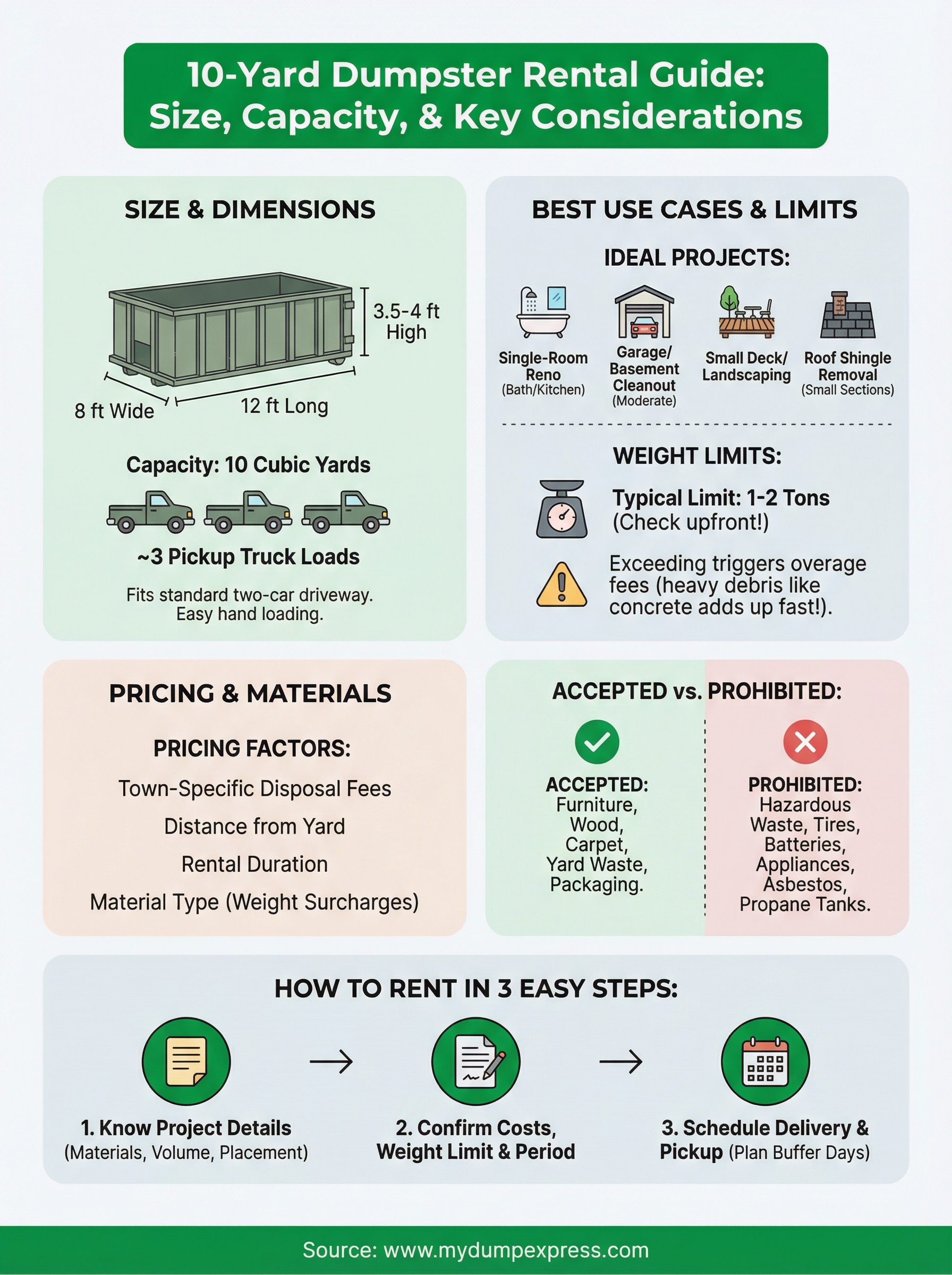 10-Yard Dumpster Rental Guide: Size, Capacity, & Key Considerations

SIZE & DIMENSIONS

3.5-4 ft High

8 ft Wide

12 ft Long

Capacity: 10 Cubic Yards

~3 Pickup Truck Loads

Fits standard two-car driveway. Easy hand loading.

BEST USE CASES & LIMITS

IDEAL PROJECTS:

Single-Room Reno (Bath/Kitchen)

Garage/ Basement Cleanout (Moderate)

Small Deck/ Landscaping

Roof Shingle Removal (Small Sections)

WEIGHT LIMITS:

Typical Limit: 1-2 Tons (Check upfront!)

Exceeding triggers overage fees (heavy debris like concrete adds up fast!).

PRICING & MATERIALS

PRICING FACTORS:

Town-Specific Disposal Fees

Distance from Yard

Rental Duration

Material Type (Weight Surcharges)

ACCEPTED vs. PROHIBITED:

ACCEPTED: Furniture, Wood, Carpet, Yard Waste, Packaging.

PROHIBITED: Hazardous Waste, Tires, Batteries, Appliances, Asbestos, Propane Tanks.

HOW TO RENT IN 3 EASY STEPS:

1. Know Project Details (Materials, Volume, Placement)

2. Confirm Costs, Weight Limit & Period

3. Schedule Delivery & Pickup (Plan Buffer Days)

Source: www.mydumpexpress.com