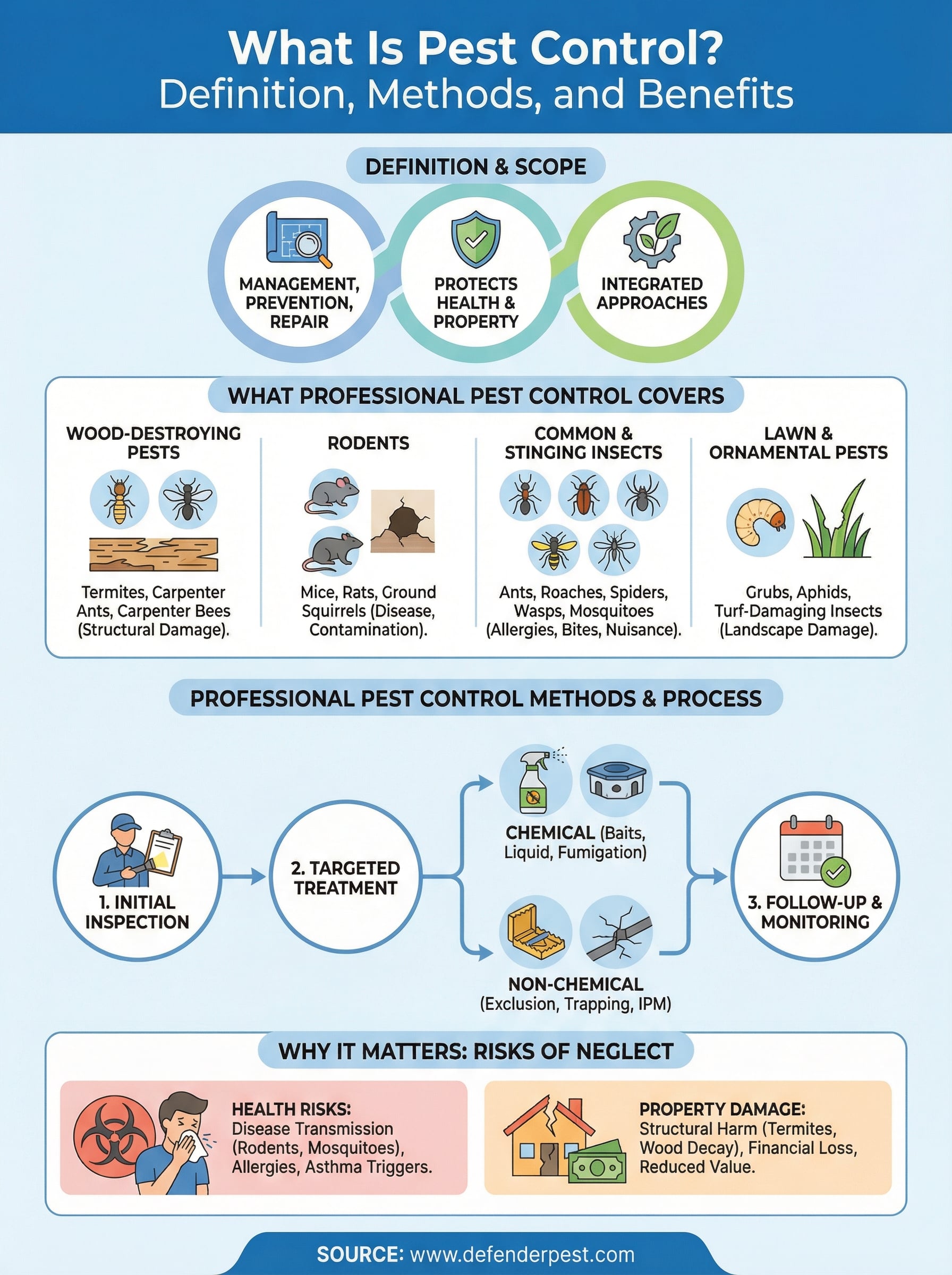 What Is Pest Control?
Definition, Methods, and Benefits

DEFINITION & SCOPE

MANAGEMENT, PREVENTION, REPAIR

PROTECTS HEALTH & PROPERTY

INTEGRATED APPROACHES

WHAT PROFESSIONAL PEST CONTROL COVERS

WOOD-DESTROYING PESTS

Termites, Carpenter Ants, Carpenter Bees (Structural Damage).

RODENTS

Mice, Rats, Ground Squirrels (Disease, Contamination).

COMMON & STINGING INSECTS

Ants, Roaches, Spiders, Wasps, Mosquitoes (Allergies, Bites, Nuisance).

LAWN & ORNAMENTAL PESTS

Grubs, Aphids, Turf-Damaging Insects (Landscape Damage).

PROFESSIONAL PEST CONTROL METHODS & PROCESS

1. INITIAL INSPECTION

2. TARGETED TREATMENT

CHEMICAL (Baits, Liquid, Fumigation)

NON-CHEMICAL (Exclusion, Trapping, IPM)

3. FOLLOW-UP & MONITORING

WHY IT MATTERS: RISKS OF NEGLECT

HEALTH RISKS: Disease Transmission (Rodents, Mosquitoes), Allergies, Asthma Triggers.

PROPERTY DAMAGE: Structural Harm (Termites, Wood Decay), Financial Loss, Reduced Value.

SOURCE: www.defenderpest.com