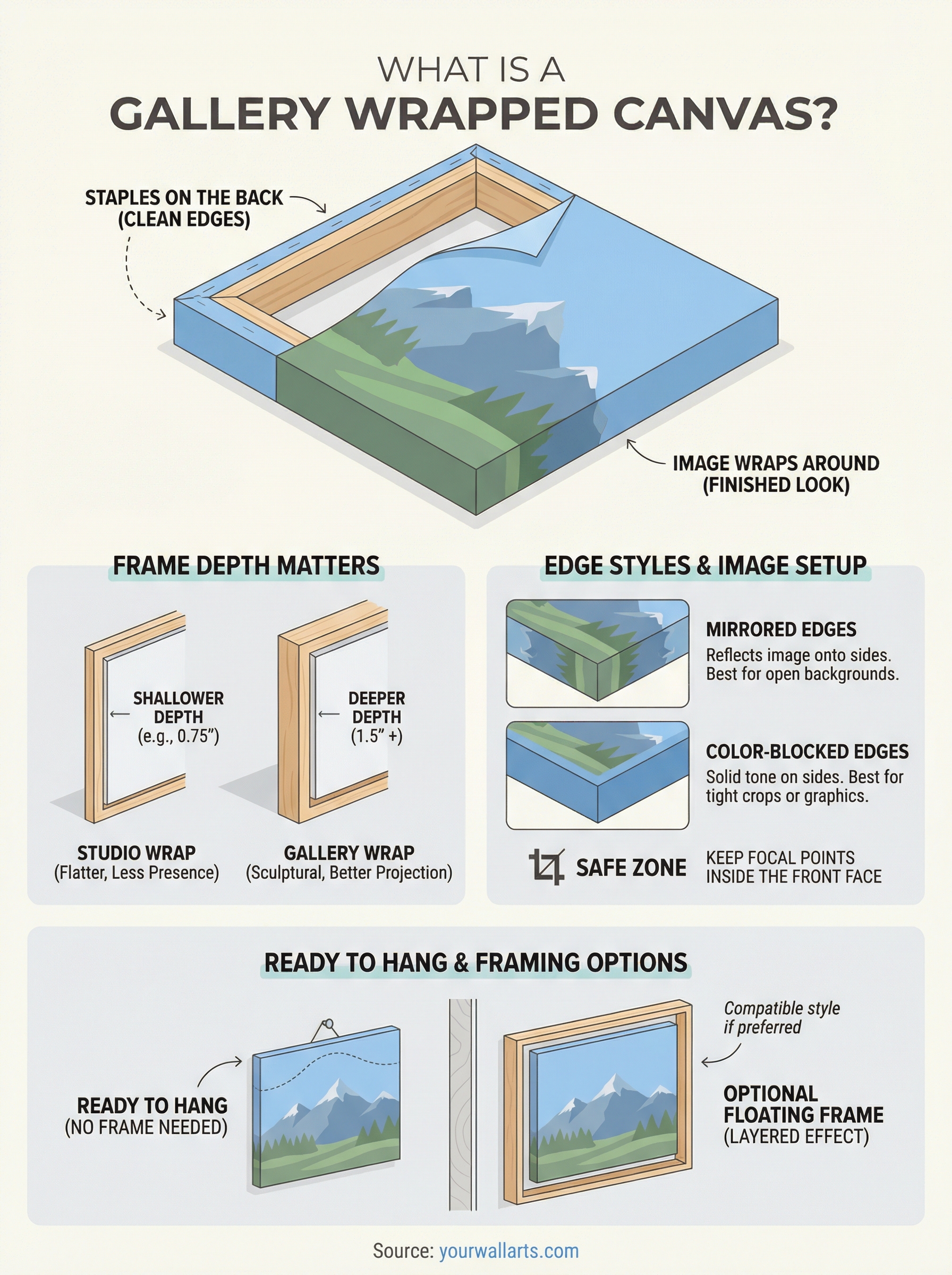 WHAT IS A
GALLERY WRAPPED CANVAS?

STAPLES ON THE BACK
(CLEAN EDGES)

IMAGE WRAPS AROUND
(FINISHED LOOK)

FRAME DEPTH MATTERS

SHALLOWER DEPTH
(e.g., 0.75")

DEEPER DEPTH
(1.5" +)

STUDIO WRAP
(Flatter, Less Presence)

GALLERY WRAP
(Sculptural, Better Projection)

EDGE STYLES & IMAGE SETUP

MIRRORED EDGES
Reflects image onto sides. Best for open backgrounds.

COLOR-BLOCKED EDGES
Solid tone on sides. Best for tight crops or graphics.

SAFE ZONE
KEEP FOCAL POINTS INSIDE THE FRONT FACE

READY TO HANG & FRAMING OPTIONS

READY TO HANG
(NO FRAME NEEDED)

Compatible style if preferred

OPTIONAL FLOATING FRAME
(LAYERED EFFECT)

Source: yourwallarts.com