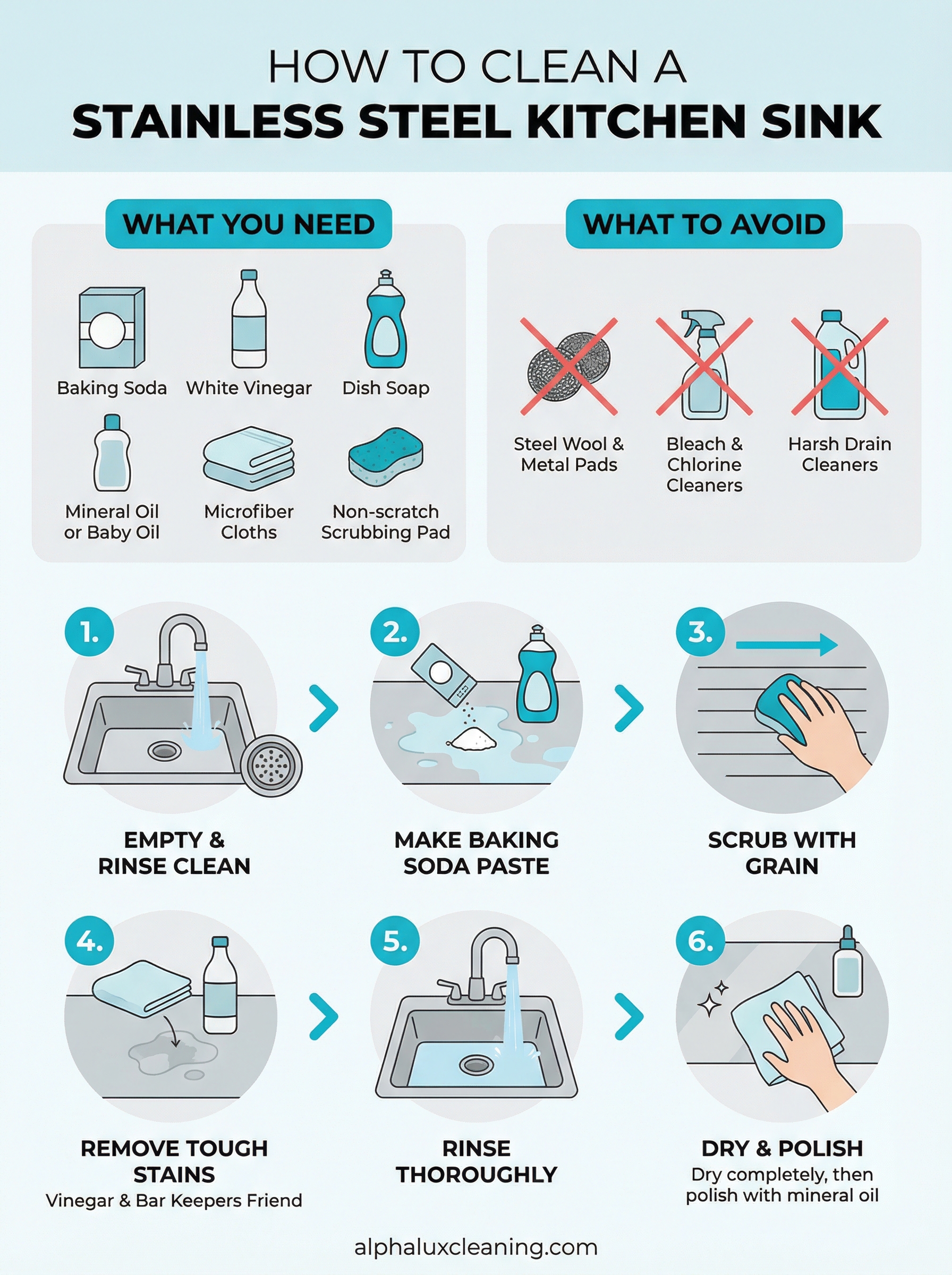 HOW TO CLEAN A
STAINLESS STEEL KITCHEN SINK

WHAT YOU NEED

Baking Soda
White Vinegar
Dish Soap
Mineral Oil or Baby Oil
Microfiber Cloths
Non-scratch Scrubbing Pad

WHAT TO AVOID

Steel Wool & Metal Pads
Bleach & Chlorine Cleaners
Harsh Drain Cleaners

1.
EMPTY & RINSE CLEAN

2.
MAKE BAKING SODA PASTE

3.
SCRUB WITH GRAIN

4.
REMOVE TOUGH STAINS
Vinegar & Bar Keepers Friend

5.
RINSE THOROUGHLY

6.
DRY & POLISH
Dry completely, then polish with mineral oil

alphaluxcleaning.com