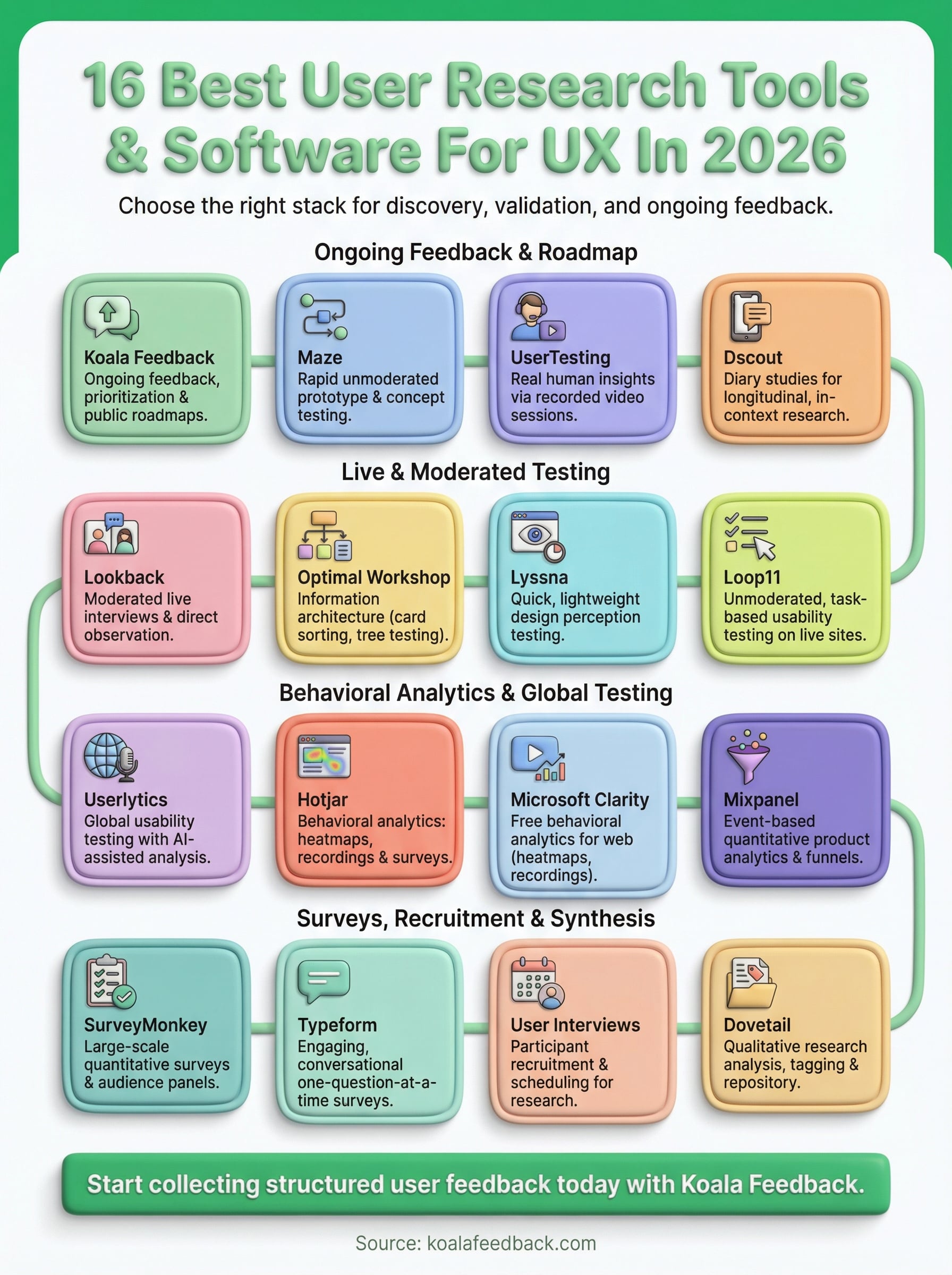 16 Best User Research Tools & Software For UX In 2026

Choose the right stack for discovery, validation, and ongoing feedback.

Ongoing Feedback & Roadmap

Koala Feedback
Ongoing feedback, prioritization & public roadmaps.

Maze
Rapid unmoderated prototype & concept testing.

UserTesting
Real human insights via recorded video sessions.

Dscout
Diary studies for longitudinal, in-context research.

Live & Moderated Testing

Lookback
Moderated live interviews & direct observation.

Optimal Workshop
Information architecture (card sorting, tree testing).

Lyssna
Quick, lightweight design perception testing.

Loop11
Unmoderated, task-based usability testing on live sites.

Behavioral Analytics & Global Testing

Userlytics
Global usability testing with AI-assisted analysis.

Hotjar
Behavioral analytics: heatmaps, recordings & surveys.

Microsoft Clarity
Free behavioral analytics for web (heatmaps, recordings).

Mixpanel
Event-based quantitative product analytics & funnels.

Surveys, Recruitment & Synthesis

SurveyMonkey
Large-scale quantitative surveys & audience panels.

Typeform
Engaging, conversational one-question-at-a-time surveys.

User Interviews
Participant recruitment & scheduling for research.

Dovetail
Qualitative research analysis, tagging & repository.

Start collecting structured user feedback today with Koala Feedback.

Source: koalafeedback.com