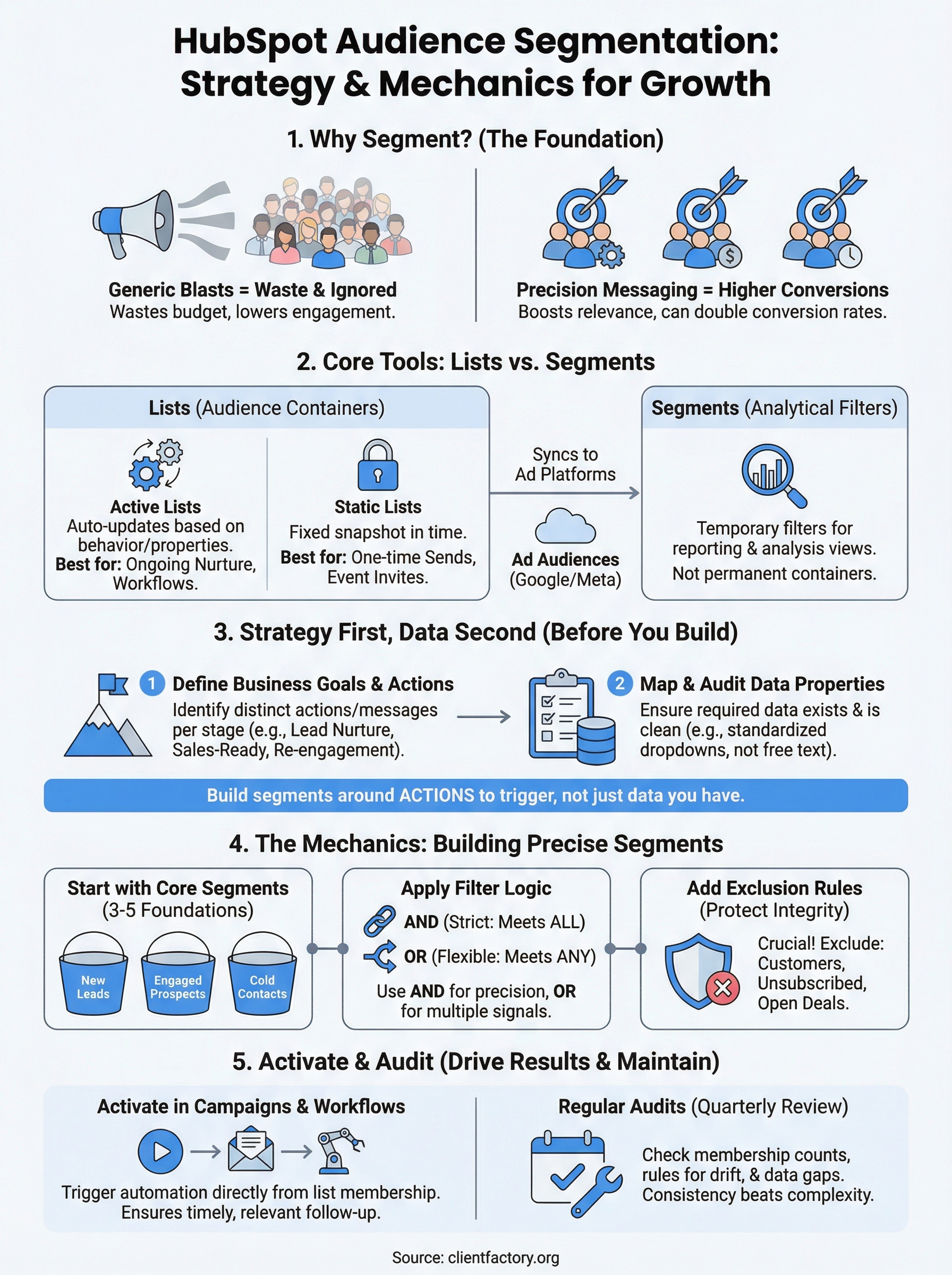 HubSpot Audience Segmentation: Strategy & Mechanics for Growth

1. Why Segment? (The Foundation)

Generic Blasts = Waste & Ignored
Wastes budget, lowers engagement.

Precision Messaging = Higher Conversions
Boosts relevance, can double conversion rates.

2. Core Tools: Lists vs. Segments

Lists (Audience Containers)

Active Lists
Auto-updates based on behavior/properties.
Best for: Ongoing Nurture, Workflows.

Static Lists
Fixed snapshot in time.
Best for: One-time Sends, Event Invites.

Syncs to Ad Platforms

Ad Audiences (Google/Meta)

Segments (Analytical Filters)

Temporary filters for reporting & analysis views.
Not permanent containers.

3. Strategy First, Data Second (Before You Build)

1 Define Business Goals & Actions
Identify distinct actions/messages per stage (e.g., Lead Nurture, Sales-Ready, Re-engagement).

2 Map & Audit Data Properties
Ensure required data exists & is clean (e.g., standardized dropdowns, not free text).

Build segments around ACTIONS to trigger, not just data you have.

4. The Mechanics: Building Precise Segments

Start with Core Segments (3-5 Foundations)
New Leads
Engaged Prospects
Cold Contacts

Apply Filter Logic
AND (Strict: Meets ALL)
OR (Flexible: Meets ANY)
Use AND for precision, OR for multiple signals.

Add Exclusion Rules (Protect Integrity)
Crucial! Exclude: Customers, Unsubscribed, Open Deals.

5. Activate & Audit (Drive Results & Maintain)

Activate in Campaigns & Workflows
Trigger automation directly from list membership. Ensures timely, relevant follow-up.

Regular Audits (Quarterly Review)
Check membership counts, rules for drift, & data gaps. Consistency beats complexity.

Source: clientfactory.org