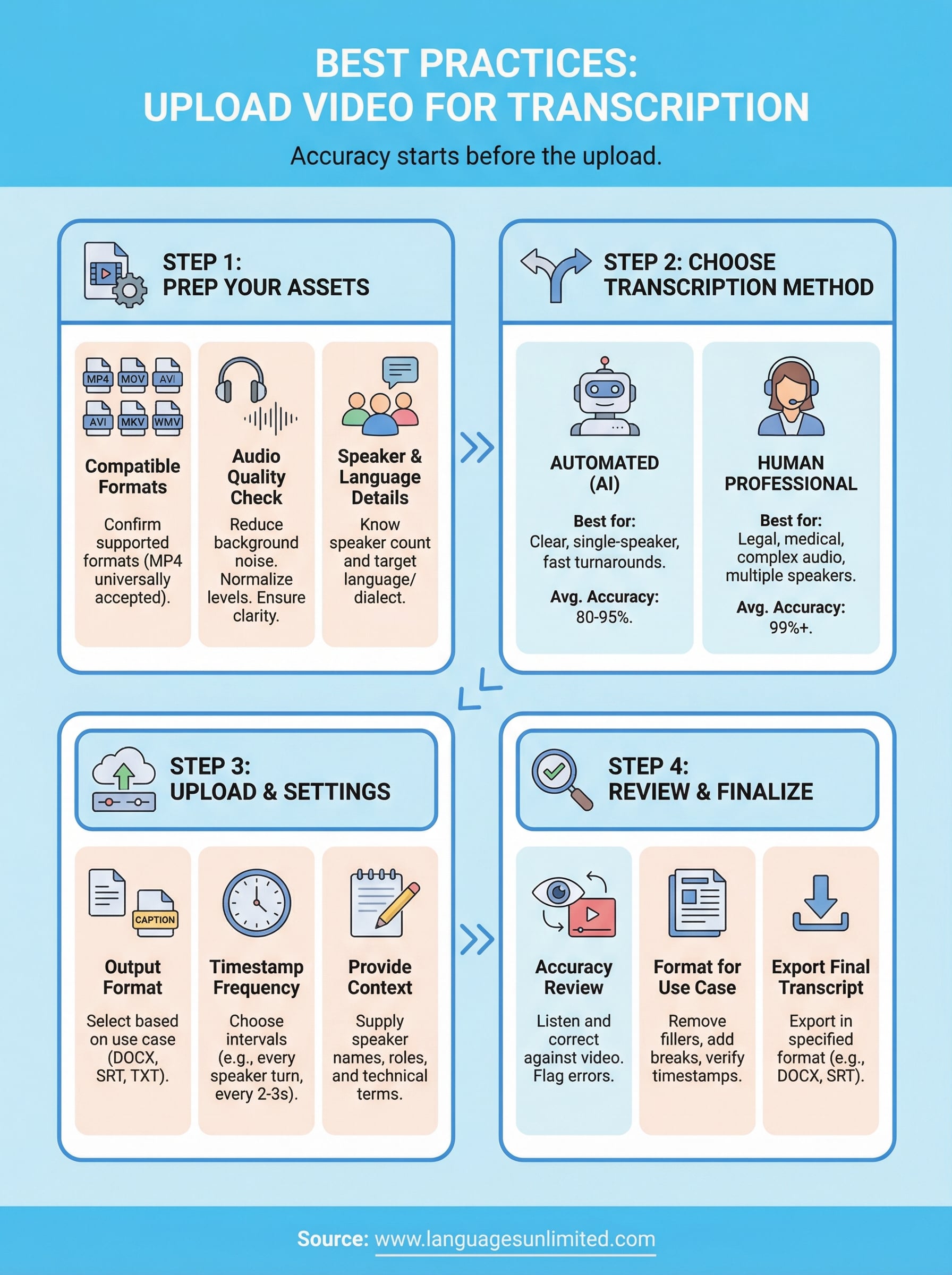 BEST PRACTICES:
UPLOAD VIDEO FOR TRANSCRIPTION

Accuracy starts before the upload.

STEP 1:
PREP YOUR ASSETS

MP4 MOV AVI AVI MKV WMV

Compatible Formats

Confirm supported formats (MP4 universally accepted).

Audio Quality Check

Reduce background noise. Normalize levels. Ensure clarity.

Speaker & Language Details

Know speaker count and target language/ dialect.

STEP 2: CHOOSE TRANSCRIPTION METHOD

AUTOMATED (AI)

Best for:
Clear, single-speaker, fast turnarounds.

Avg. Accuracy:
80-95%.

HUMAN PROFESSIONAL

Best for:
Legal, medical, complex audio, multiple speakers.

Avg. Accuracy:
99%+.

STEP 3:
UPLOAD & SETTINGS

CAPTION

Output Format

Select based on use case (DOCX, SRT, TXT).

Timestamp Frequency

Choose intervals (e.g., every speaker turn, every 2-3s).

Provide Context

Supply speaker names, roles, and technical terms.

STEP 4:
REVIEW & FINALIZE

Accuracy Review

Listen and correct against video. Flag errors.

Format for Use Case

Remove fillers, add breaks, verify timestamps.

Export Final Transcript

Export in specified format (e.g., DOCX, SRT).

Source: www.languagesunlimited.com