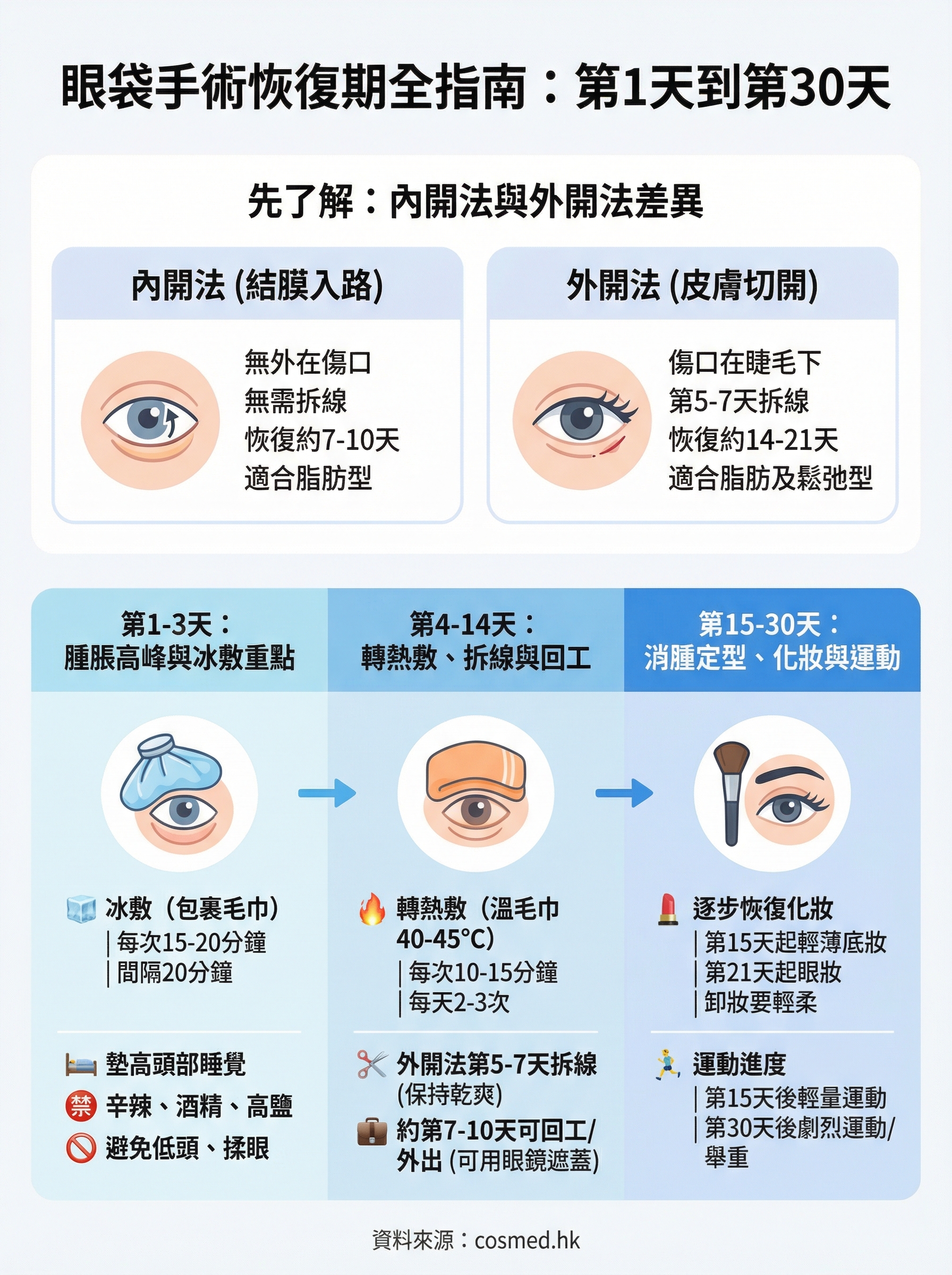 眼袋手術恢復期全指南：第1天到第30天

先了解：內開法與外開法差異

內開法 (結膜入路)

無外在傷口
無需拆線
恢復約7-10天
適合脂肪型

外開法 (皮膚切開)

傷口在睫毛下
第5-7天拆線
恢復約14-21天
適合脂肪及鬆弛型

第1-3天：
腫脹高峰與冰敷重點

冰敷（包裹毛巾）
| 每次15-20分鐘
| 間隔20分鐘

墊高頭部睡覺
禁 辛辣、酒精、高鹽
避免低頭、揉眼

第4-14天：
轉熱敷、拆線與回工

轉熱敷（溫毛巾 40-45°C）
| 每次10-15分鐘
| 每天2-3次

外開法第5-7天拆線 (保持乾爽)
約第7-10天可回工/外出 (可用眼鏡遮蓋)

第15-30天：
消腫定型、化妝與運動

逐步恢復化妝
| 第15天起輕薄底妝
| 第21天起眼妝
| 卸妝要輕柔

運動進度
| 第15天後輕量運動
| 第30天後劇烈運動/舉重

資料來源：cosmed.hk