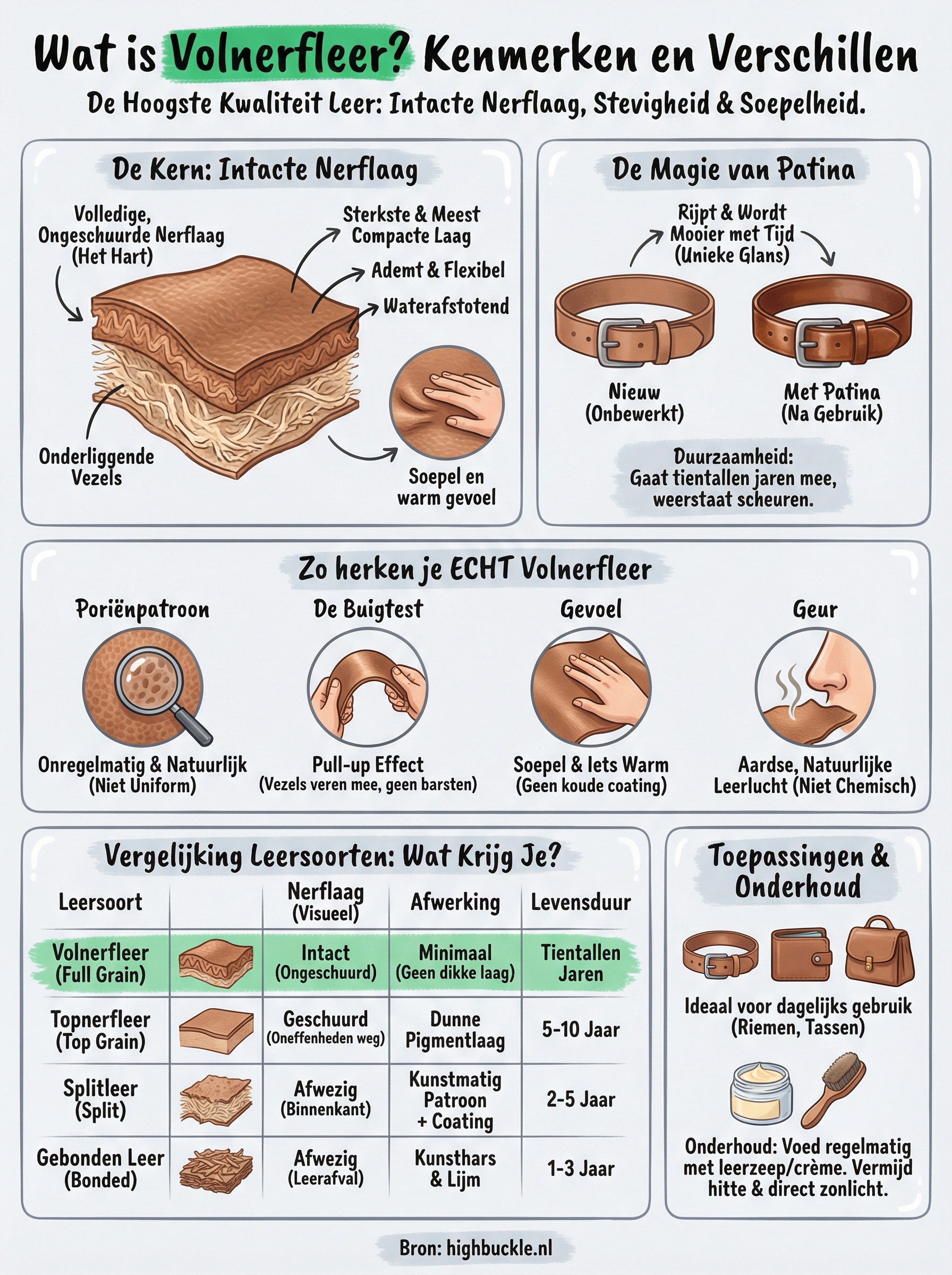 Wat is Volnerfleer? Kenmerken en Verschillen

De Hoogste Kwaliteit Leer: Intacte Nerflaag, Stevigheid & Soepelheid.

De Kern: Intacte Nerflaag

Volledige, Ongeschuurde Nerflaag (Het Hart)

Sterkste & Meest Compacte Laag

Ademt & Flexibel

Waterafstotend

Onderliggende Vezels

Soepel en warm gevoel

De Magie van Patina

Rijpt & Wordt Mooier met Tijd (Unieke Glans)

Nieuw (Onbewerkt)

Met Patina (Na Gebruik)

Duurzaamheid: Gaat tientallen jaren mee, weerstaat scheuren.

Zo herken je ECHT Volnerfleer

Poriënpatroon

Onregelmatig & Natuurlijk (Niet Uniform)

De Buigtest

Pull-up Effect (Vezels veren mee, geen barsten)

Gevoel

Soepel & Iets Warm (Geen koude coating)

Geur

Aardse, Natuurlijke Leerlucht (Niet Chemisch)

Vergelijking Leersoorten: Wat Krijg Je?

| Leersoort | | Nerflaag (Visueel) | Afwerking | Levensduur |
|---|---|---|---|---|
| Volnerfleer (Full Grain) | | Intact (Ongeschuurd) | Minimaal (Geen dikke laag) | Tientallen Jaren |
| Topnerfleer (Top Grain) | | Geschuurd (Oneffenheden weg) | Dunne Pigmentlaag | 5-10 Jaar |
| Splitleer (Split) | | Afwezig (Binnenkant) | Kunstmatig Patroon + Coating | 2-5 Jaar |
| Gebonden Leer (Bonded) | | Afwezig (Leerafval) | Kunsthars & Lijm | 1-3 Jaar |

Toepassingen & Onderhoud

Ideaal voor dagelijks gebruik (Riemen, Tassen)

Onderhoud: Voed regelmatig met leerzeep/crème. Vermijd hitte & direct zonlicht.

Bron: highbuckle.nl