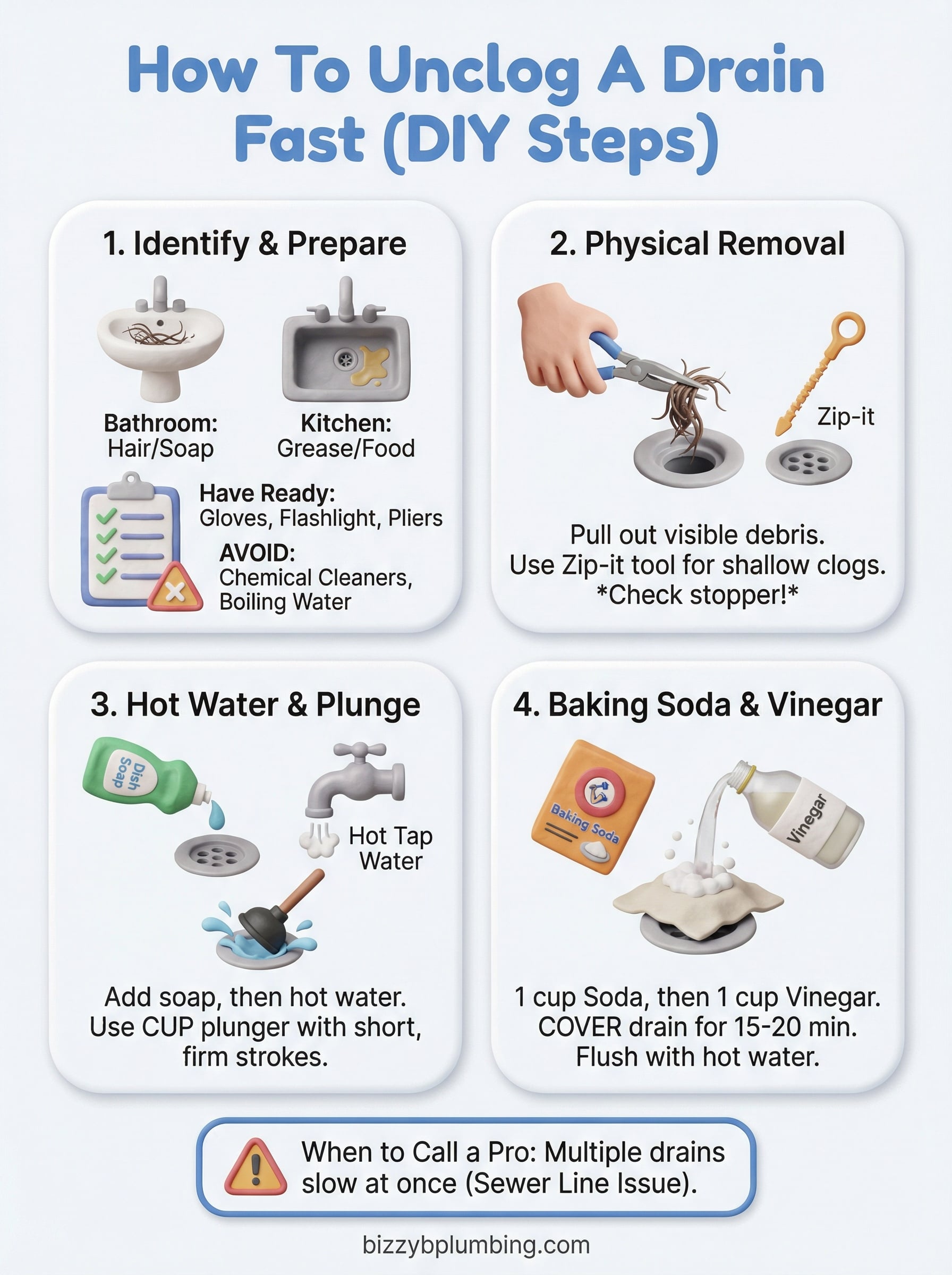 How To Unclog A Drain Fast (DIY Steps)

1. Identify & Prepare

Bathroom: Hair/Soap

Kitchen: Grease/Food

Have Ready: Gloves, Flashlight, Pliers

AVOID: Chemical Cleaners, Boiling Water

2. Physical Removal

Zip-it

Pull out visible debris. Use Zip-it tool for shallow clogs. *Check stopper!*

3. Hot Water & Plunge

Dish Soap

Hot Tap Water

Add soap, then hot water. Use CUP plunger with short, firm strokes.

4. Baking Soda & Vinegar

Baking Soda

Vinegar

1 cup Soda, then 1 cup Vinegar. COVER drain for 15-20 min. Flush with hot water.

When to Call a Pro: Multiple drains slow at once (Sewer Line Issue).

bizzybplumbing.com