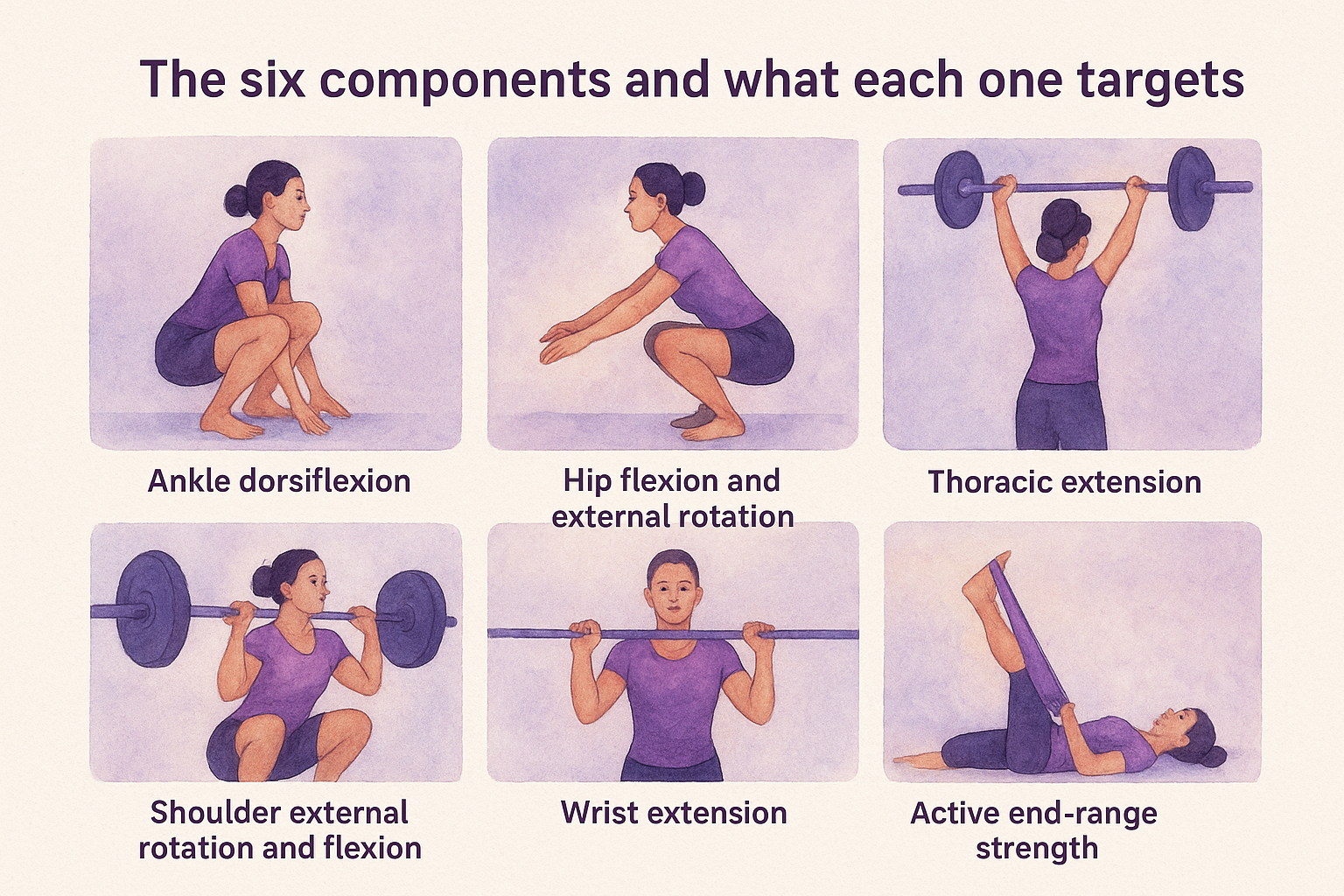 The six components and what each one targets

Ankle dorsiflexion

Hip flexion and external rotation

Thoracic extension

Shoulder external rotation and flexion

Wrist extension

Active end-range strength