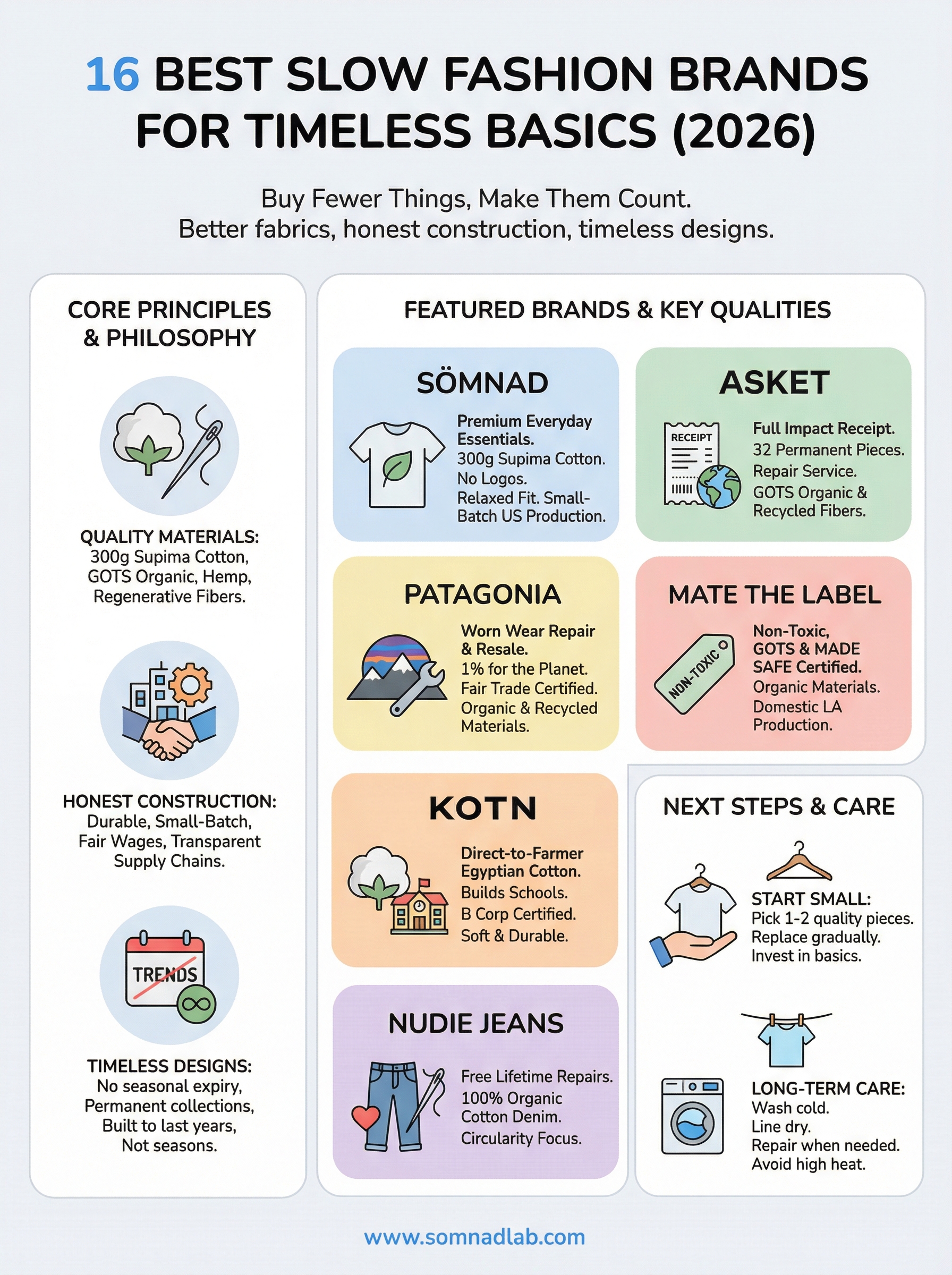 16 BEST SLOW FASHION BRANDS FOR TIMELESS BASICS (2026)

Buy Fewer Things, Make Them Count.
Better fabrics, honest construction, timeless designs.

CORE PRINCIPLES & PHILOSOPHY

QUALITY MATERIALS: 300g Supima Cotton, GOTS Organic, Hemp, Regenerative Fibers.

HONEST CONSTRUCTION: Durable, Small-Batch, Fair Wages, Transparent Supply Chains.

TRENDS

TIMELESS DESIGNS: No seasonal expiry, Permanent collections, Built to last years, Not seasons.

FEATURED BRANDS & KEY QUALITIES

SÖMNAD
Premium Everyday Essentials.
300g Supima Cotton.
No Logos.
Relaxed Fit. Small-Batch US Production.

ASKET
RECEIPT
Full Impact Receipt.
32 Permanent Pieces.
Repair Service.
GOTS Organic & Recycled Fibers.

PATAGONIA
Worn Wear Repair & Resale.
1% for the Planet.
Fair Trade Certified.
Organic & Recycled Materials.

MATE THE LABEL
NON-TOXIC
Non-Toxic, GOTS & MADE SAFE Certified.
Organic Materials.
Domestic LA Production.

KOTN
Direct-to-Farmer Egyptian Cotton.
Builds Schools.
B Corp Certified.
Soft & Durable.

NUDIE JEANS
Free Lifetime Repairs.
100% Organic Cotton Denim.
Circularity Focus.

NEXT STEPS & CARE

START SMALL:
Pick 1-2 quality pieces.
Replace gradually.
Invest in basics.

LONG-TERM CARE:
Wash cold.
Line dry.
Repair when needed.
Avoid high heat.

www.somnadlab.com