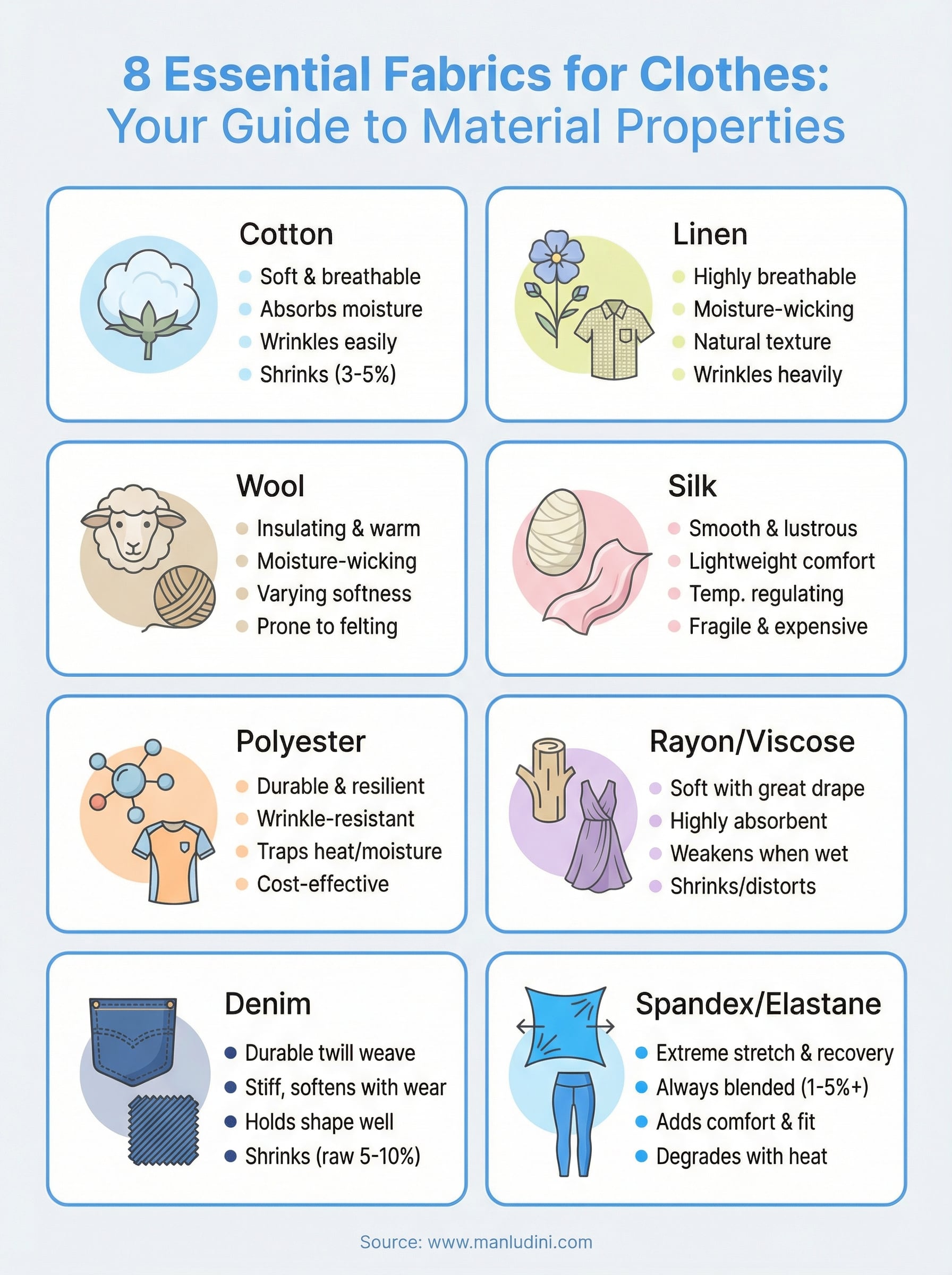 8 Essential Fabrics for Clothes:
Your Guide to Material Properties

Cotton
- Soft & breathable
- Absorbs moisture
- Wrinkles easily
- Shrinks (3-5%)

Linen
- Highly breathable
- Moisture-wicking
- Natural texture
- Wrinkles heavily

Wool
- Insulating & warm
- Moisture-wicking
- Varying softness
- Prone to felting

Silk
- Smooth & lustrous
- Lightweight comfort
- Temp. regulating
- Fragile & expensive

Polyester
- Durable & resilient
- Wrinkle-resistant
- Traps heat/moisture
- Cost-effective

Rayon/Viscose
- Soft with great drape
- Highly absorbent
- Weakens when wet
- Shrinks/distorts

Denim
- Durable twill weave
- Stiff, softens with wear
- Holds shape well
- Shrinks (raw 5-10%)

Spandex/Elastane
- Extreme stretch & recovery
- Always blended (1-5%+)
- Adds comfort & fit
- Degrades with heat

Source: www.manludini.com