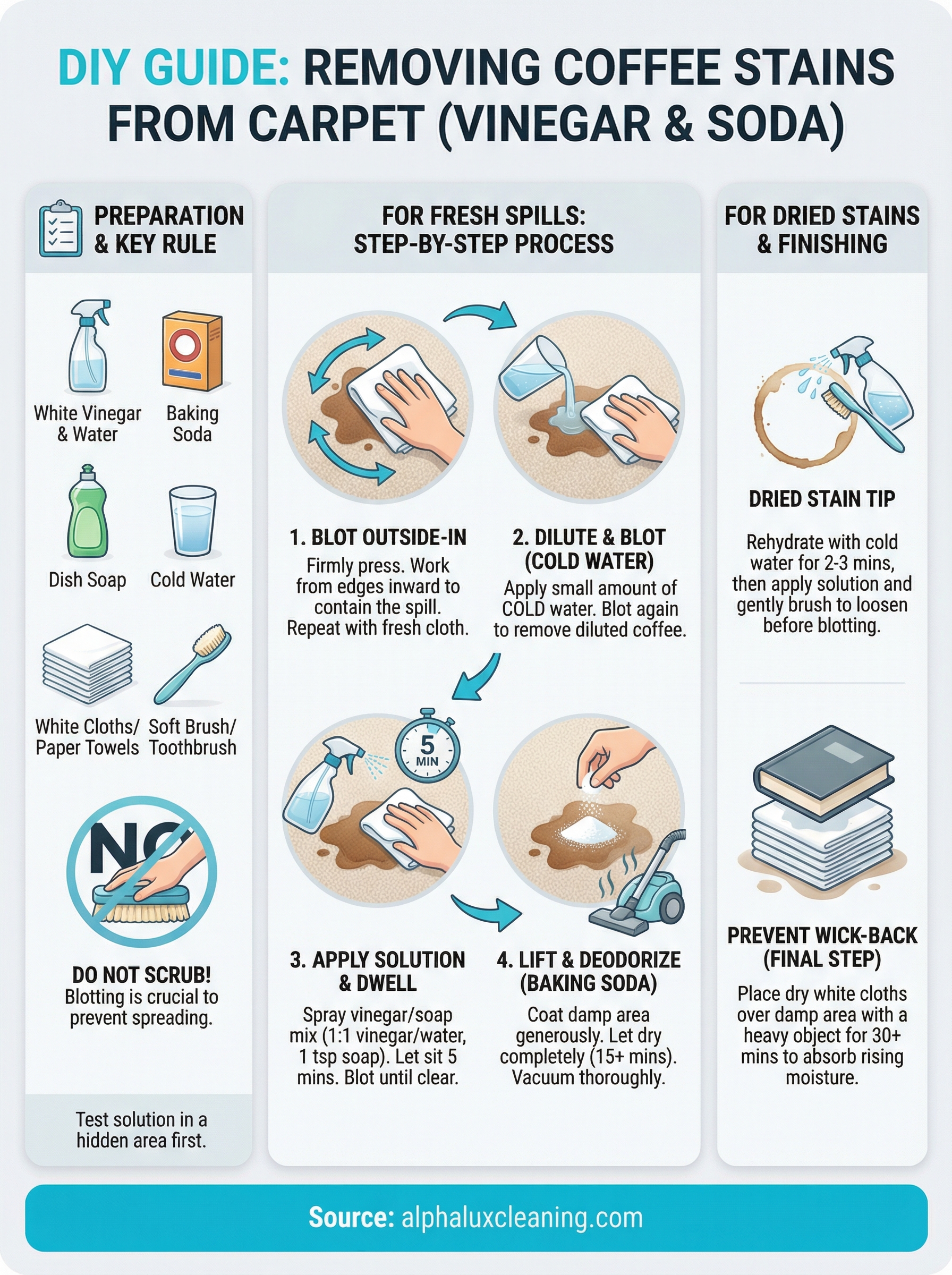 DIY GUIDE: REMOVING COFFEE STAINS FROM CARPET (VINEGAR & SODA)

PREPARATION & KEY RULE

White Vinegar & Water

Baking Soda

Dish Soap

Cold Water

White Cloths/ Paper Towels

Soft Brush/ Toothbrush

NO

DO NOT SCRUB!
Blotting is crucial to prevent spreading.

Test solution in a hidden area first.

FOR FRESH SPILLS: STEP-BY-STEP PROCESS

1. BLOT OUTSIDE-IN
Firmly press. Work from edges inward to contain the spill. Repeat with fresh cloth.

2. DILUTE & BLOT (COLD WATER)
Apply small amount of COLD water. Blot again to remove diluted coffee.

5 MIN

3. APPLY SOLUTION & DWELL
Spray vinegar/soap mix (1:1 vinegar/water, 1 tsp soap). Let sit 5 mins. Blot until clear.

4. LIFT & DEODORIZE (BAKING SODA)
Coat damp area generously. Let dry completely (15+ mins). Vacuum thoroughly.

FOR DRIED STAINS & FINISHING

DRIED STAIN TIP
Rehydrate with cold water for 2-3 mins, then apply solution and gently brush to loosen before blotting.

PREVENT WICK-BACK (FINAL STEP)
Place dry white cloths over damp area with a heavy object for 30+ mins to absorb rising moisture.

Source: alphaluxcleaning.com