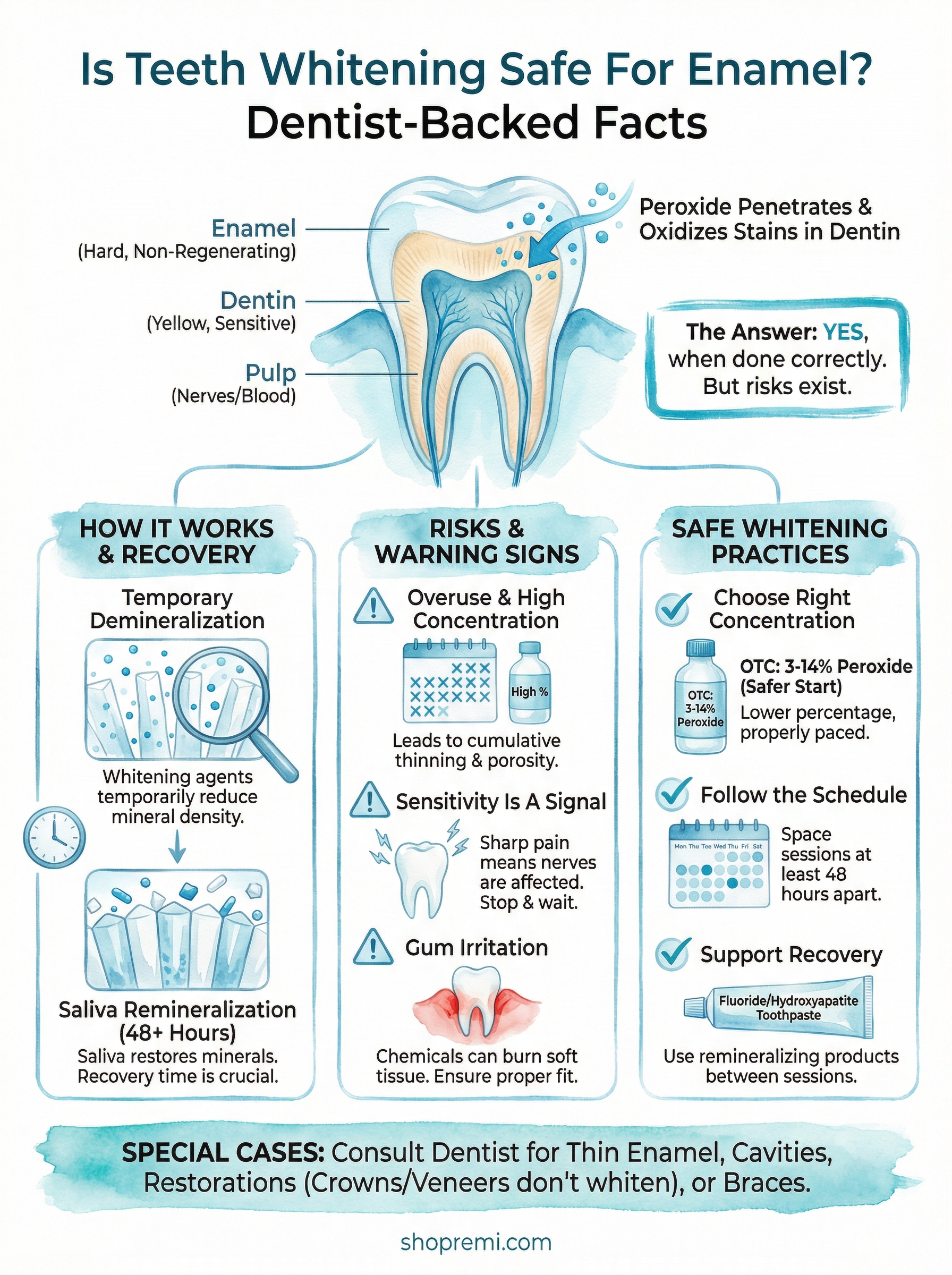 Is Teeth Whitening Safe For Enamel?
Dentist-Backed Facts

Enamel
(Hard, Non-Regenerating)

Dentin
(Yellow, Sensitive)

Pulp
(Nerves/Blood)

Peroxide Penetrates & Oxidizes Stains in Dentin

The Answer: YES, when done correctly. But risks exist.

HOW IT WORKS & RECOVERY

Temporary Demineralization

Whitening agents temporarily reduce mineral density.

Saliva Remineralization (48+ Hours)
Saliva restores minerals. Recovery time is crucial.

RISKS & WARNING SIGNS

Overuse & High Concentration

High %

Leads to cumulative thinning & porosity.

Sensitivity Is A Signal

Sharp pain means nerves are affected. Stop & wait.

Gum Irritation

Chemicals can burn soft tissue. Ensure proper fit.

SAFE WHITENING PRACTICES

Choose Right Concentration

OTC: 3-14% Peroxide

OTC: 3-14% Peroxide (Safer Start)
Lower percentage, properly paced.

Follow the Schedule

Mon Thu Tee Wed Thu Fri Sat

Space sessions at least 48 hours apart.

Support Recovery

Fluoride/Hydroxyapatite Toothpaste

Use remineralizing products between sessions.

SPECIAL CASES: Consult Dentist for Thin Enamel, Cavities, Restorations (Crowns/Veneers don't whiten), or Braces.

shopremi.com