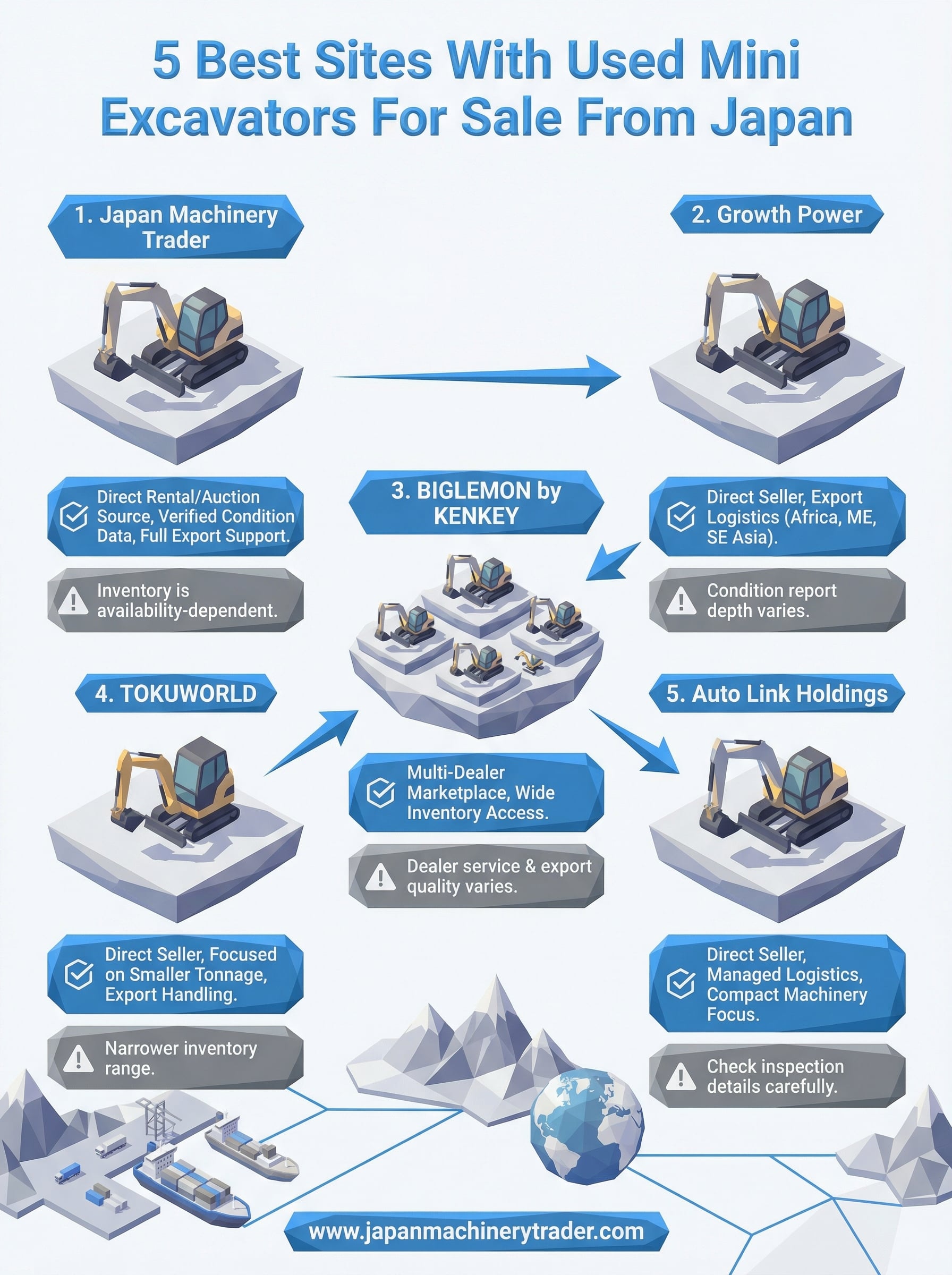 5 Best Sites With Used Mini Excavators For Sale From Japan

1. Japan Machinery Trader

Direct Rental/Auction Source, Verified Condition Data, Full Export Support.

Inventory is availability-dependent.

2. Growth Power

Direct Seller, Export Logistics (Africa, ME, SE Asia).

Condition report depth varies.

3. BIGLEMON by KENKEY

Multi-Dealer Marketplace, Wide Inventory Access.

Dealer service & export quality varies.

4. TOKUWORLD

Direct Seller, Focused on Smaller Tonnage, Export Handling.

Narrower inventory range.

5. Auto Link Holdings

Direct Seller, Managed Logistics, Compact Machinery Focus.

Check inspection details carefully.

www.japanmachinerytrader.com