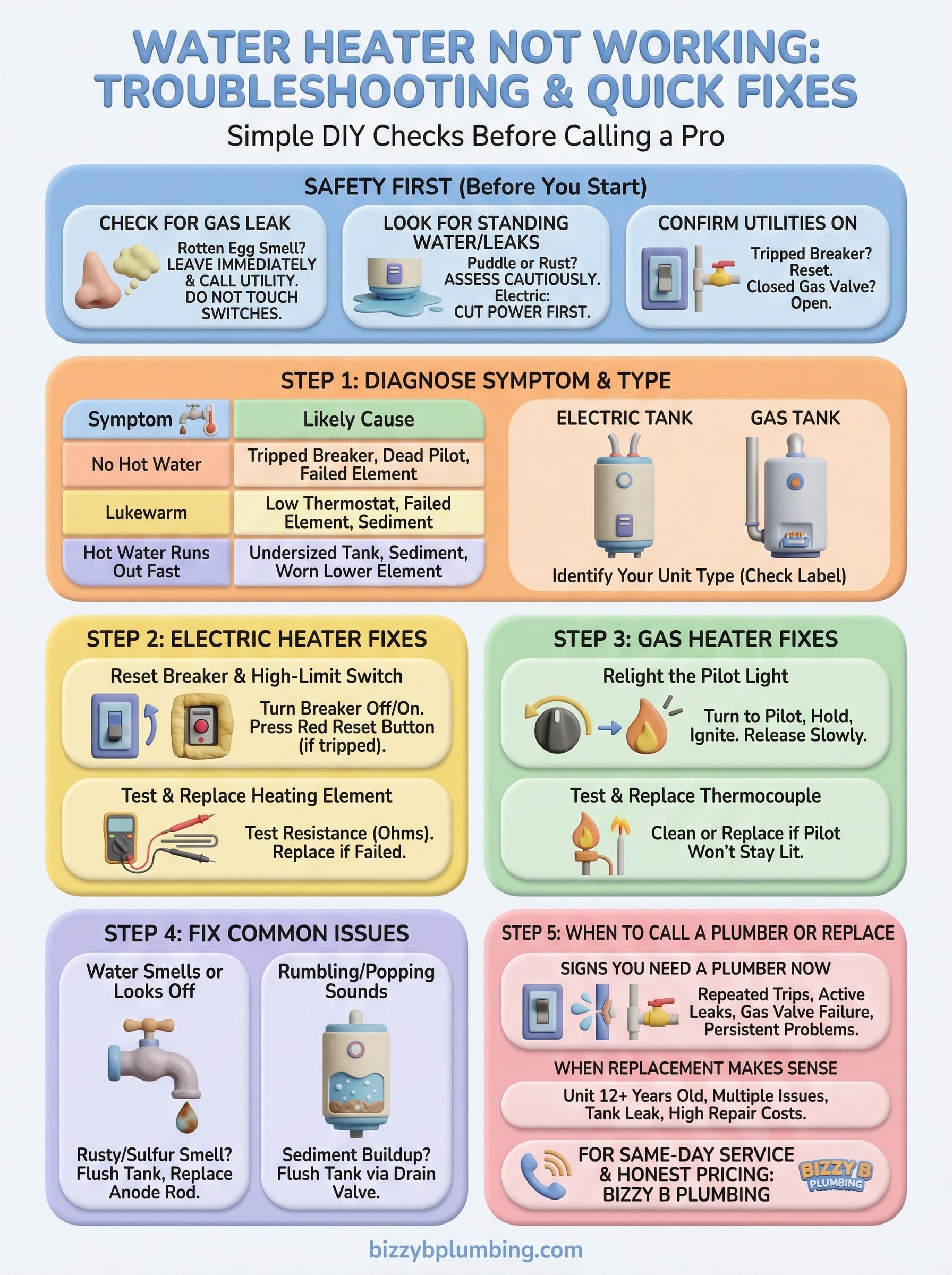 WATER HEATER NOT WORKING: TROUBLESHOOTING & QUICK FIXES

Simple DIY Checks Before Calling a Pro

SAFETY FIRST (Before You Start)

CHECK FOR GAS LEAK

Rotten Egg Smell? LEAVE IMMEDIATELY & CALL UTILITY. DO NOT TOUCH SWITCHES.

LOOK FOR STANDING WATER/LEAKS

Puddle or Rust? ASSESS CAUTIOUSLY. Electric: CUT POWER FIRST.

CONFIRM UTILITIES ON

Tripped Breaker? Reset. Closed Gas Valve? Open.

STEP 1: DIAGNOSE SYMPTOM & TYPE

| Symptom | Likely Cause |
|---|---|
| No Hot Water | Tripped Breaker, Dead Pilot, Failed Element |
| Lukewarm | Low Thermostat, Failed Element, Sediment |
| Hot Water Runs Out Fast | Undersized Tank, Sediment, Worn Lower Element |

ELECTRIC TANK

GAS TANK

Identify Your Unit Type (Check Label)

STEP 2: ELECTRIC HEATER FIXES

Reset Breaker & High-Limit Switch

Turn Breaker Off/On. Press Red Reset Button (if tripped).

Test & Replace Heating Element

Test Resistance (Ohms). Replace if Failed.

STEP 3: GAS HEATER FIXES

Relight the Pilot Light

Turn to Pilot, Hold, Ignite. Release Slowly.

Test & Replace Thermocouple

Clean or Replace if Pilot Won't Stay Lit.

STEP 4: FIX COMMON ISSUES

Water Smells or Looks Off

Rusty/Sulfur Smell? Flush Tank, Replace Anode Rod.

Rumbling/Popping Sounds

Sediment Buildup? Flush Tank via Drain Valve.

STEP 5: WHEN TO CALL A PLUMBER OR REPLACE

SIGNS YOU NEED A PLUMBER NOW

Repeated Trips, Active Leaks, Gas Valve Failure, Persistent Problems.

WHEN REPLACEMENT MAKES SENSE

Unit 12+ Years Old, Multiple Issues, Tank Leak, High Repair Costs.

FOR SAME-DAY SERVICE & HONEST PRICING: BIZZY B PLUMBING

BIZZY B PLUMBING

bizzybplumbing.com