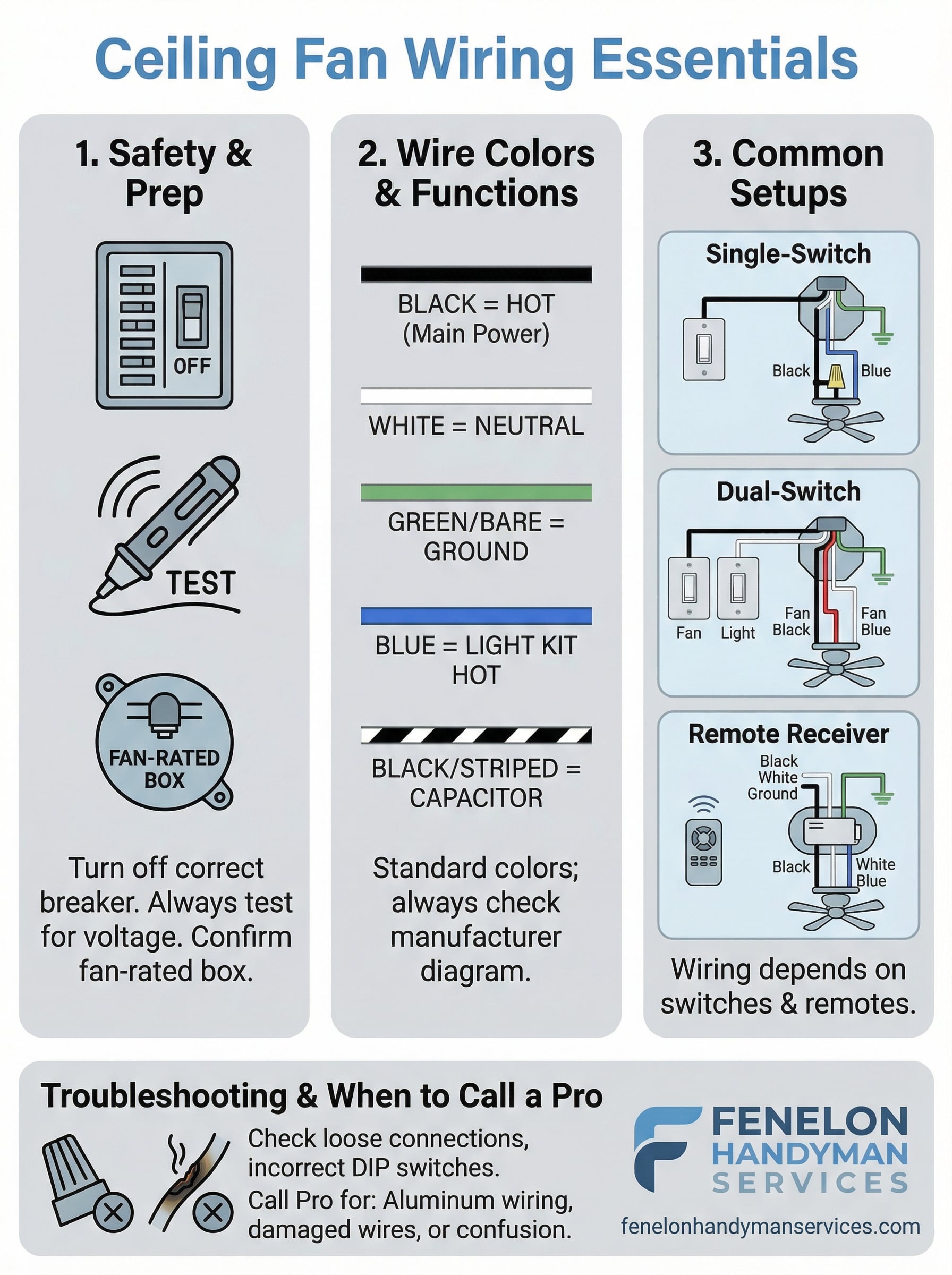 Ceiling Fan Wiring Essentials

1. Safety & Prep

OFF

TEST

FAN-RATED BOX

Turn off correct breaker. Always test for voltage. Confirm fan-rated box.

2. Wire Colors & Functions

BLACK = HOT (Main Power)

WHITE = NEUTRAL

GREEN/BARE = GROUND

BLUE = LIGHT KIT HOT

BLACK/STRIPED = CAPACITOR

Standard colors; always check manufacturer diagram.

3. Common Setups

Single-Switch

Black Blue

Dual-Switch

Fan Light Fan Black Fan Blue

Remote Receiver

Black White Ground

Black White Blue

Wiring depends on switches & remotes.

Troubleshooting & When to Call a Pro

Check loose connections, incorrect DIP switches.
Call Pro for: Aluminum wiring, damaged wires, or confusion.

FENELON HANDYMAN SERVICES

fenelonhandymanservices.com