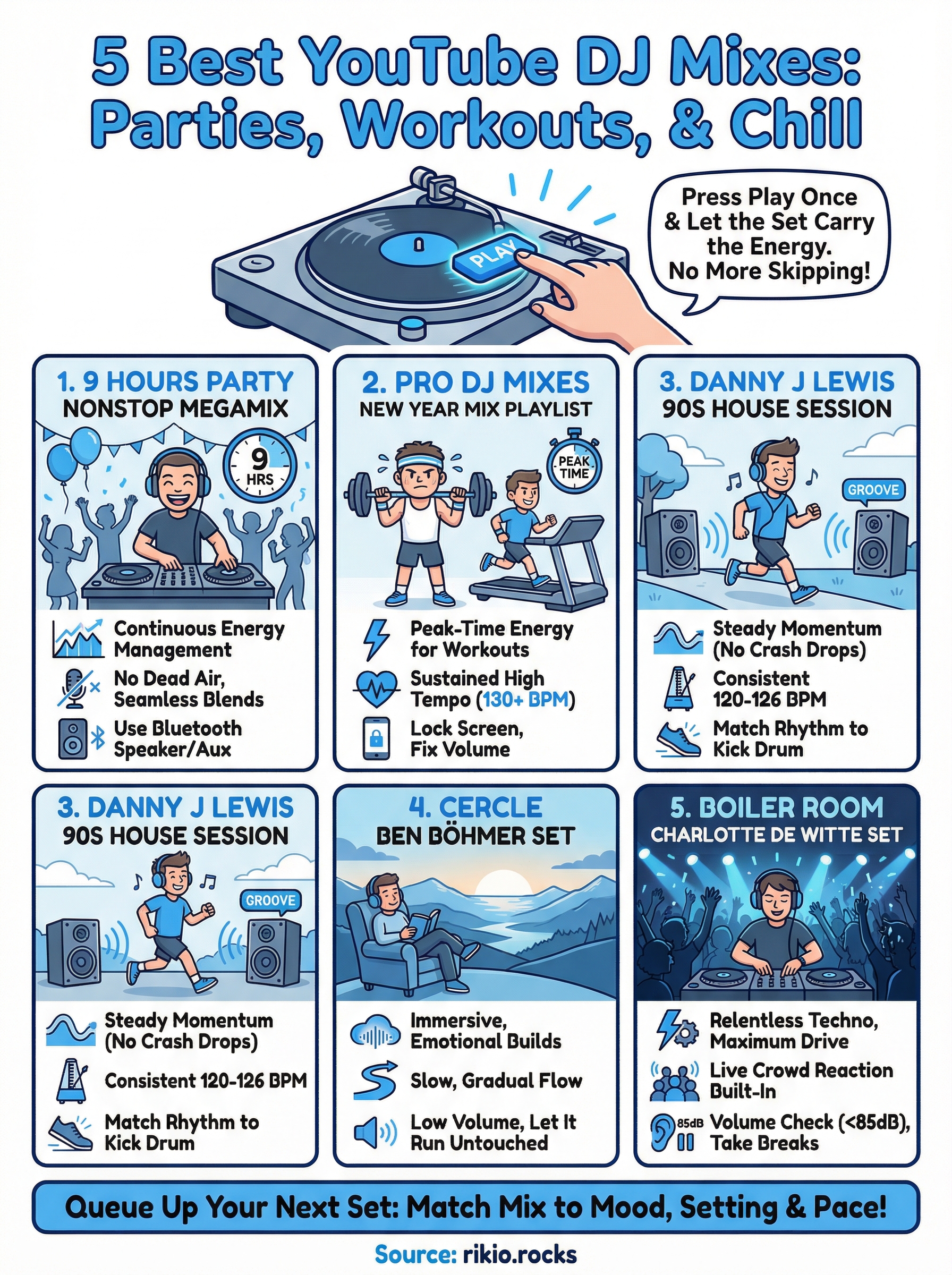 5 Best YouTube DJ Mixes: Parties, Workouts, & Chill

PLAY

Press Play Once & Let the Set Carry the Energy. No More Skipping!

1. 9 HOURS PARTY
NONSTOP MEGAMIX

9 HRS

Continuous Energy Management
No Dead Air, Seamless Blends
Use Bluetooth Speaker/Aux

2. PRO DJ MIXES
NEW YEAR MIX PLAYLIST

PEAK TIME

Peak-Time Energy for Workouts
Sustained High Tempo (130+ BPM)
Lock Screen, Fix Volume

3. DANNY J LEWIS
90S HOUSE SESSION

GROOVE

Steady Momentum (No Crash Drops)
Consistent 120-126 BPM
Match Rhythm to Kick Drum

3. DANNY J LEWIS
90S HOUSE SESSION

GROOVE

Steady Momentum (No Crash Drops)
Consistent 120-126 BPM
Match Rhythm to Kick Drum

4. CERCLE
BEN BÖHMER SET

Immersive, Emotional Builds
Slow, Gradual Flow
Low Volume, Let It Run Untouched

5. BOILER ROOM
CHARLOTTE DE WITTE SET

Relentless Techno, Maximum Drive
Live Crowd Reaction Built-In
85dB Volume Check (<85dB), Take Breaks

Queue Up Your Next Set: Match Mix to Mood, Setting & Pace!

Source: rikio.rocks