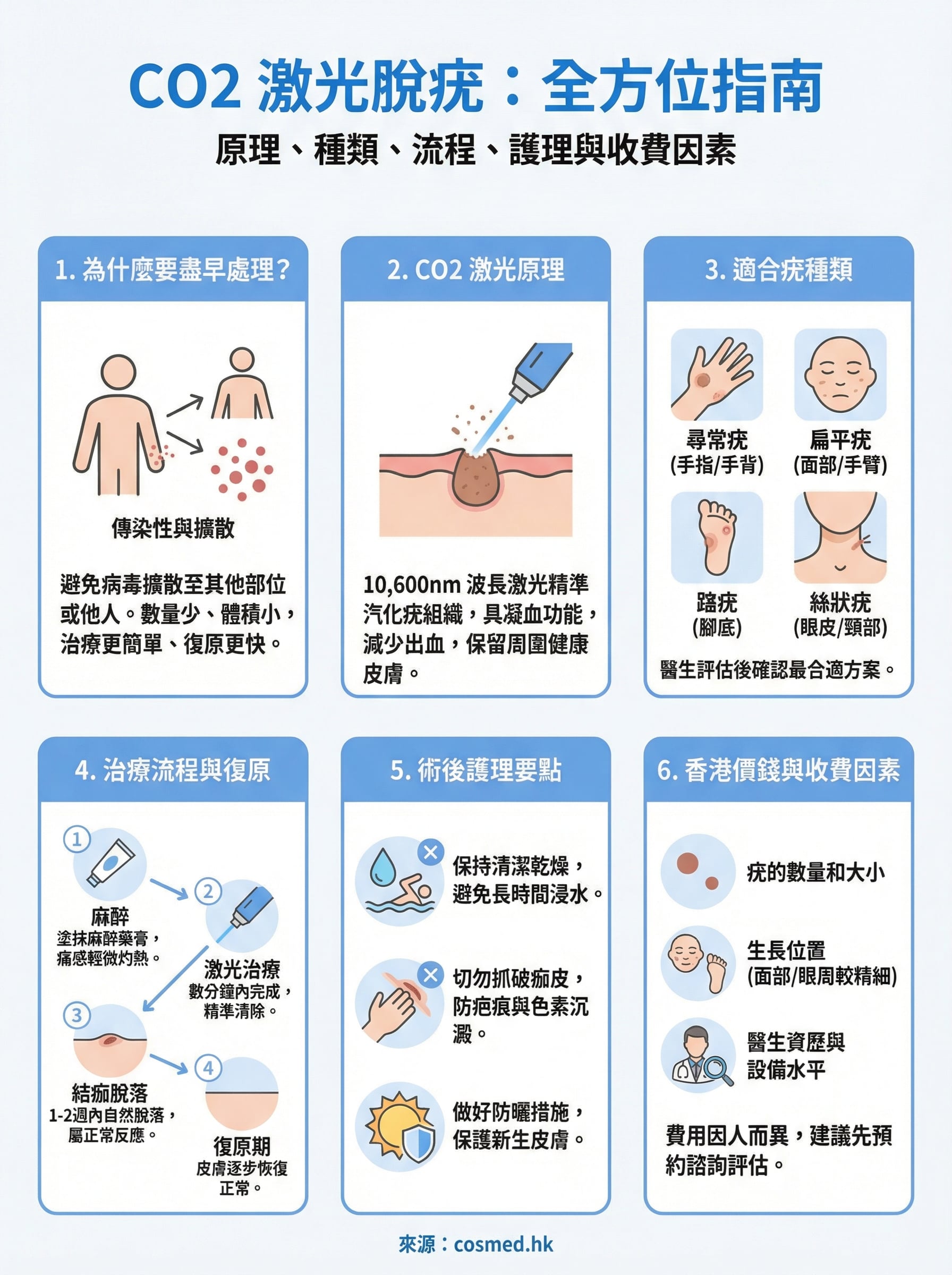 CO2 激光脫疣：全方位指南

原理、種類、流程、護理與收費因素

1. 為什麼要盡早處理？

傳染性與擴散

避免病毒擴散至其他部位或他人。數量少、體積小，治療更簡單、復原更快。

2. CO2 激光原理

10,600nm 波長激光精準汽化疣組織，具凝血功能，減少出血，保留周圍健康皮膚。

3. 適合疣種類

尋常疣
(手指/手背)

扁平疣
(面部/手臂)

蹠疣
(腳底)

絲狀疣
(眼皮/頸部)

醫生評估後確認最合適方案。

4. 治療流程與復原

1
麻醉
塗抹麻醉藥膏，痛感輕微灼熱。

2
激光治療
數分鐘內完成，精準清除。

3
結痂脫落
1-2週內自然脫落，屬正常反應。

4
復原期
皮膚逐步恢復正常。

5. 術後護理要點

保持清潔乾燥，避免長時間浸水。

切勿抓破痂皮，防疤痕與色素沉澱。

做好防曬措施，保護新生皮膚。

6. 香港價錢與收費因素

疣的數量和大小

生長位置
(面部/眼周較精細)

醫生資歷與設備水平

費用因人而異，建議先預約諮詢評估。

來源：cosmed.hk