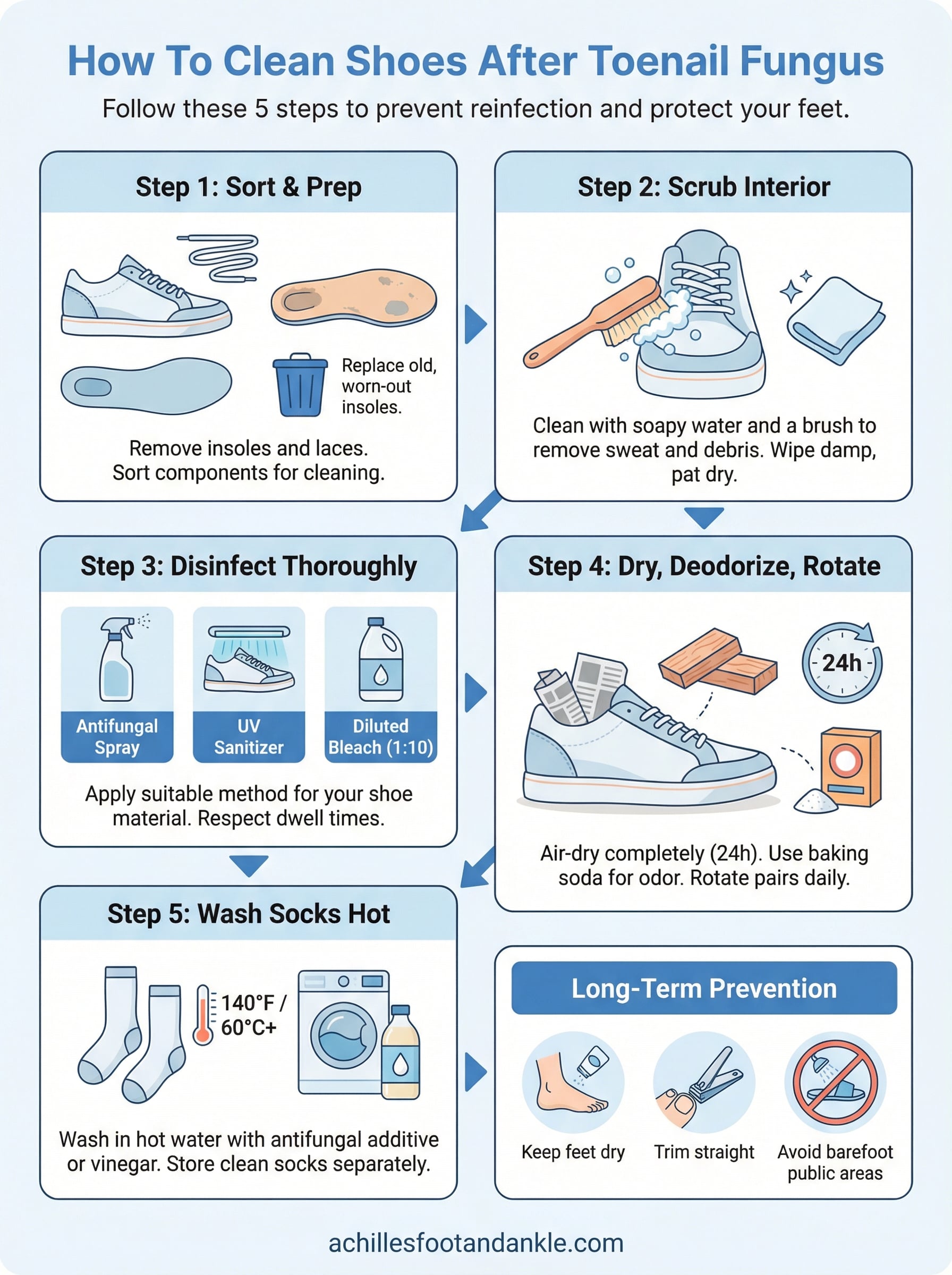 How To Clean Shoes After Toenail Fungus

Follow these 5 steps to prevent reinfection and protect your feet.

Step 1: Sort & Prep

Replace old, worn-out insoles.

Remove insoles and laces. Sort components for cleaning.

Step 2: Scrub Interior

Clean with soapy water and a brush to remove sweat and debris. Wipe damp, pat dry.

Step 3: Disinfect Thoroughly

Antifungal Spray

UV Sanitizer

Diluted Bleach (1:10)

Apply suitable method for your shoe material. Respect dwell times.

Step 4: Dry, Deodorize, Rotate

24h

Air-dry completely (24h). Use baking soda for odor. Rotate pairs daily.

Step 5: Wash Socks Hot

140°F / 60°C+

Wash in hot water with antifungal additive or vinegar. Store clean socks separately.

Long-Term Prevention

Keep feet dry

Trim straight

Avoid barefoot public areas

achillesfootandankle.com