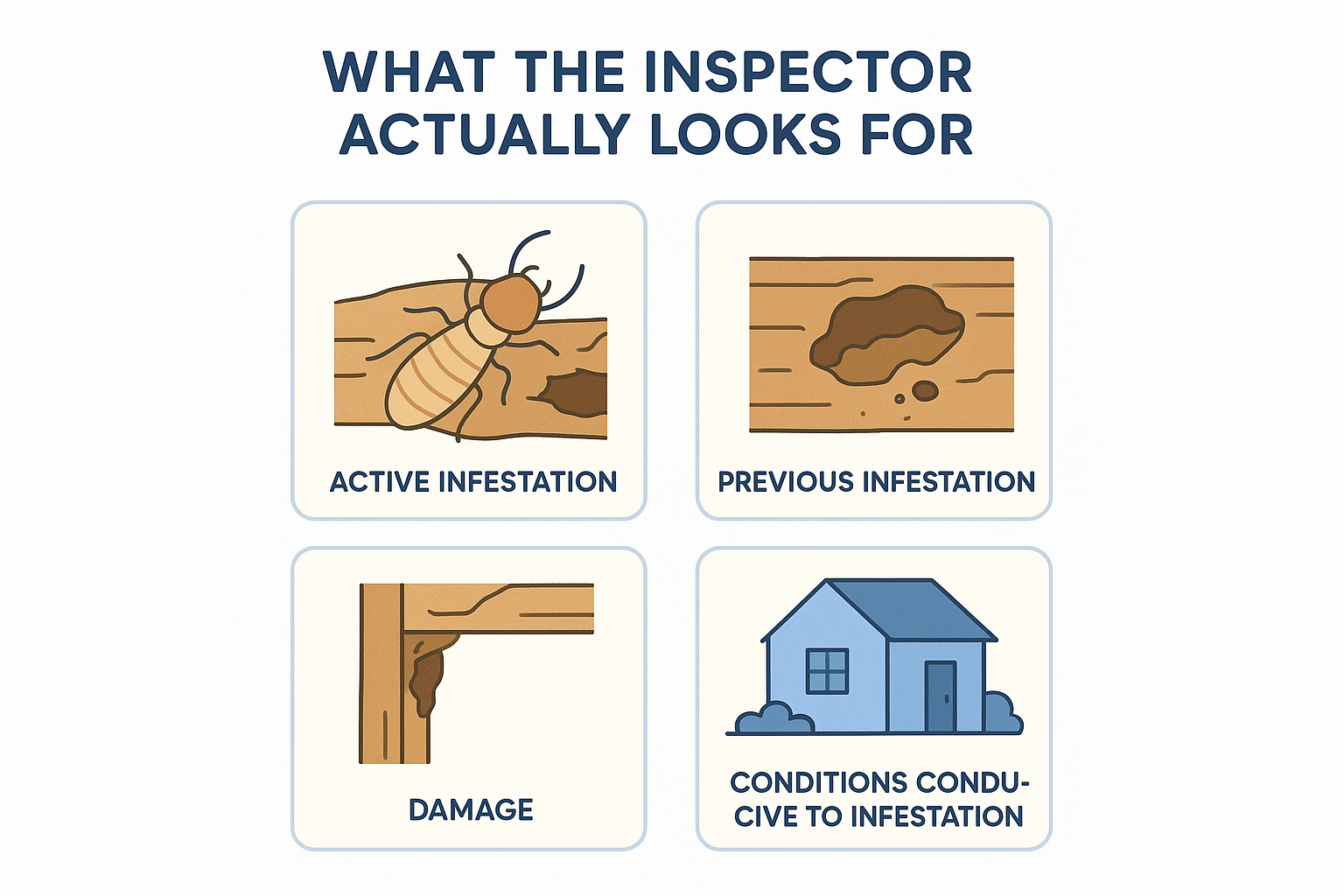 WHAT THE INSPECTOR ACTUALLY LOOKS FOR

ACTIVE INFESTATION

PREVIOUS INFESTATION

DAMAGE

CONDITIONS CONDUCIVE TO INFESTATION