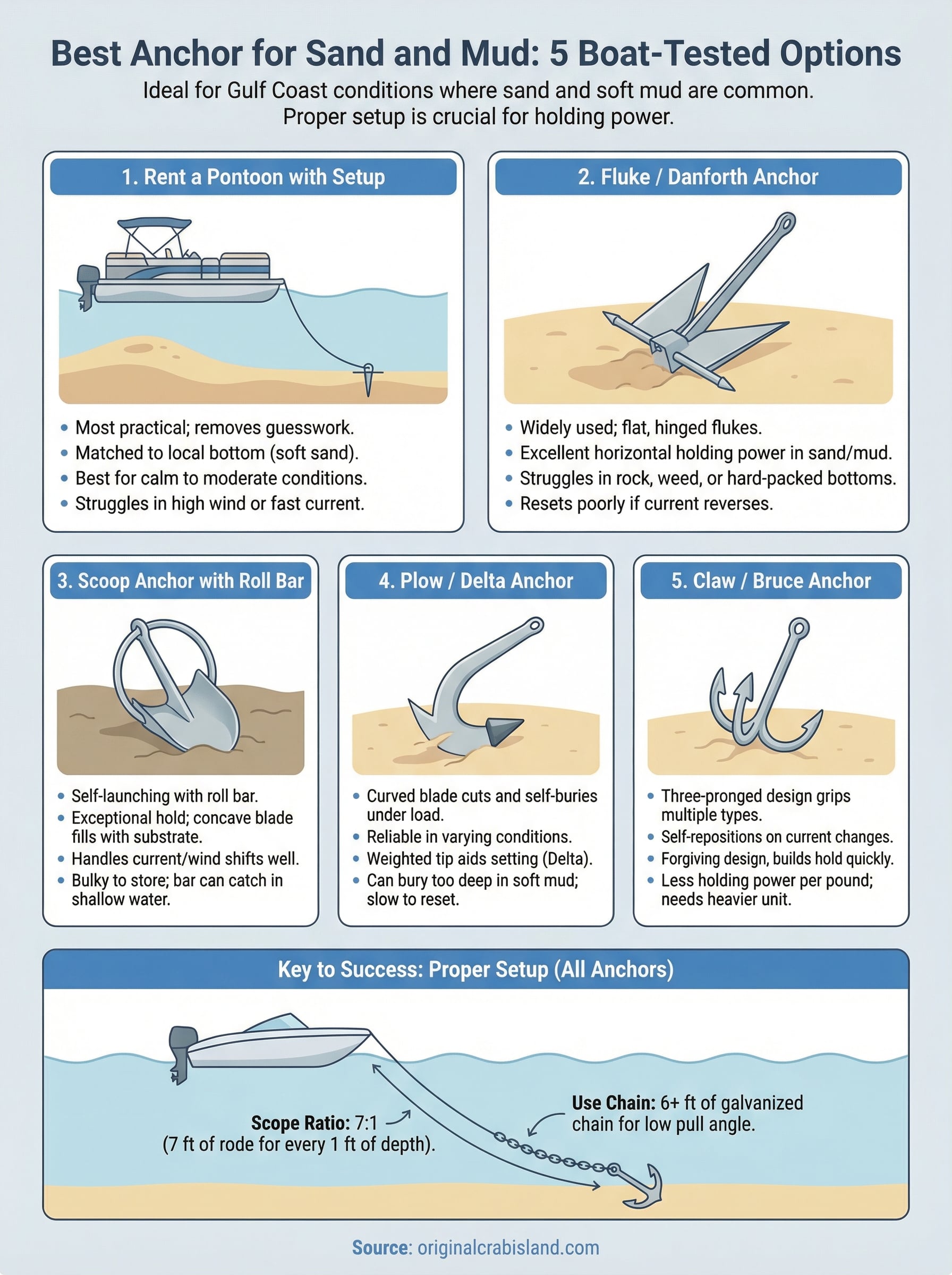 Best Anchor for Sand and Mud: 5 Boat-Tested Options

Ideal for Gulf Coast conditions where sand and soft mud are common. Proper setup is crucial for holding power.

1. Rent a Pontoon with Setup

- Most practical; removes guesswork.
- Matched to local bottom (soft sand).
- Best for calm to moderate conditions.
- Struggles in high wind or fast current.

2. Fluke / Danforth Anchor

- Widely used; flat, hinged flukes.
- Excellent horizontal holding power in sand/mud.
- Struggles in rock, weed, or hard-packed bottoms.
- Resets poorly if current reverses.

3. Scoop Anchor with Roll Bar

- Self-launching with roll bar.
- Exceptional hold; concave blade fills with substrate.
- Handles current/wind shifts well.
- Bulky to store; bar can catch in shallow water.

4. Plow / Delta Anchor

- Curved blade cuts and self-buries under load.
- Reliable in varying conditions.
- Weighted tip aids setting (Delta).
- Can bury too deep in soft mud; slow to reset.

5. Claw / Bruce Anchor

- Three-pronged design grips multiple types.
- Self-repositions on current changes.
- Forgiving design, builds hold quickly.
- Less holding power per pound; needs heavier unit.

Key to Success: Proper Setup (All Anchors)

Scope Ratio: 7:1 (7 ft of rode for every 1 ft of depth).

Use Chain: 6+ ft of galvanized chain for low pull angle.

Source: originalcrabisland.com