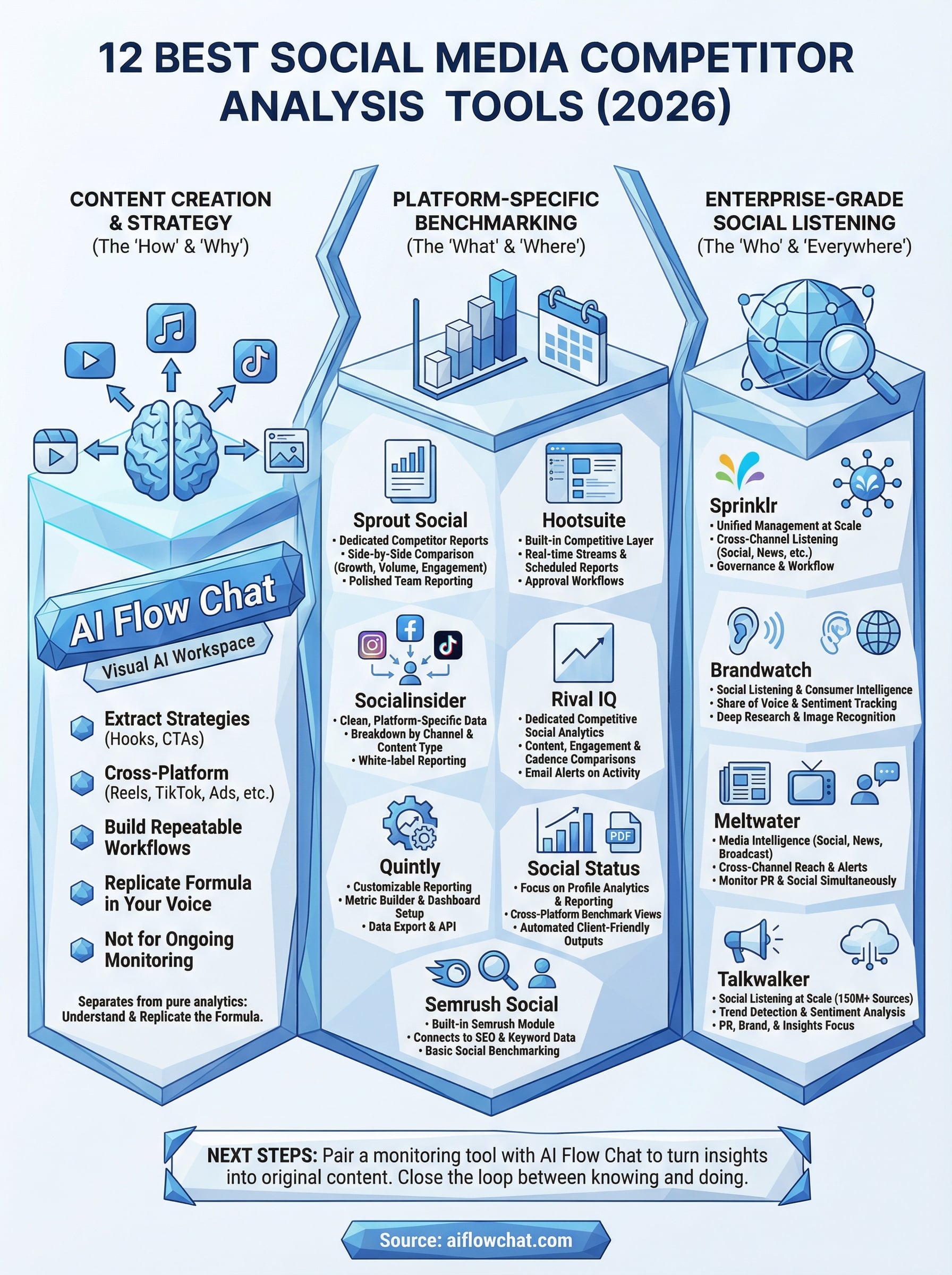 12 BEST SOCIAL MEDIA COMPETITOR ANALYSIS TOOLS (2026)

CONTENT CREATION & STRATEGY
(The 'How' & 'Why')

AI Flow Chat
Visual AI Workspace

Extract Strategies (Hooks, CTAs)

Cross-Platform (Reels, TikTok, Ads, etc.)

Build Repeatable Workflows

Replicate Formula in Your Voice

Not for Ongoing Monitoring

Separates from pure analytics: Understand & Replicate the Formula.

PLATFORM-SPECIFIC BENCHMARKING
(The 'What' & 'Where')

Sprout Social
• Dedicated Competitor Reports
• Side-by-Side Comparison (Growth, Volume, Engagement)
• Polished Team Reporting

Hootsuite
• Built-in Competitive Layer
• Real-time Streams & Scheduled Reports
• Approval Workflows

Socialinsider
• Clean, Platform-Specific Data
• Breakdown by Channel & Content Type
• White-label Reporting

Rival IQ
• Dedicated Competitive Social Analytics
• Content, Engagement & Cadence Comparisons
• Email Alerts on Activity

Quintly
• Customizable Reporting
• Metric Builder & Dashboard Setup
• Data Export & API

PDF

Social Status
• Focus on Profile Analytics & Reporting
• Cross-Platform Benchmark Views
• Automated Client-Friendly Outputs

Semrush Social
• Built-in Semrush Module
• Connects to SEO & Keyword Data
• Basic Social Benchmarking

ENTERPRISE-GRADE SOCIAL LISTENING
(The 'Who' & 'Everywhere')

Sprinklr
• Unified Management at Scale
• Cross-Channel Listening (Social, News, etc.)
• Governance & Workflow

Brandwatch
• Social Listening & Consumer Intelligence
• Share of Voice & Sentiment Tracking
• Deep Research & Image Recognition

Meltwater
• Media Intelligence (Social, News, Broadcast)
• Cross-Channel Reach & Alerts
• Monitor PR & Social Simultaneously

Talkwalker
• Social Listening at Scale (150M+ Sources)
• Trend Detection & Sentiment Analysis
• PR, Brand, & Insights Focus

NEXT STEPS: Pair a monitoring tool with AI Flow Chat to turn insights into original content. Close the loop between knowing and doing.

Source: aiflowchat.com