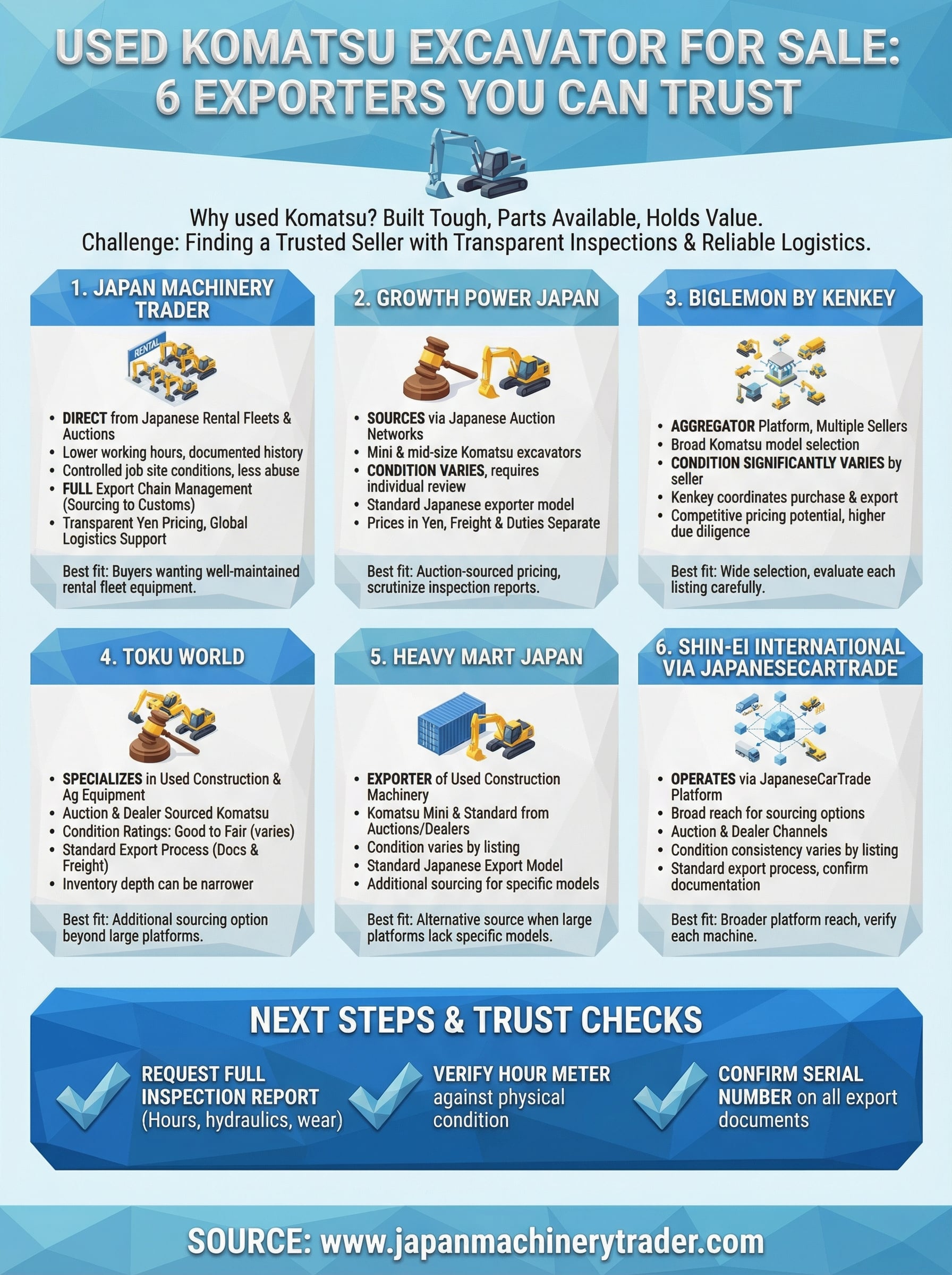 USED KOMATSU EXCAVATOR FOR SALE: 6 EXPORTERS YOU CAN TRUST

Why used Komatsu? Built Tough, Parts Available, Holds Value.
Challenge: Finding a Trusted Seller with Transparent Inspections & Reliable Logistics.

1. JAPAN MACHINERY TRADER

RENTAL

• DIRECT from Japanese Rental Fleets & Auctions
• Lower working hours, documented history
• Controlled job site conditions, less abuse
• FULL Export Chain Management (Sourcing to Customs)
• Transparent Yen Pricing, Global Logistics Support

Best fit: Buyers wanting well-maintained rental fleet equipment.

2. GROWTH POWER JAPAN

• SOURCES via Japanese Auction Networks
• Mini & mid-size Komatsu excavators
• CONDITION VARIES, requires individual review
• Standard Japanese exporter model
• Prices in Yen, Freight & Duties Separate

Best fit: Auction-sourced pricing, scrutinize inspection reports.

3. BIGLEMON BY KENKEY

• AGGREGATOR Platform, Multiple Sellers
• Broad Komatsu model selection
• CONDITION SIGNIFICANTLY VARIES by seller
• Kenkey coordinates purchase & export
• Competitive pricing potential, higher due diligence

Best fit: Wide selection, evaluate each listing carefully.

4. TOKU WORLD

• SPECIALIZES in Used Construction & Ag Equipment
• Auction & Dealer Sourced Komatsu
• Condition Ratings: Good to Fair (varies)
• Standard Export Process (Docs & Freight)
• Inventory depth can be narrower

Best fit: Additional sourcing option beyond large platforms.

5. HEAVY MART JAPAN

• EXPORTER of Used Construction Machinery
• Komatsu Mini & Standard from Auctions/Dealers
• Condition varies by listing
• Standard Japanese Export Model
• Additional sourcing for specific models

Best fit: Alternative source when large platforms lack specific models.

6. SHIN-EI INTERNATIONAL VIA JAPANESECARTRADE

• OPERATES via JapaneseCarTrade Platform
• Broad reach for sourcing options
• Auction & Dealer Channels
• Condition consistency varies by listing
• Standard export process, confirm documentation

Best fit: Broader platform reach, verify each machine.

NEXT STEPS & TRUST CHECKS

REQUEST FULL INSPECTION REPORT (Hours, hydraulics, wear)

VERIFY HOUR METER against physical condition

CONFIRM SERIAL NUMBER on all export documents

SOURCE: www.japanmachinerytrader.com