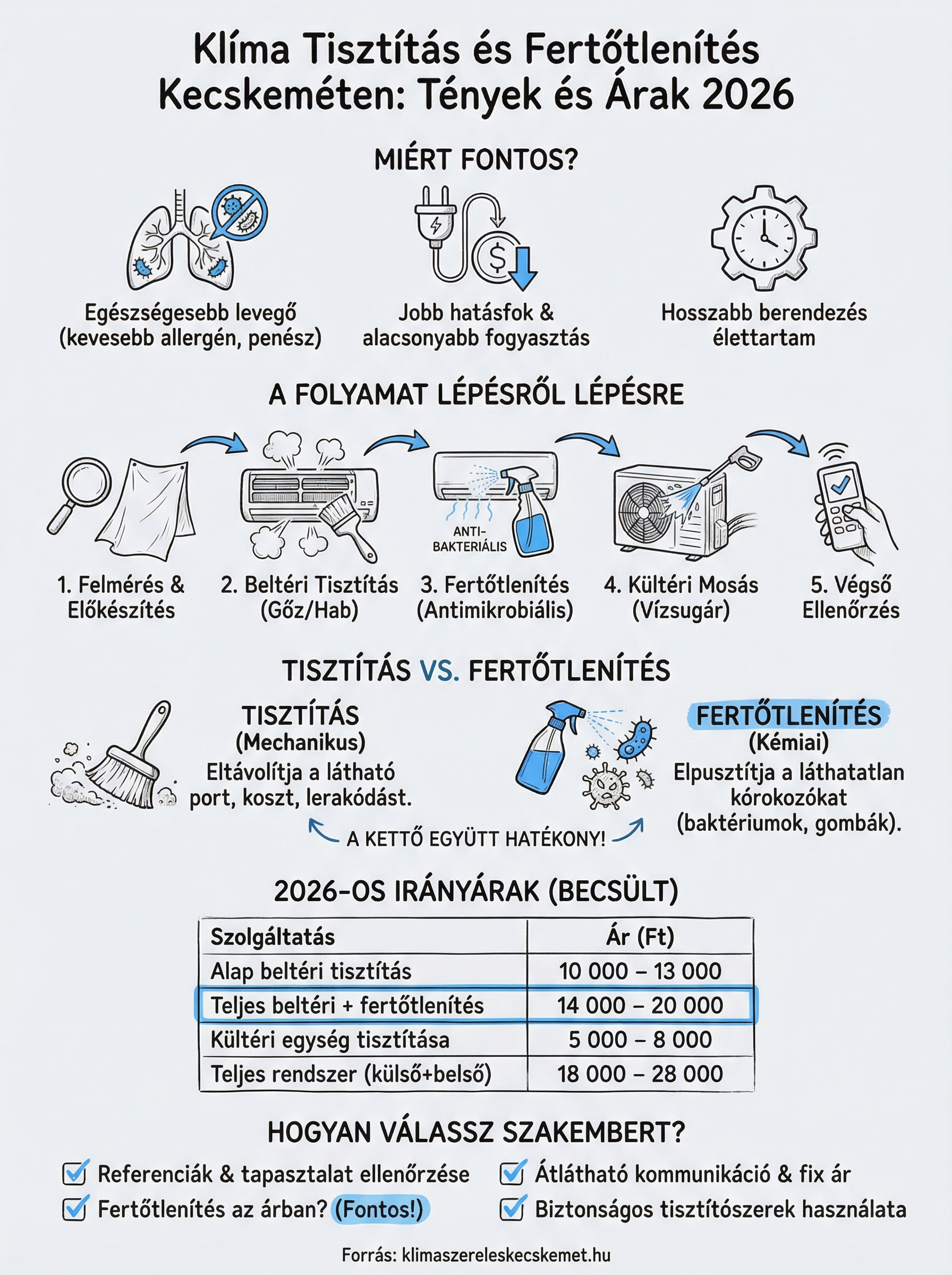 Klíma Tisztítás és Fertőtlenítés Kecskeméten: Tények és Árak 2026

MIÉRT FONTOS?

Egészségesebb levegő (kevesebb allergén, penész)

Jobb hatásfok & alacsonyabb fogyasztás

Hosszabb berendezés élettartam

A FOLYAMAT LÉPÉSRŐL LÉPÉSRE

ANTI-BAKTERIÁLIS

1. Felmérés & Előkészítés

2. Beltéri Tisztítás (Gőz/Hab)

3. Fertőtlenítés (Antimikrobiális)

4. Kültéri Mosás (Vízsugár)

5. Végső Ellenőrzés

TISZTÍTÁS VS. FERTŐTLENÍTÉS

TISZTÍTÁS (Mechanikus) Eltávolítja a látható port, koszt, lerakódást.

FERTŐTLENÍTÉS (Kémiai) Elpusztítja a láthatatlan kórokozókat (baktériumok, gombák).

A KETTŐ EGYÜTT HATÉKONY!

2026-OS IRÁNYÁRAK (BECSÜLT)

| Szolgáltatás | Ár (Ft) |
|---|---|
| Alap beltéri tisztítás | 10 000 – 13 000 |
| Teljes beltéri + fertőtlenítés | 14 000 – 20 000 |
| Kültéri egység tisztítása | 5 000 – 8 000 |
| Teljes rendszer (külső+belső) | 18 000 – 28 000 |

HOGYAN VÁLASSZ SZAKEMBERT?

Referenciák & tapasztalat ellenőrzése

Fertőtlenítés az árban? (Fontos!)

Átlátható kommunikáció & fix ár

Biztonságos tisztítószerek használata

Forrás: klimaszereleskecskemet.hu