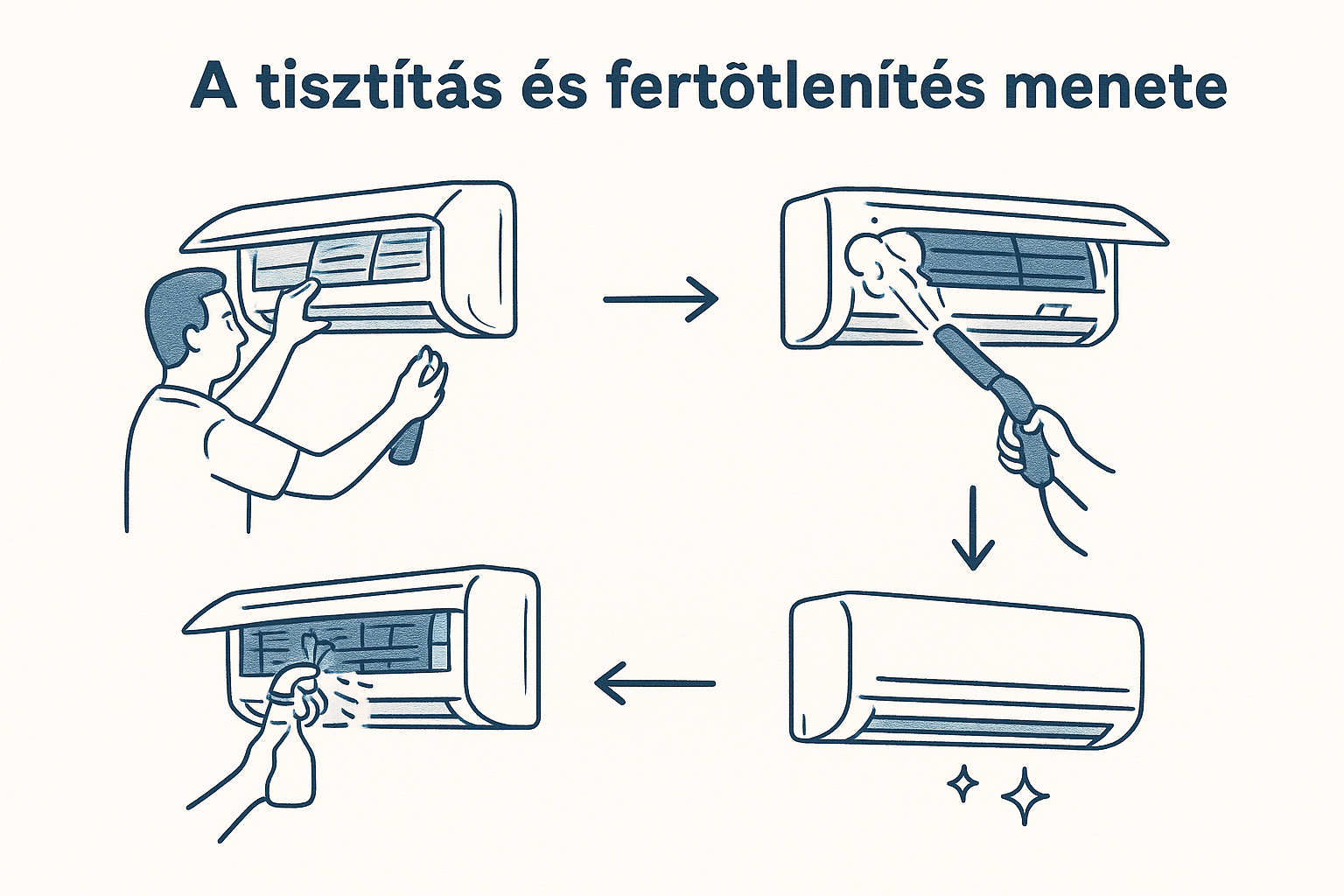 A tisztítás és fertõtlenítés menete