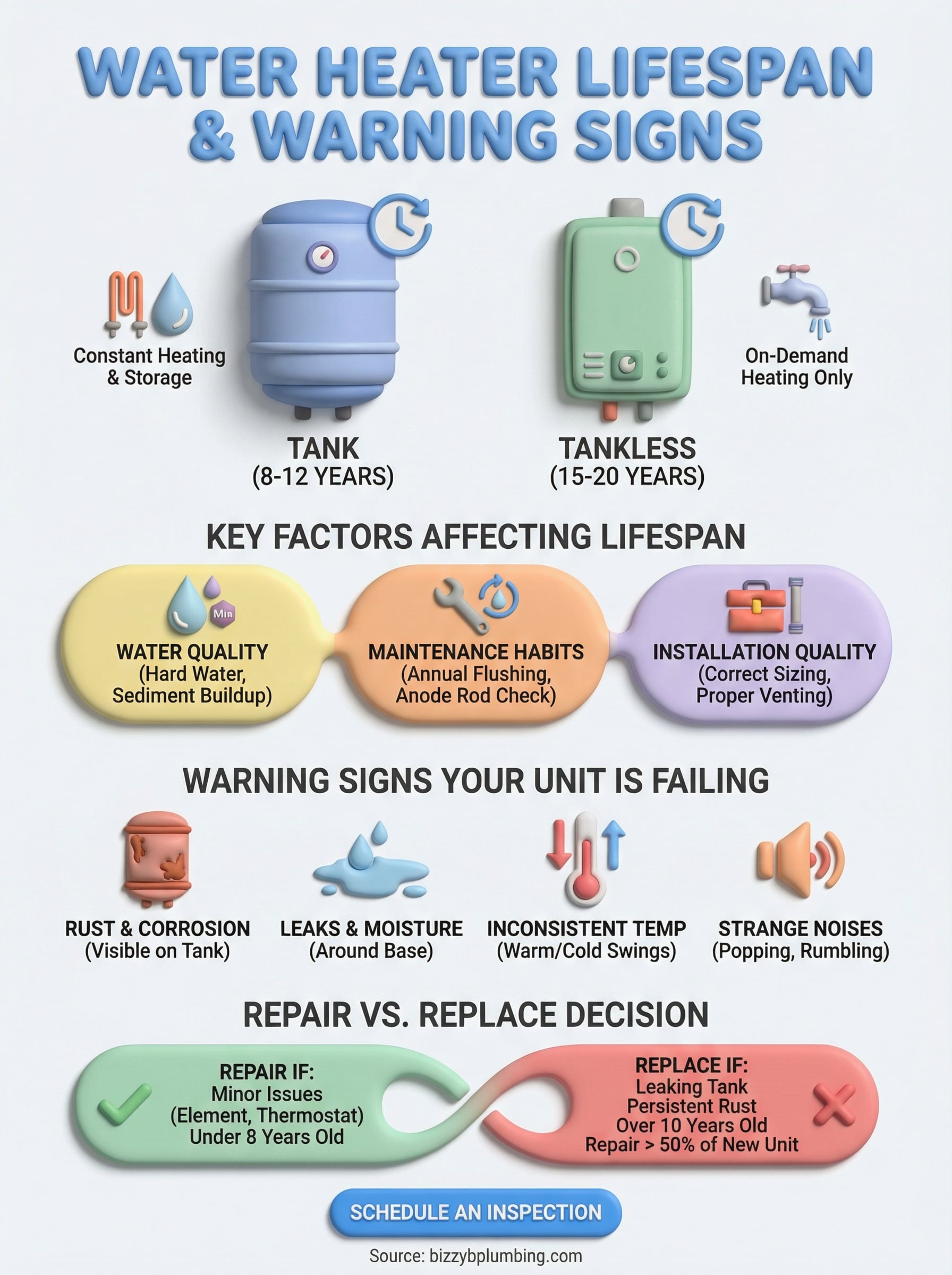 WATER HEATER LIFESPAN & WARNING SIGNS

Constant Heating & Storage

TANK
(8-12 YEARS)

TANKLESS
(15-20 YEARS)

On-Demand Heating Only

KEY FACTORS AFFECTING LIFESPAN

Min

WATER QUALITY
(Hard Water, Sediment Buildup)

MAINTENANCE HABITS
(Annual Flushing, Anode Rod Check)

INSTALLATION QUALITY
(Correct Sizing, Proper Venting)

WARNING SIGNS YOUR UNIT IS FAILING

RUST & CORROSION
(Visible on Tank)

LEAKS & MOISTURE
(Around Base)

INCONSISTENT TEMP
(Warm/Cold Swings)

STRANGE NOISES
(Popping, Rumbling)

REPAIR VS. REPLACE DECISION

REPAIR IF:
Minor Issues
(Element, Thermostat)
Under 8 Years Old

REPLACE IF:
Leaking Tank
Persistent Rust
Over 10 Years Old
Repair > 50% of New Unit

SCHEDULE AN INSPECTION

Source: bizzybplumbing.com