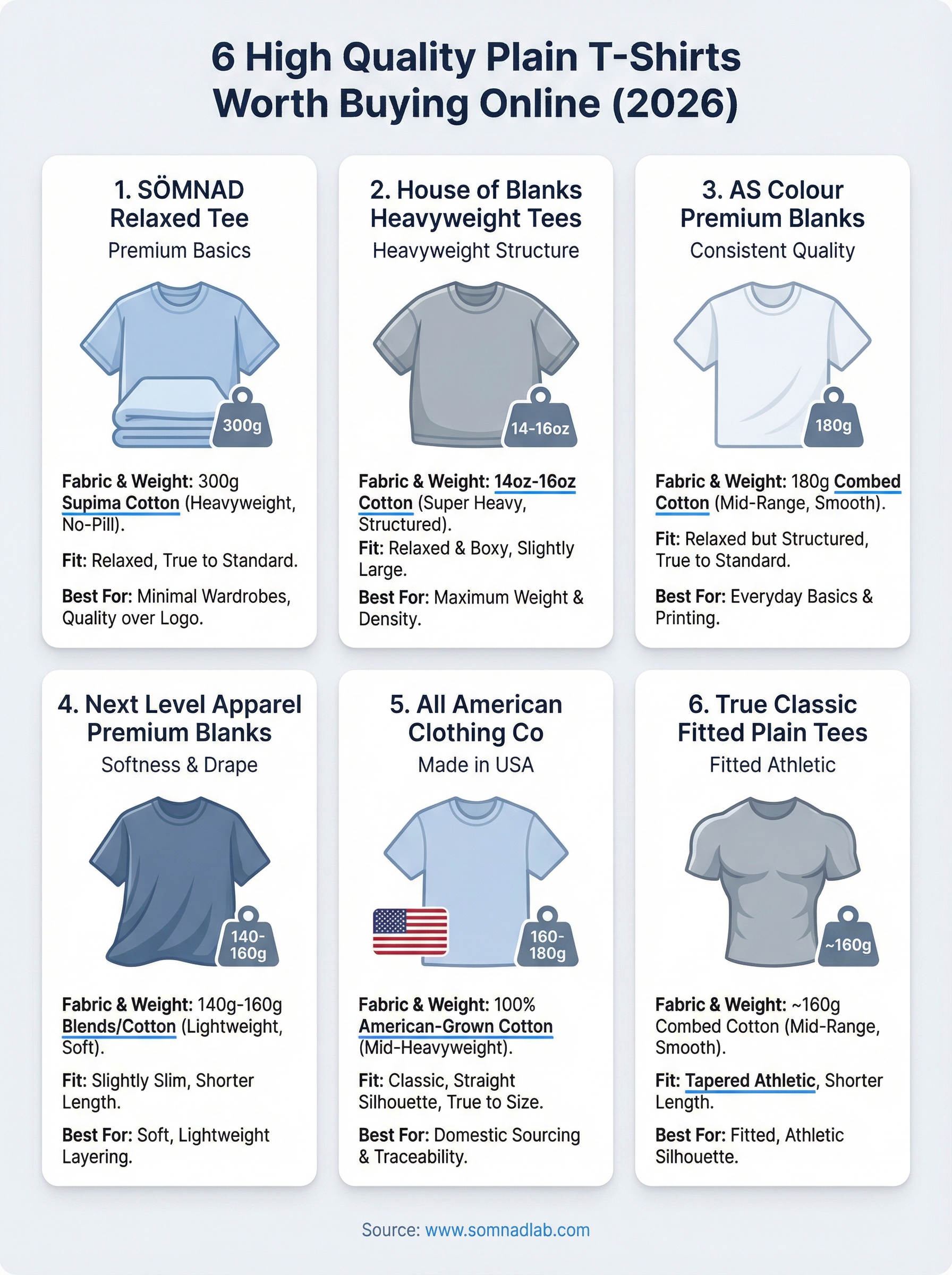 6 High Quality Plain T-Shirts Worth Buying Online (2026)

1. SÖMNAD Relaxed Tee
Premium Basics

300g

Fabric & Weight: 300g Supima Cotton (Heavyweight, No-Pill).

Fit: Relaxed, True to Standard.

Best For: Minimal Wardrobes, Quality over Logo.

2. House of Blanks Heavyweight Tees
Heavyweight Structure

14-16oz

Fabric & Weight: 14oz-16oz Cotton (Super Heavy, Structured).

Fit: Relaxed & Boxy, Slightly Large.

Best For: Maximum Weight & Density.

3. AS Colour Premium Blanks
Consistent Quality

180g

Fabric & Weight: 180g Combed Cotton (Mid-Range, Smooth).

Fit: Relaxed but Structured, True to Standard.

Best For: Everyday Basics & Printing.

4. Next Level Apparel Premium Blanks
Softness & Drape

140-160g

Fabric & Weight: 140g-160g Blends/Cotton (Lightweight, Soft).

Fit: Slightly Slim, Shorter Length.

Best For: Soft, Lightweight Layering.

5. All American Clothing Co
Made in USA

160-180g

Fabric & Weight: 100% American-Grown Cotton (Mid-Heavyweight).

Fit: Classic, Straight Silhouette, True to Size.

Best For: Domestic Sourcing & Traceability.

6. True Classic Fitted Plain Tees
Fitted Athletic

~160g

Fabric & Weight: ~160g Combed Cotton (Mid-Range, Smooth).

Fit: Tapered Athletic, Shorter Length.

Best For: Fitted, Athletic Silhouette.

Source: www.somnadlab.com