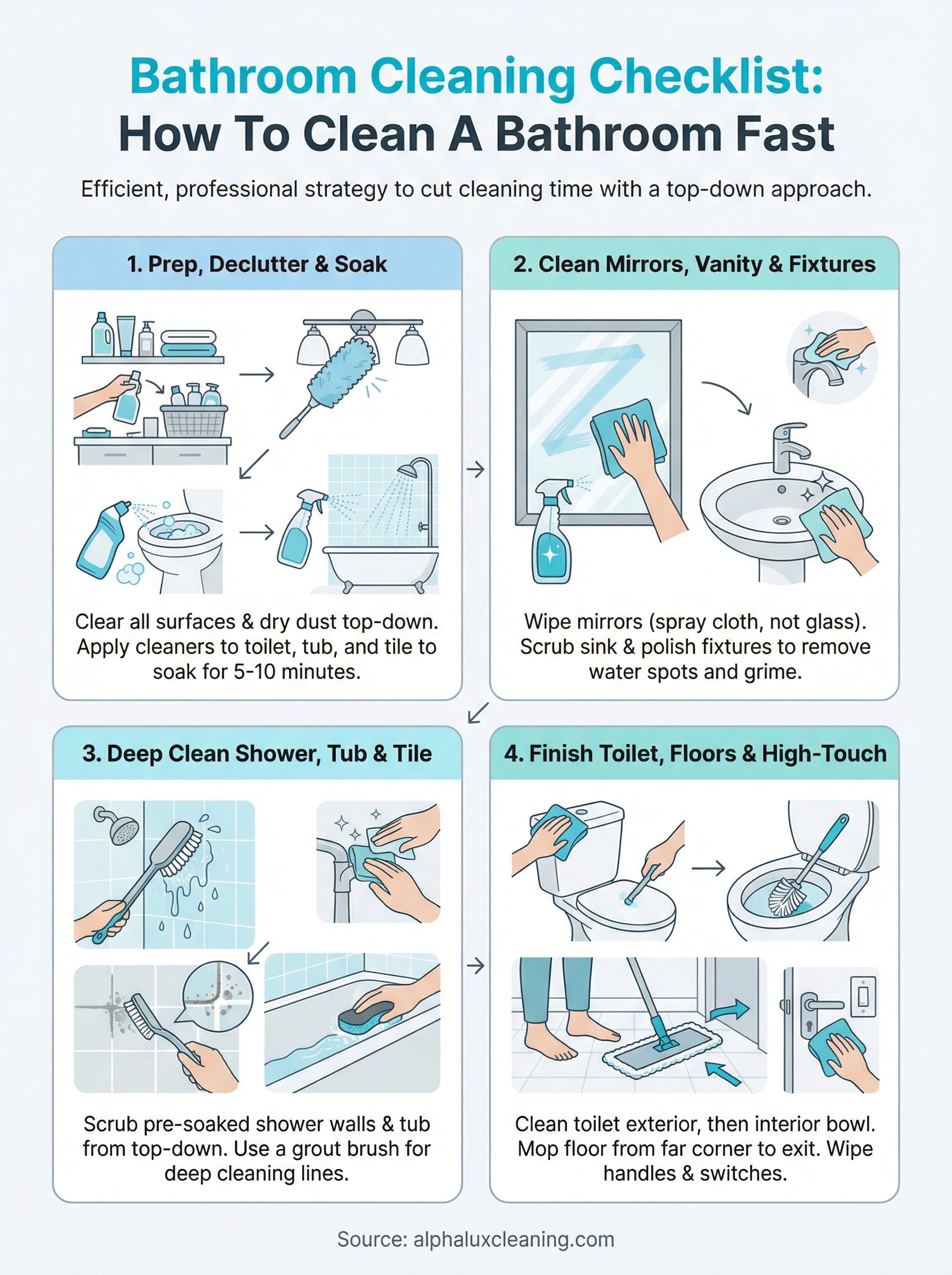 Bathroom Cleaning Checklist:
How To Clean A Bathroom Fast

Efficient, professional strategy to cut cleaning time with a top-down approach.

1. Prep, Declutter & Soak

Clear all surfaces & dry dust top-down. Apply cleaners to toilet, tub, and tile to soak for 5-10 minutes.

2. Clean Mirrors, Vanity & Fixtures

Wipe mirrors (spray cloth, not glass). Scrub sink & polish fixtures to remove water spots and grime.

3. Deep Clean Shower, Tub & Tile

Scrub pre-soaked shower walls & tub from top-down. Use a grout brush for deep cleaning lines.

4. Finish Toilet, Floors & High-Touch

Clean toilet exterior, then interior bowl. Mop floor from far corner to exit. Wipe handles & switches.

Source: alphaluxcleaning.com